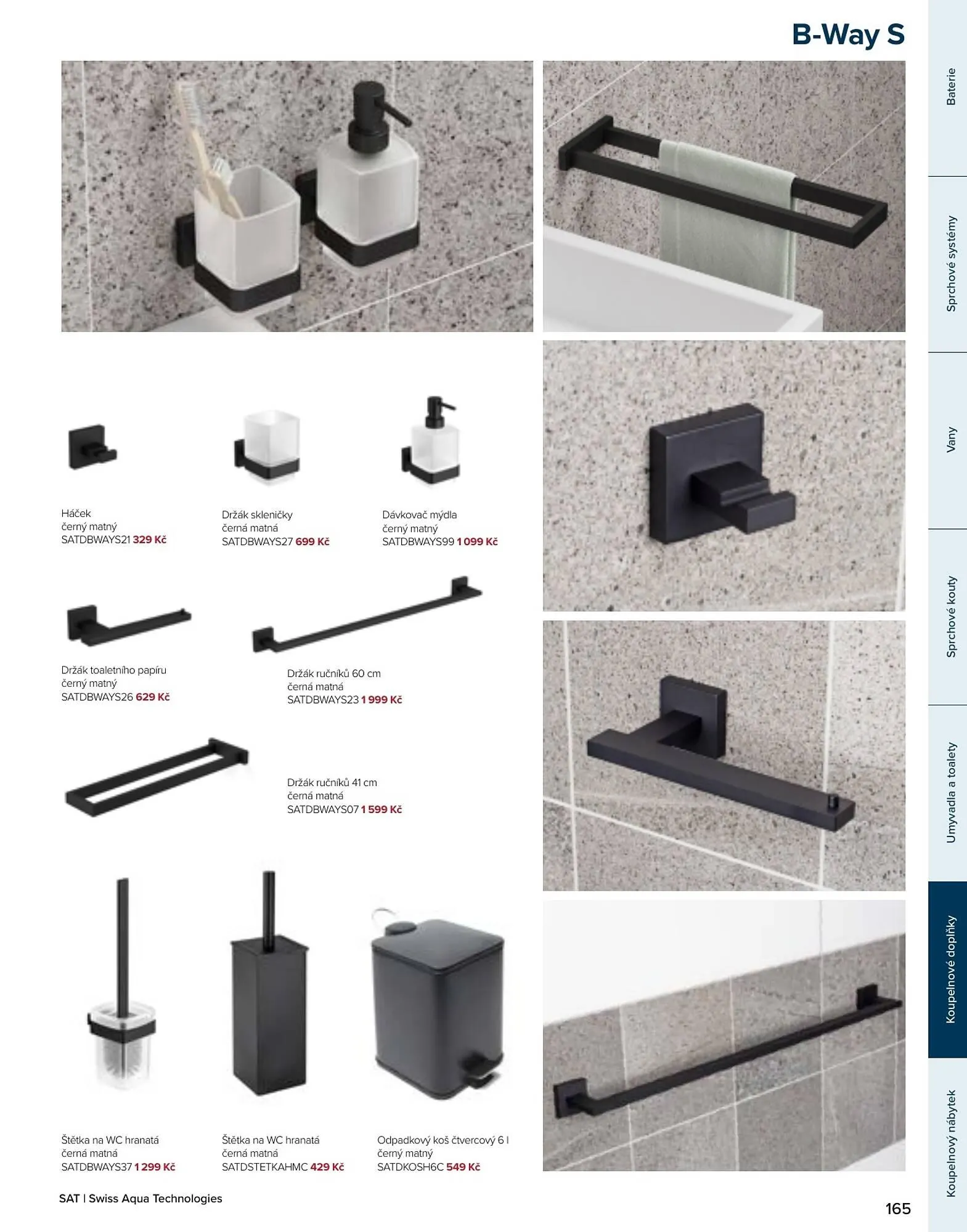 B-Way S

Háček
černý matný
SATDBWAYS21 329 Kč

Držák skleničky
černá matná
SATDBWAYS27 699 Kč

Dávkovač mýdla
černý matný
SATDBWAYS99 1 099 Kč

Držák toaletního papíru
černý matný
SATDBWAYS26 629 Kč

Držák ručníků 60 cm
černá matná
SATDBWAYS23 1 999 Kč

Držák ručníků 41 cm
černá matná
SATDBWAYS07 1 599 Kč

Štětka na WC hranatá
černá matná
SATDBWAYS37 1 299 Kč

Štětka na WC hranatá
černá matná
SATDSTETKAHMC 429 Kč

Odpadkový koš čtvercový 6 l
černý matný
SATDKOSH6C 549 Kč

SAT | Swiss Aqua Technologies

165

Baterie
Sprchové systémy
Vany
Sprchové kouty
Umyvadla a toalety
Koupelnové doplňky
Koupelnový nábytek