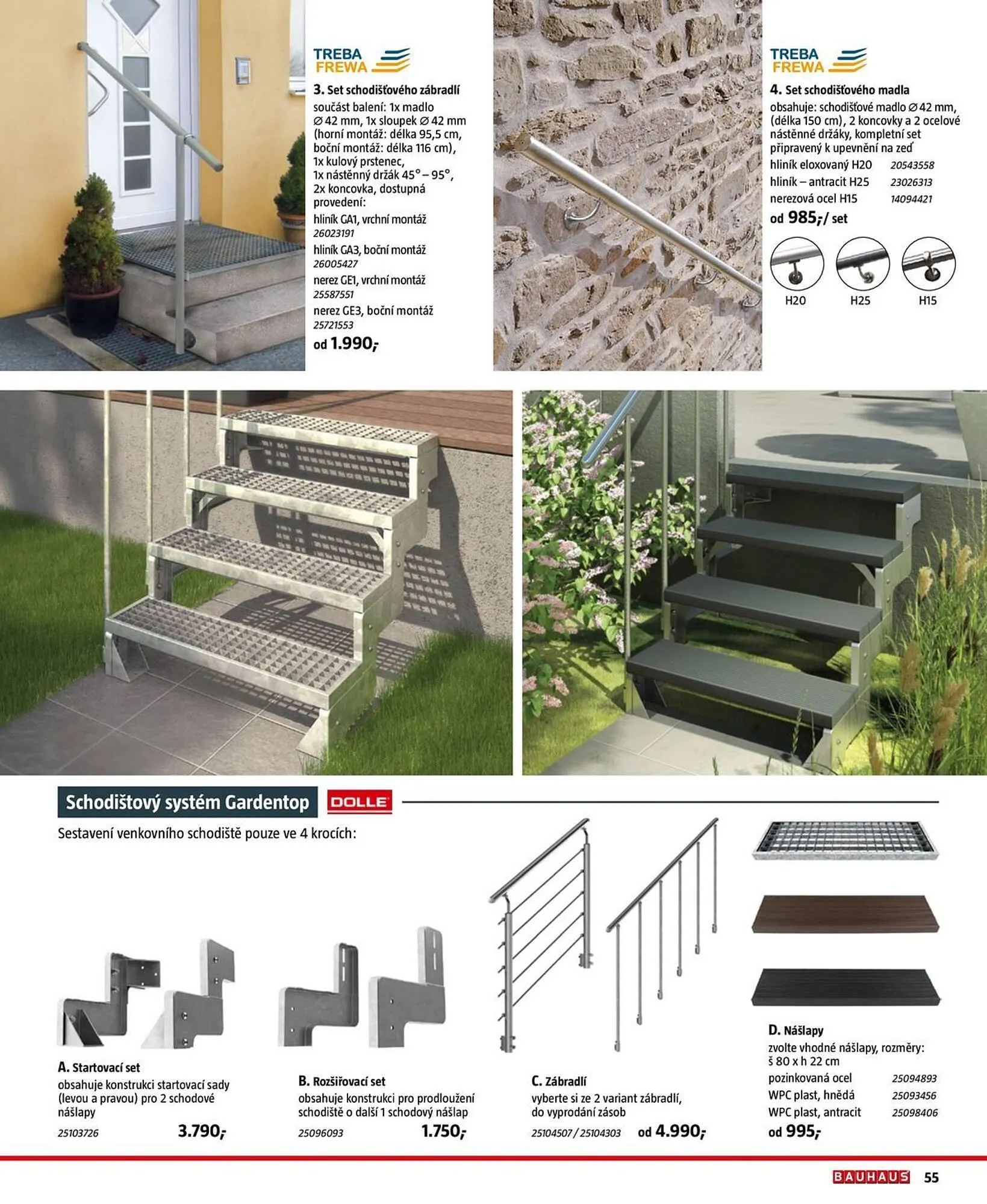 TREBA FREWA

3. Set schodišťového zábradlí
součást balení: 1x madlo ∅ 42 mm, 1x sloupek ∅ 42 mm (horní montáž: délka 95,5 cm, boční montáž: délka 116 cm), 1x kulový prstenec, 1x nástěnný držák 45° – 95°, 2x koncovka, dostupná provedení:
hliník GA1, vrchní montáž
26023191
hliník GA3, boční montáž
26005427
nerez GE1, vrchní montáž
25587551
nerez GE3, boční montáž
25721553
od 1.990,-

TREBA FREWA

4. Set schodišťového madla
obsahuje: schodišťové madlo ∅ 42 mm, (délka 150 cm), 2 koncovky a 2 ocelové nástěnné držáky, kompletní set připravený k upevnění na zeď
hliník eloxovaný H20 20543558
hliník – antracit H25 23026313
nerezová ocel H15 14094421
od 985,-/ set

H20 H25 H15

Schodištový systém Gardentop DOLLE

Sestavení venkovního schodiště pouze ve 4 krocích:

A. Startovací set
obsahuje konstrukci startovací sady (levou a pravou) pro 2 schodové nášlapy
25103726 3.790,-

B. Rozšiřovací set
obsahuje konstrukci pro prodloužení schodiště o další 1 schodový nášlap
25096093 1.750,-

C. Zábradlí
vyberte si ze 2 variant zábradlí, do vyprodání zásob
25104507 / 25104303 od 4.990,-

D. Nášlapy
zvolte vhodné nášlapy, rozměry: š 80 x h 22 cm
pozinkovaná ocel 25094893
WPC plast, hnědá 25093456
WPC plast, antracit 25098406
od 995,-

BAUHAUS 55