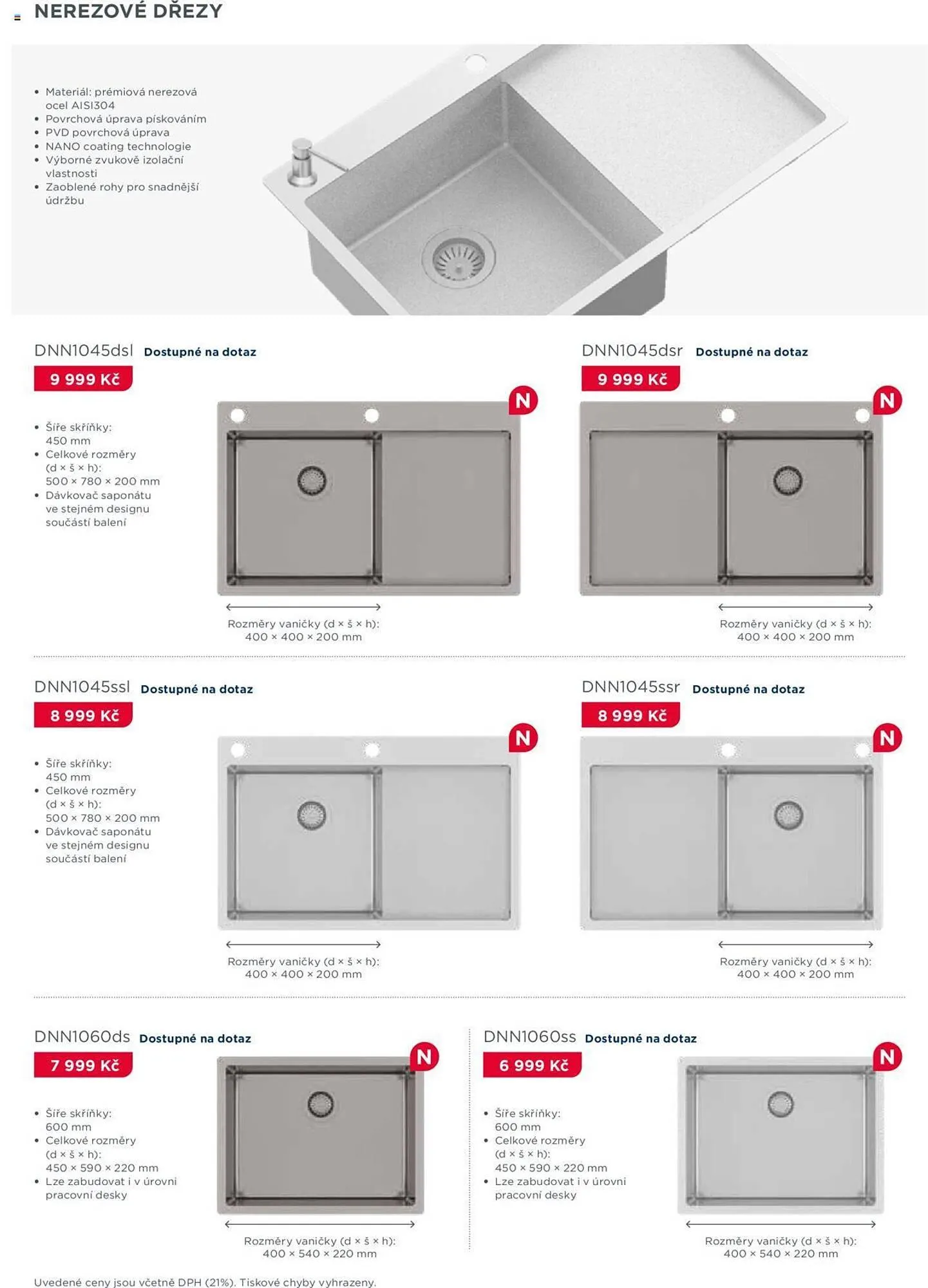 NEREZOVÉ DŘEZY

• Materiál: prémiová nerezová ocel AISI304
• Povrchová úprava pískováním
• PVD povrchová úprava
• NANO coating technologie
• Výborné zvukově izolační vlastnosti
• Zaoblené rohy pro snadnější údržbu

DNN1045dsl Dostupné na dotaz
9 999 Kč
• Šíře skříňky: 450 mm
• Celkové rozměry (d × š × h): 500 × 780 × 200 mm
• Dávkovač saponátu ve stejném designu součástí balení
N
Rozměry vaničky (d × š × h): 400 × 400 × 200 mm

DNN1045dsr Dostupné na dotaz
9 999 Kč
N
Rozměry vaničky (d × š × h): 400 × 400 × 200 mm

DNN1045ssl Dostupné na dotaz
8 999 Kč
• Šíře skříňky: 450 mm
• Celkové rozměry (d × š × h): 500 × 780 × 200 mm
• Dávkovač saponátu ve stejném designu součástí balení
N
Rozměry vaničky (d × š × h): 400 × 400 × 200 mm

DNN1045ssr Dostupné na dotaz
8 999 Kč
N
Rozměry vaničky (d × š × h): 400 × 400 × 200 mm

DNN1060ds Dostupné na dotaz
7 999 Kč
• Šíře skříňky: 600 mm
• Celkové rozměry (d × š × h): 450 × 590 × 220 mm
• Lze zabudovat i v úrovni pracovní desky
N
Rozměry vaničky (d × š × h): 400 × 540 × 220 mm

DNN1060ss Dostupné na dotaz
6 999 Kč
• Šíře skříňky: 600 mm
• Celkové rozměry (d × š × h): 450 × 590 × 220 mm
• Lze zabudovat i v úrovni pracovní desky
N
Rozměry vaničky (d × š × h): 400 × 540 × 220 mm

Uvedené ceny jsou včetně DPH (21%). Tiskové chyby vyhrazeny.