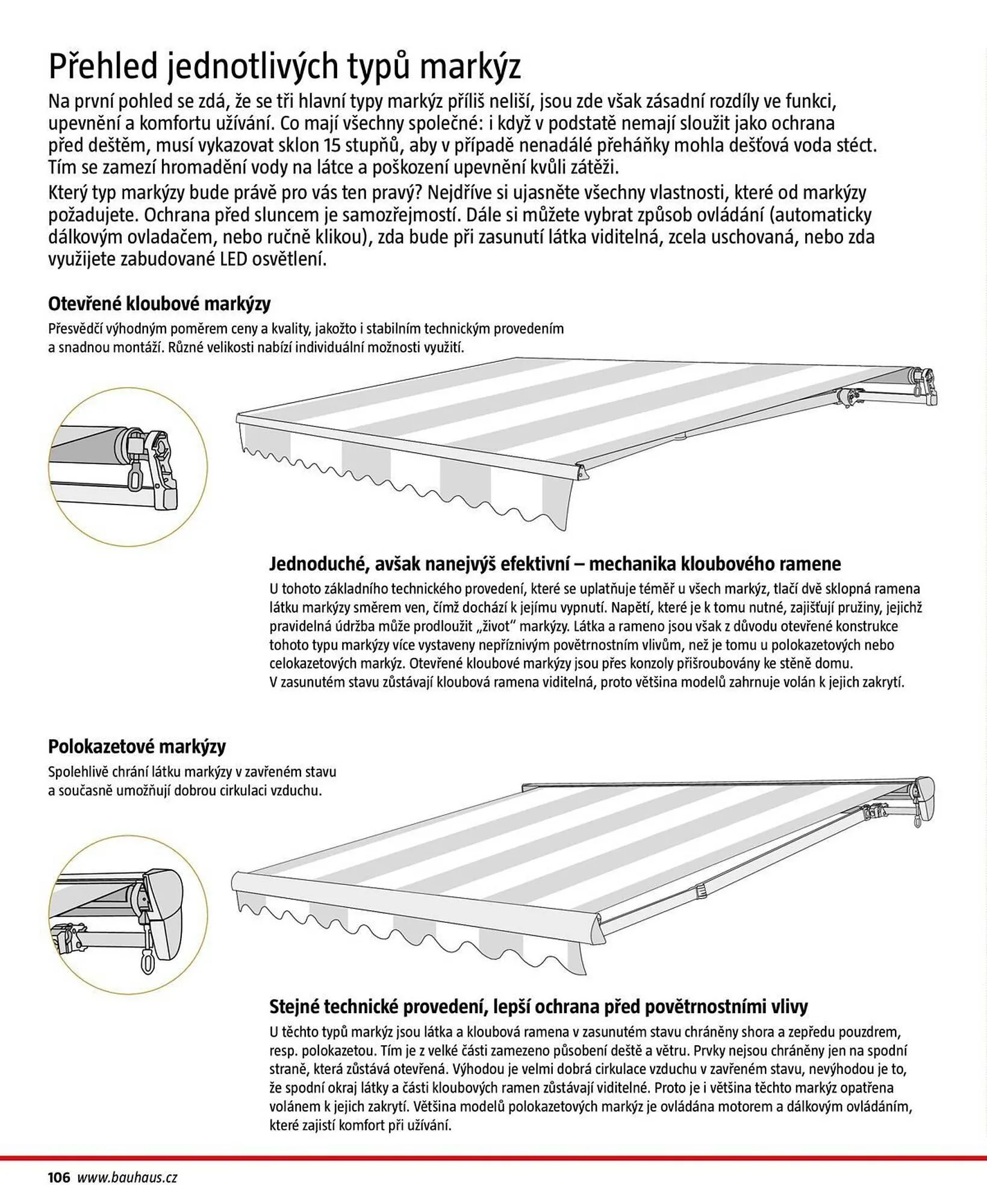 Přehled jednotlivých typů markýz

Na první pohled se zdá, že se tři hlavní typy markýz příliš neliší, jsou zde však zásadní rozdíly ve funkci, upevnění a komfortu užívání. Co mají všechny společné: i když v podstatě nemají sloužit jako ochrana před deštěm, musí vykazovat sklon 15 stupňů, aby v případě nenadálé přeháňky mohla dešťová voda stéct. Tím se zamezí hromadění vody na látce a poškození upevnění kvůli zátěži.

Který typ markýzy bude právě pro vás ten pravý? Nejdříve si ujasněte všechny vlastnosti, které od markýzy požadujete. Ochrana před sluncem je samozřejmostí. Dále si můžete vybrat způsob ovládání (automaticky dálkovým ovladačem, nebo ručně klikou), zda bude při zasunutí látka viditelná, zcela uschovaná, nebo zda využijete zabudované LED osvětlení.

Otevřené kloubové markýzy

Přesvědčí výhodným poměrem ceny a kvality, jakožto i stabilním technickým provedením a snadnou montáží. Různé velikosti nabízí individuální možnosti využití.

Jednoduché, avšak nanejvýš efektivní – mechanika kloubového ramene

U tohoto základního technického provedení, které se uplatňuje téměř u všech markýz, tlačí dvě sklopná ramena látku markýzy směrem ven, čímž dochází k jejímu vypnutí. Napětí, které je k tomu nutné, zajišťují pružiny, jejichž pravidelná údržba může prodloužit „život" markýzy. Látka a rameno jsou však z důvodu otevřené konstrukce tohoto typu markýzy více vystaveny nepříznivým povětrnostním vlivům, než je tomu u polokazetových nebo celokazetových markýz. Otevřené kloubové markýzy jsou přes konzoly přišroubovány ke stěně domu. V zasunutém stavu zůstávají kloubová ramena viditelná, proto většina modelů zahrnuje volán k jejich zakrytí.

Polokazetové markýzy

Spolehlivě chrání látku markýzy v zavřeném stavu a současně umožňují dobrou cirkulaci vzduchu.

Stejné technické provedení, lepší ochrana před povětrnostními vlivy

U těchto typů markýz jsou látka a kloubová ramena v zasunutém stavu chráněny shora a zepředu pouzdrem, resp. polokazetou. Tím je z velké části zamezeno působení deště a větru. Prvky nejsou chráněny jen na spodní straně, která zůstává otevřená. Výhodou je velmi dobrá cirkulace vzduchu v zavřeném stavu, nevýhodou je to, že spodní okraj látky a části kloubových ramen zůstávají viditelné. Proto je i většina těchto markýz opatřena volánem k jejich zakrytí. Většina modelů polokazetových markýz je ovládána motorem a dálkovým ovládáním, které zajistí komfort při užívání.

106 www.bauhaus.cz