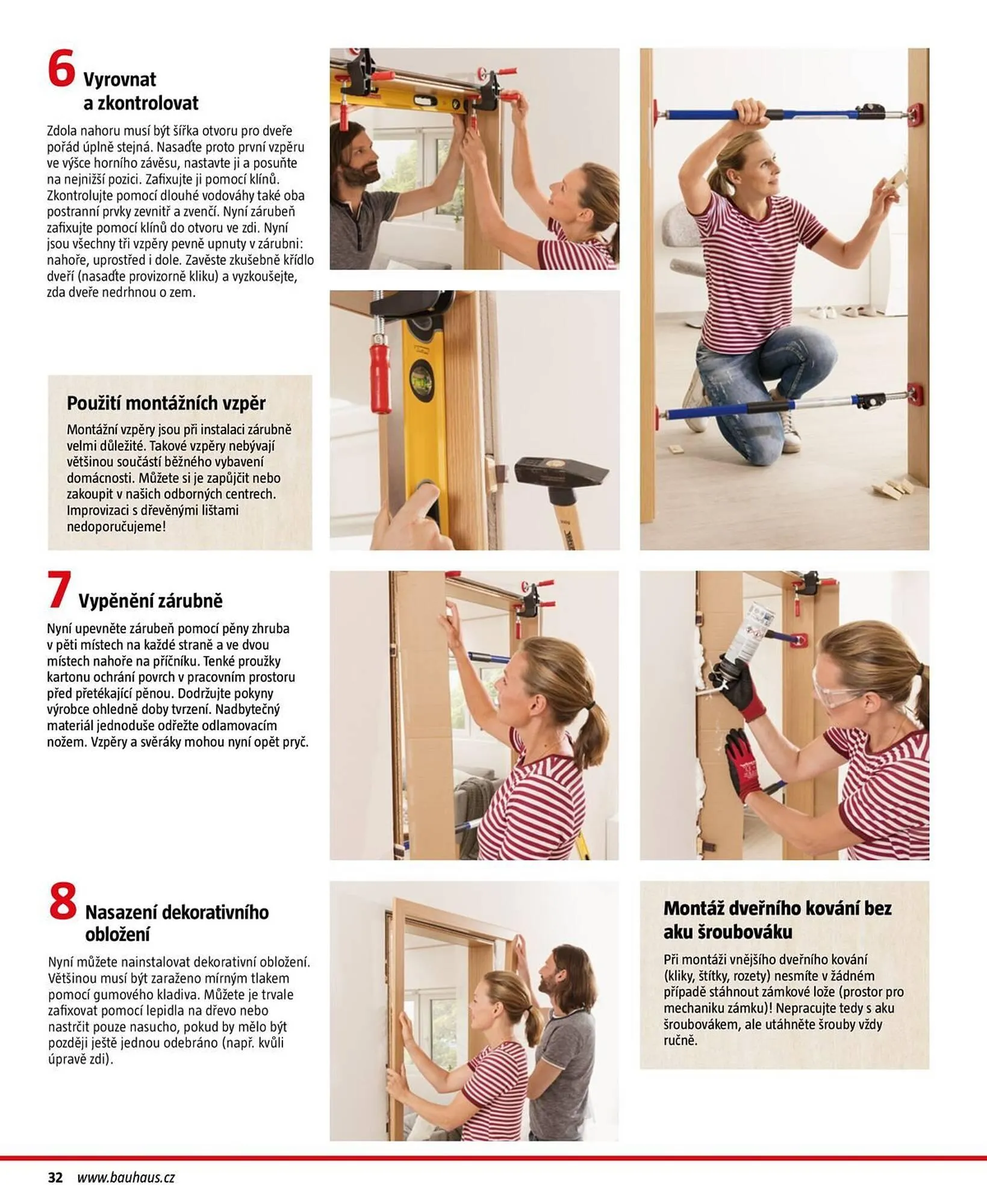 6 Vyrovnat a zkontrolovat

Zdola nahoru musí být šířka otvoru pro dveře pořád úplně stejná. Nasaďte proto první vzpěru ve výšce horního závěsu, nastavte ji a posuňte na nejnižší pozici. Zafixujte ji pomocí klínů. Zkontrolujte pomocí dlouhé vodováhy také oba postranní prvky zevnitř a zvenčí. Nyní zárubeň zafixujte pomocí klínů do otvoru ve zdi. Nyní jsou všechny tři vzpěry pevně upnuty v zárubni: nahoře, uprostřed i dole. Zavěste zkušebně křídlo dveří (nasaďte provizorně kliku) a vyzkoušejte, zda dveře nedrhnou o zem.

Použití montážních vzpěr

Montážní vzpěry jsou při instalaci zárubně velmi důležité. Takové vzpěry nebývají většinou součástí běžného vybavení domácnosti. Můžete si je zapůjčit nebo zakoupit v našich odborných centrech. Improvizaci s dřevěnými lištami nedoporučujeme!

7 Vypěnění zárubně

Nyní upevněte zárubeň pomocí pěny zhruba v pěti místech na každé straně a ve dvou místech nahoře na příčníku. Tenké proužky kartonu ochrání povrch v pracovním prostoru před přetékající pěnou. Dodržujte pokyny výrobce ohledně doby tvrzení. Nadbytečný materiál jednoduše odřežte odlamovacím nožem. Vzpěry a svěráky mohou nyní opět pryč.

8 Nasazení dekorativního obložení

Nyní můžete nainstalovat dekorativní obložení. Většinou musí být zaraženo mírným tlakem pomocí gumového kladiva. Můžete je trvale zafixovat pomocí lepidla na dřevo nebo nastrčit pouze nasucho, pokud by mělo být později ještě jednou odebráno (např. kvůli úpravě zdi).

Montáž dveřního kování bez aku šroubováku

Při montáži vnějšího dveřního kování (kliky, štítky, rozety) nesmíte v žádném případě stáhnout zámkové lože (prostor pro mechaniku zámku)! Nepracujte tedy s aku šroubovákem, ale utáhněte šrouby vždy ručně.

32 www.bauhaus.cz