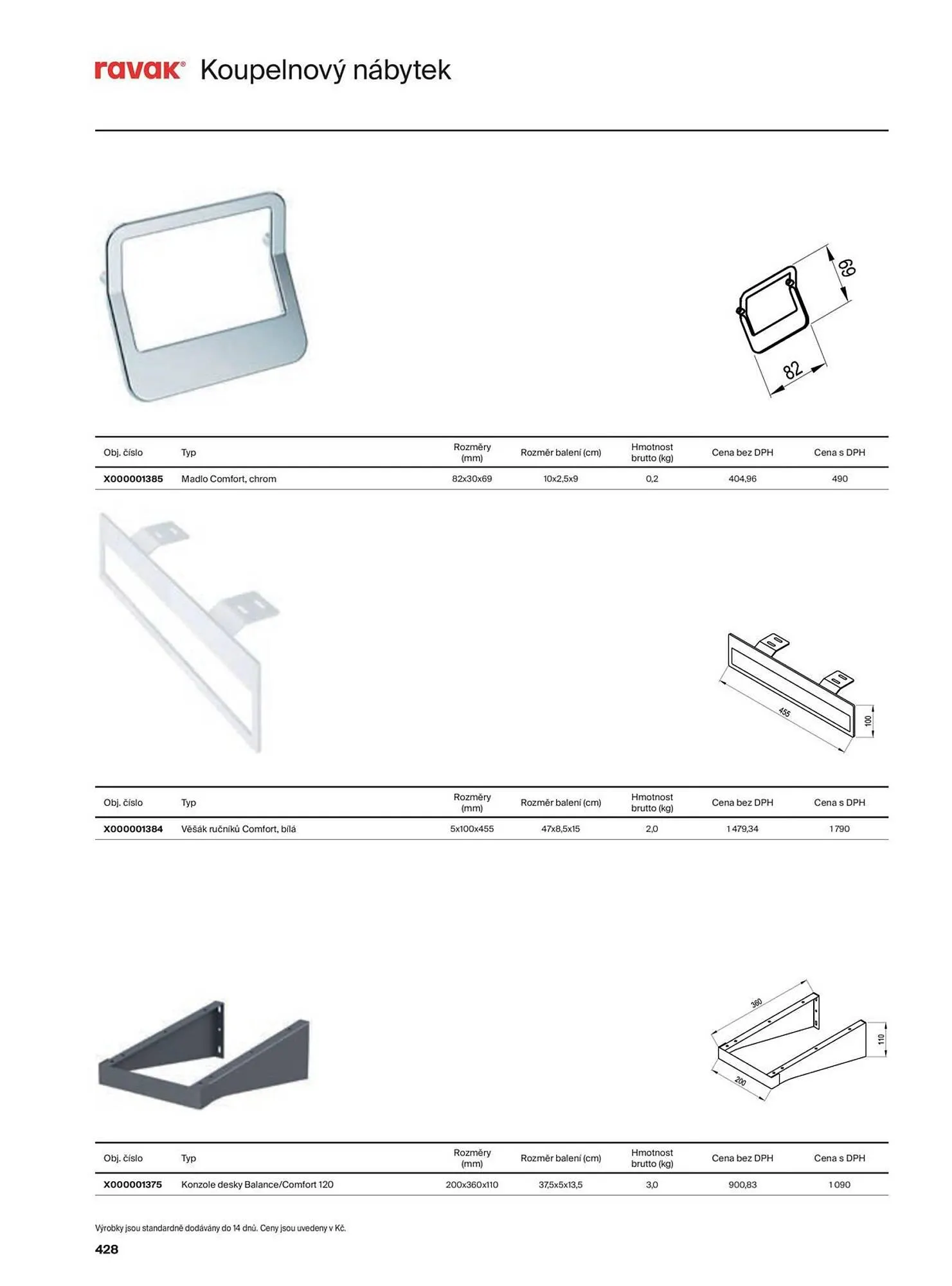 ravak® Koupelnový nábytek

69
82

| Obj. číslo | Typ | Rozměry (mm) | Rozměr balení (cm) | Hmotnost brutto (kg) | Cena bez DPH | Cena s DPH |
|---|---|---|---|---|---|---|
| X000001385 | Madlo Comfort, chrom | 82x30x69 | 10x2,5x9 | 0,2 | 404,96 | 490 |

455
100

| Obj. číslo | Typ | Rozměry (mm) | Rozměr balení (cm) | Hmotnost brutto (kg) | Cena bez DPH | Cena s DPH |
|---|---|---|---|---|---|---|
| X000001384 | Věšák ručníků Comfort, bílá | 5x100x455 | 47x8,5x15 | 2,0 | 1 479,34 | 1 790 |

360
110
200

| Obj. číslo | Typ | Rozměry (mm) | Rozměr balení (cm) | Hmotnost brutto (kg) | Cena bez DPH | Cena s DPH |
|---|---|---|---|---|---|---|
| X000001375 | Konzole desky Balance/Comfort 120 | 200x360x110 | 37,5x5x13,5 | 3,0 | 900,83 | 1 090 |

Výrobky jsou standardně dodávány do 14 dnů. Ceny jsou uvedeny v Kč.

428