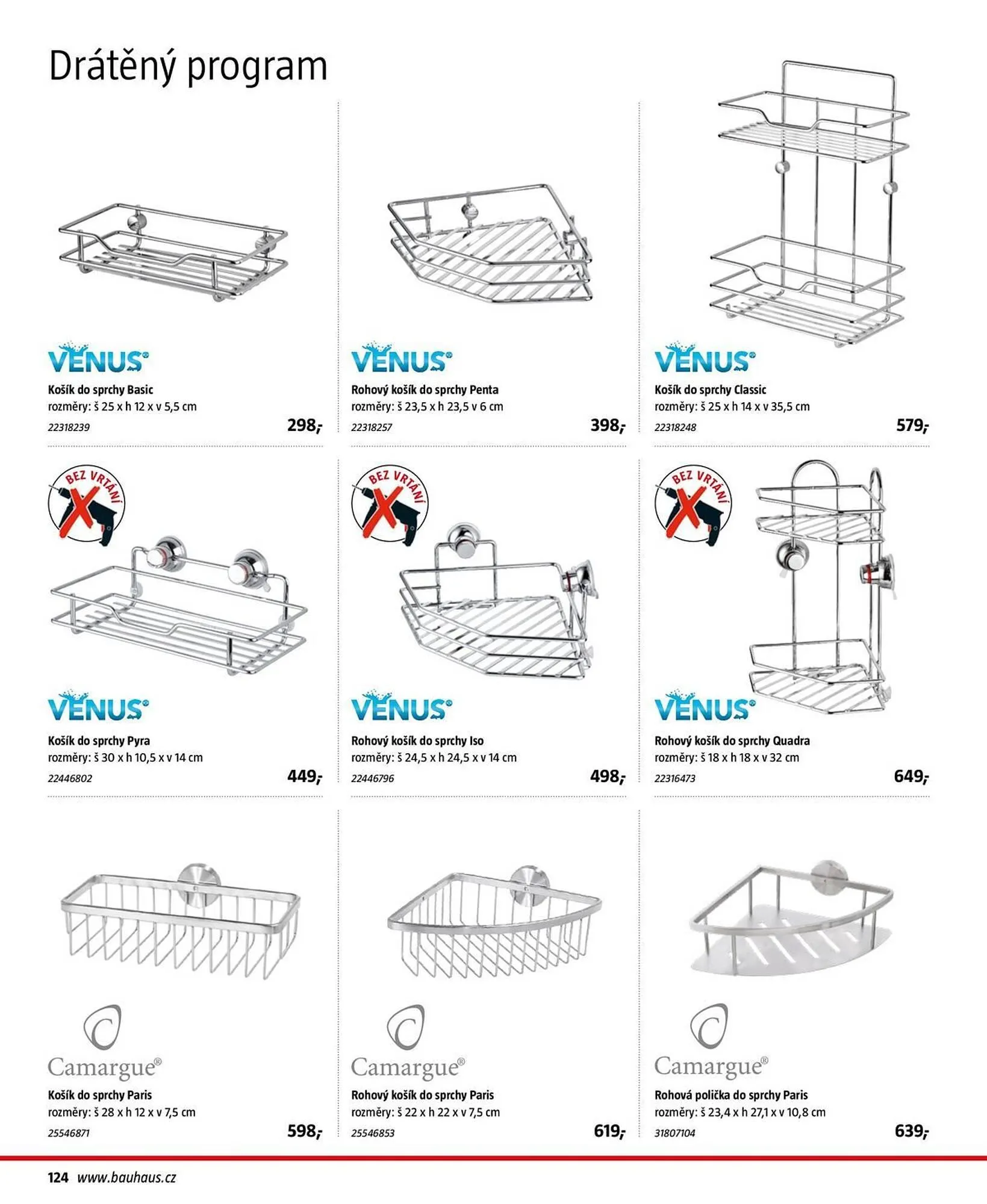 Drátěný program

VENUS®
Košík do sprchy Basic
rozměry: š 25 x h 12 x v 5,5 cm
22318239
298,-

VENUS®
Rohový košík do sprchy Penta
rozměry: š 23,5 x h 23,5 v 6 cm
22318257
398,-

VENUS®
Košík do sprchy Classic
rozměry: š 25 x h 14 x v 35,5 cm
22318248
579,-

BEZ VRTÁNÍ
VENUS®
Košík do sprchy Pyra
rozměry: š 30 x h 10,5 x v 14 cm
22446802
449,-

BEZ VRTÁNÍ
VENUS®
Rohový košík do sprchy Iso
rozměry: š 24,5 x h 24,5 x v 14 cm
22446796
498,-

BEZ VRTÁNÍ
VENUS®
Rohový košík do sprchy Quadra
rozměry: š 18 x h 18 x v 32 cm
22316473
649,-

Camargue®
Košík do sprchy Paris
rozměry: š 28 x h 12 x v 7,5 cm
25546871
598,-

Camargue®
Rohový košík do sprchy Paris
rozměry: š 22 x h 22 x v 7,5 cm
25546853
619,-

Camargue®
Rohová polička do sprchy Paris
rozměry: š 23,4 x h 27,1 x v 10,8 cm
31807104
639,-

124 www.bauhaus.cz