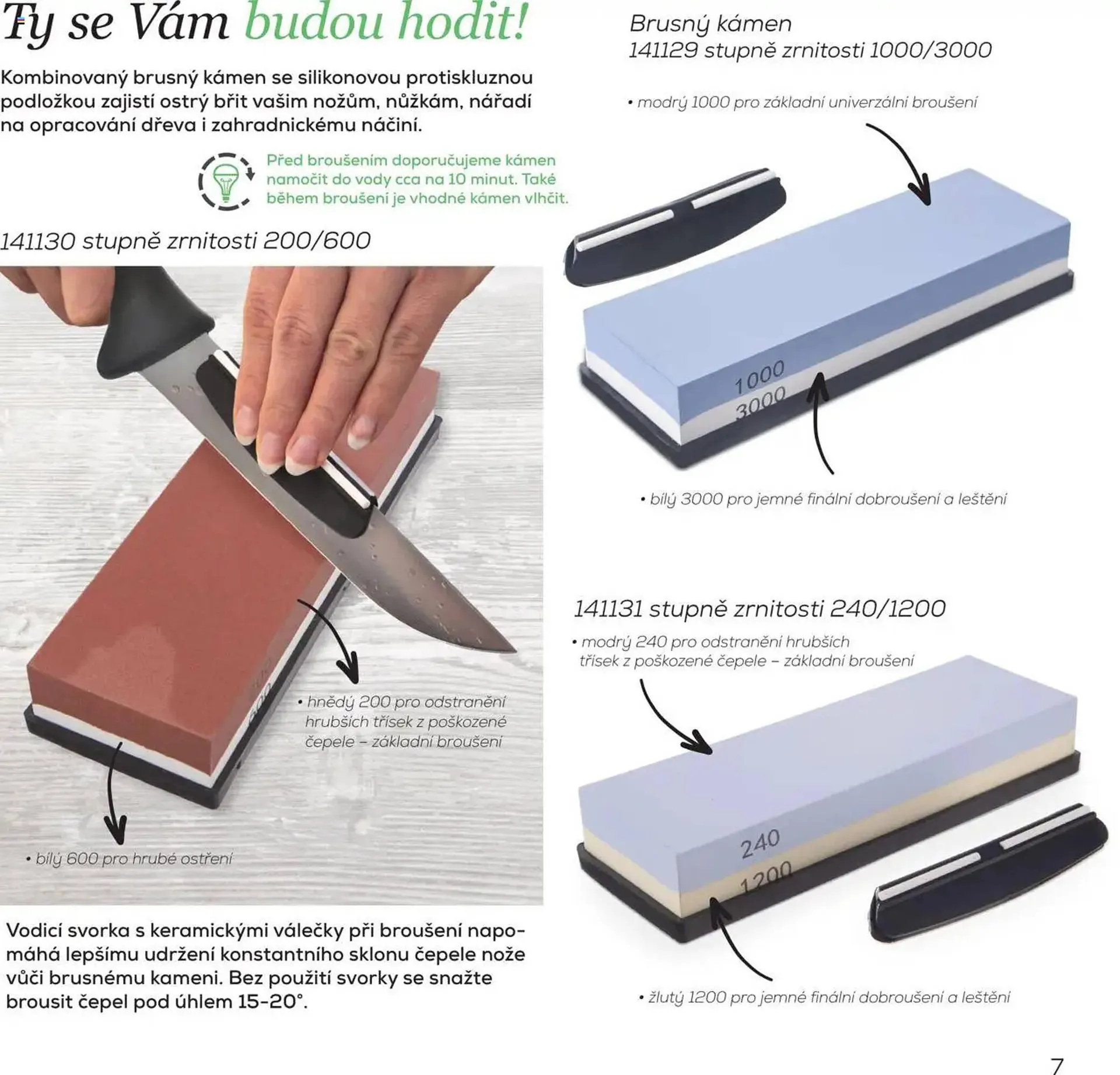 Ty se Vám budou hodit!

Kombinovaný brusný kámen se silikonovou protiskluznou podložkou zajistí ostrý břit vašim nožům, nůžkám, nářadí na opracování dřeva i zahradnickému náčiní.

Před broušením doporučujeme kámen namočit do vody cca na 10 minut. Také během broušení je vhodné kámen vlhčit.

141130 stupně zrnitosti 200/600

• hnědý 200 pro odstranění hrubších třísek z poškozené čepele – základní broušení

• bílý 600 pro hrubé ostření

Vodicí svorka s keramickými válečky při broušení napomáhá lepšímu udržení konstantního sklonu čepele nože vůči brusnému kameni. Bez použití svorky se snažte brousit čepel pod úhlem 15-20°.

Brusný kámen
141129 stupně zrnitosti 1000/3000

• modrý 1000 pro základní univerzální broušení

1000
3000

• bílý 3000 pro jemné finální dobroušení a leštění

141131 stupně zrnitosti 240/1200

• modrý 240 pro odstranění hrubších třísek z poškozené čepele – základní broušení

240
1200

• žlutý 1200 pro jemné finální dobroušení a leštění

7