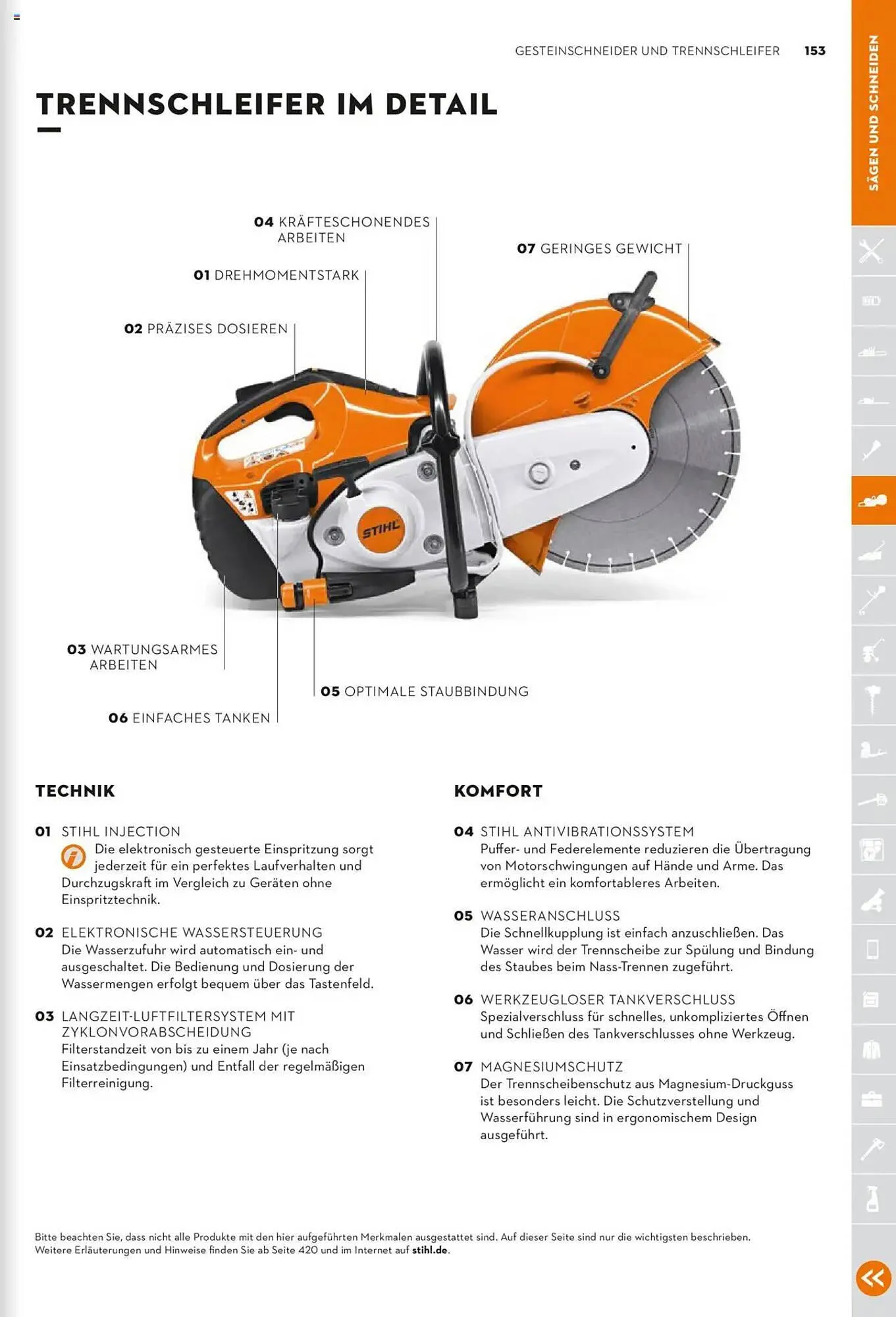 GESTEINSCHNEIDER UND TRENNSCHLEIFER 153

SÄGEN UND SCHNEIDEN

TRENNSCHLEIFER IM DETAIL

04 KRÄFTESCHONENDES ARBEITEN

07 GERINGES GEWICHT

01 DREHMOMENTSTARK

02 PRÄZISES DOSIEREN

STIHL

03 WARTUNGSARMES ARBEITEN

05 OPTIMALE STAUBBINDUNG

06 EINFACHES TANKEN

TECHNIK

01 STIHL INJECTION
Die elektronisch gesteuerte Einspritzung sorgt jederzeit für ein perfektes Laufverhalten und Durchzugskraft im Vergleich zu Geräten ohne Einspritztechnik.

02 ELEKTRONISCHE WASSERSTEUERUNG
Die Wasserzufuhr wird automatisch ein- und ausgeschaltet. Die Bedienung und Dosierung der Wassermengen erfolgt bequem über das Tastenfeld.

03 LANGZEIT-LUFTFILTERSYSTEM MIT ZYKLONVORABSCHEIDUNG
Filterstandzeit von bis zu einem Jahr (je nach Einsatzbedingungen) und Entfall der regelmäßigen Filterreinigung.

KOMFORT

04 STIHL ANTIVIBRATIONSSYSTEM
Puffer- und Federelemente reduzieren die Übertragung von Motorschwingungen auf Hände und Arme. Das ermöglicht ein komfortableres Arbeiten.

05 WASSERANSCHLUSS
Die Schnellkupplung ist einfach anzuschließen. Das Wasser wird der Trennscheibe zur Spülung und Bindung des Staubes beim Nass-Trennen zugeführt.

06 WERKZEUGLOSER TANKVERSCHLUSS
Spezialverschluss für schnelles, unkompliziertes Öffnen und Schließen des Tankverschlusses ohne Werkzeug.

07 MAGNESIUMSCHUTZ
Der Trennscheibenschutz aus Magnesium-Druckguss ist besonders leicht. Die Schutzverstellung und Wasserführung sind in ergonomischem Design ausgeführt.

Bitte beachten Sie, dass nicht alle Produkte mit den hier aufgeführten Merkmalen ausgestattet sind. Auf dieser Seite sind nur die wichtigsten beschrieben. Weitere Erläuterungen und Hinweise finden Sie ab Seite 420 und im Internet auf stihl.de.