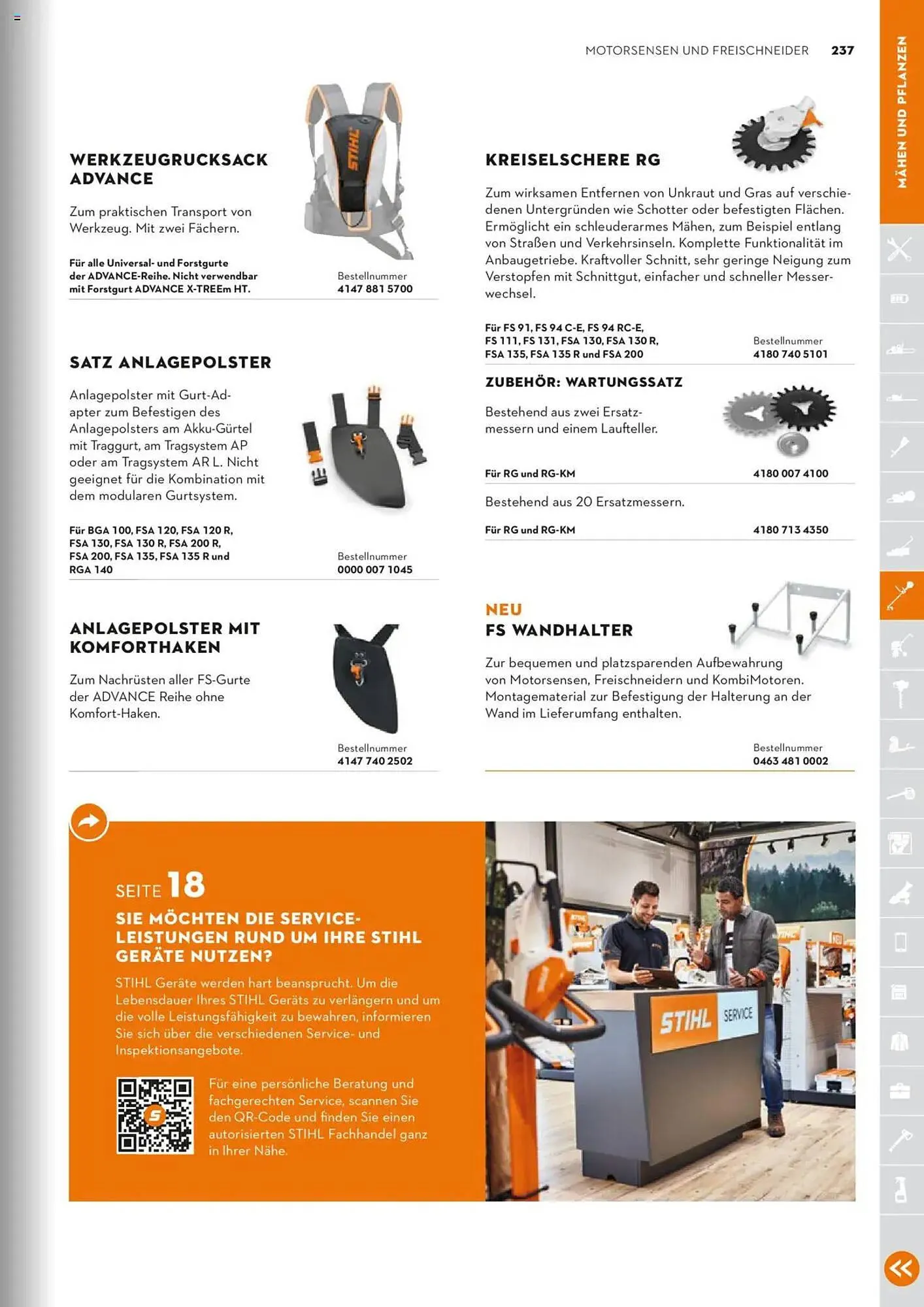 MOTORSENSEN UND FREISCHNEIDER 237

MÄHEN UND PFLANZEN

WERKZEUGRUCKSACK ADVANCE

Zum praktischen Transport von Werkzeug. Mit zwei Fächern.

Für alle Universal- und Forstgurte der ADVANCE-Reihe. Nicht verwendbar mit Forstgurt ADVANCE X-TREEm HT.

Bestellnummer
4147 881 5700

SATZ ANLAGEPOLSTER

Anlagepolster mit Gurt-Adapter zum Befestigen des Anlagepolsters am Akku-Gürtel mit Traggurt, am Tragsystem AP oder am Tragsystem AR L. Nicht geeignet für die Kombination mit dem modularen Gurtsystem.

Für BGA 100, FSA 120, FSA 120 R, FSA 130, FSA 130 R, FSA 200 R, FSA 200, FSA 135, FSA 135 R und RGA 140

Bestellnummer
0000 007 1045

ANLAGEPOLSTER MIT KOMFORTHAKEN

Zum Nachrüsten aller FS-Gurte der ADVANCE Reihe ohne Komfort-Haken.

Bestellnummer
4147 740 2502

KREISELSCHERE RG

Zum wirksamen Entfernen von Unkraut und Gras auf verschiedenen Untergründen wie Schotter oder befestigten Flächen. Ermöglicht ein schleuderarmes Mähen, zum Beispiel entlang von Straßen und Verkehrsinseln. Komplette Funktionalität im Anbaugetriebe. Kraftvoller Schnitt, sehr geringe Neigung zum Verstopfen mit Schnittgut, einfacher und schneller Messerwechsel.

Für FS 91, FS 94 C-E, FS 94 RC-E, FS 111, FS 131, FSA 130, FSA 130 R, FSA 135, FSA 135 R und FSA 200

Bestellnummer
4180 740 5101

ZUBEHÖR: WARTUNGSSATZ

Bestehend aus zwei Ersatzmessern und einem Laufteller.

Für RG und RG-KM
4180 007 4100

Bestehend aus 20 Ersatzmessern.

Für RG und RG-KM
4180 713 4350

NEU
FS WANDHALTER

Zur bequemen und platzsparenden Aufbewahrung von Motorsensen, Freischneidern und KombiMotoren. Montagematerial zur Befestigung der Halterung an der Wand im Lieferumfang enthalten.

Bestellnummer
0463 481 0002

SEITE 18
SIE MÖCHTEN DIE SERVICE-LEISTUNGEN RUND UM IHRE STIHL GERÄTE NUTZEN?

STIHL Geräte werden hart beansprucht. Um die Lebensdauer Ihres STIHL Geräts zu verlängern und um die volle Leistungsfähigkeit zu bewahren, informieren Sie sich über die verschiedenen Service- und Inspektionsangebote.

Für eine persönliche Beratung und fachgerechten Service, scannen Sie den QR-Code und finden Sie einen autorisierten STIHL Fachhandel ganz in Ihrer Nähe.

STIHL SERVICE