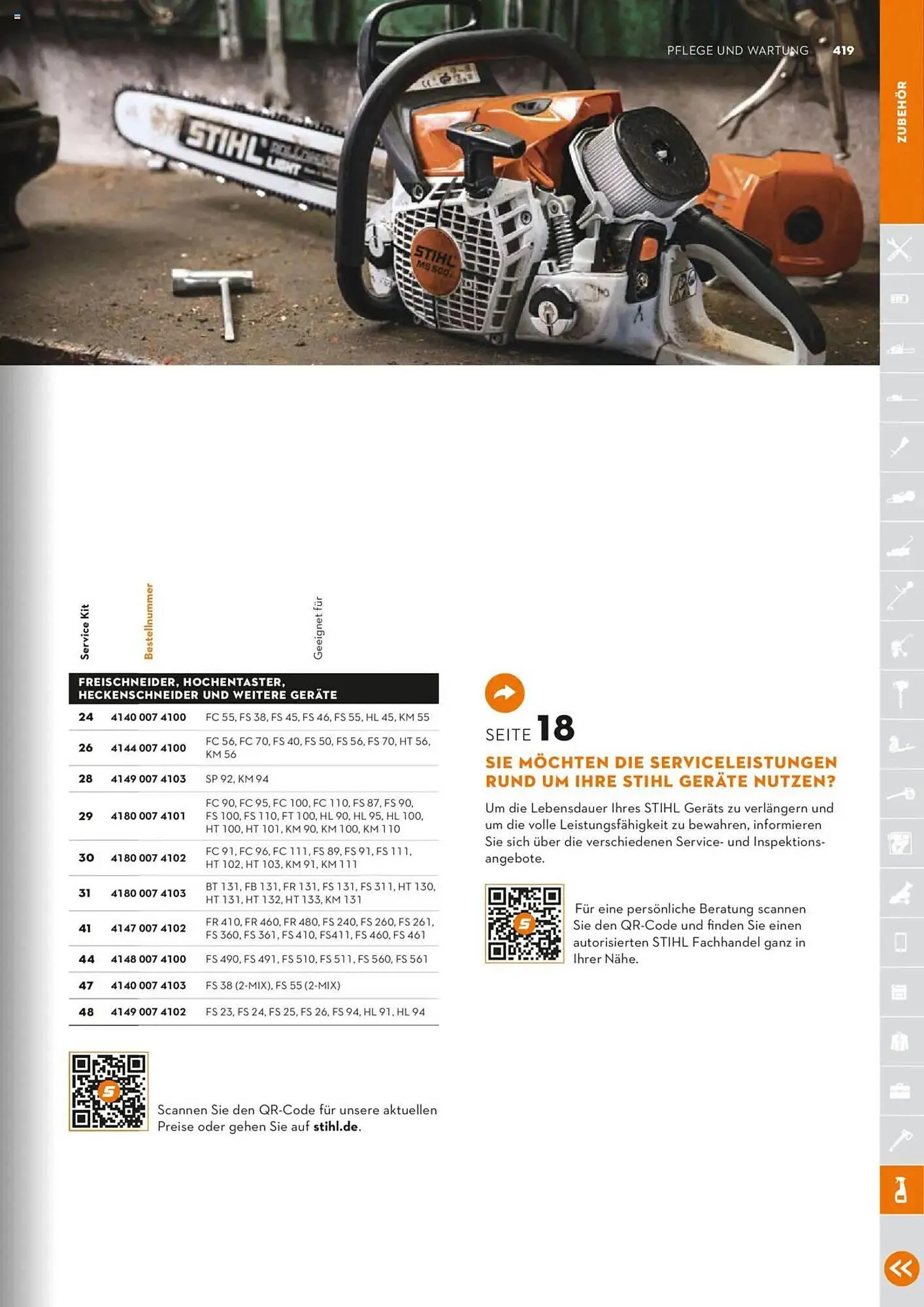 PFLEGE UND WARTUNG 419

ZUBEHÖR

STIHL ROLLOMATIC LIGHT

STIHL MS 500i

| Service Kit | Bestellnummer | Geeignet für |
|---|---|---|
| FREISCHNEIDER, HOCHENTASTER, HECKENSCHNEIDER UND WEITERE GERÄTE | | |
| 24 | 4140 007 4100 | FC 55, FS 38, FS 45, FS 46, FS 55, HL 45, KM 55 |
| 26 | 4144 007 4100 | FC 56, FC 70, FS 40, FS 50, FS 56, FS 70, HT 56, KM 56 |
| 28 | 4149 007 4103 | SP 92, KM 94 |
| 29 | 4180 007 4101 | FC 90, FC 95, FC 100, FC 110, FS 87, FS 90, FS 100, FS 110, FT 100, HL 90, HL 95, HL 100, HT 100, HT 101, KM 90, KM 100, KM 110 |
| 30 | 4180 007 4102 | FC 91, FC 96, FC 111, FS 89, FS 91, FS 111, HT 102, HT 103, KM 91, KM 111 |
| 31 | 4180 007 4103 | BT 131, FB 131, FR 131, FS 131, FS 311, HT 130, HT 131, HT 132, HT 133, KM 131 |
| 41 | 4147 007 4102 | FR 410, FR 460, FR 480, FS 240, FS 260, FS 261, FS 360, FS 361, FS 410, FS411, FS 460, FS 461 |
| 44 | 4148 007 4100 | FS 490, FS 491, FS 510, FS 511, FS 560, FS 561 |
| 47 | 4140 007 4103 | FS 38 (2-MIX), FS 55 (2-MIX) |
| 48 | 4149 007 4102 | FS 23, FS 24, FS 25, FS 26, FS 94, HL 91, HL 94 |

Scannen Sie den QR-Code für unsere aktuellen Preise oder gehen Sie auf stihl.de.

SEITE 18

SIE MÖCHTEN DIE SERVICELEISTUNGEN RUND UM IHRE STIHL GERÄTE NUTZEN?

Um die Lebensdauer Ihres STIHL Geräts zu verlängern und um die volle Leistungsfähigkeit zu bewahren, informieren Sie sich über die verschiedenen Service- und Inspektionsangebote.

Für eine persönliche Beratung scannen Sie den QR-Code und finden Sie einen autorisierten STIHL Fachhandel ganz in Ihrer Nähe.