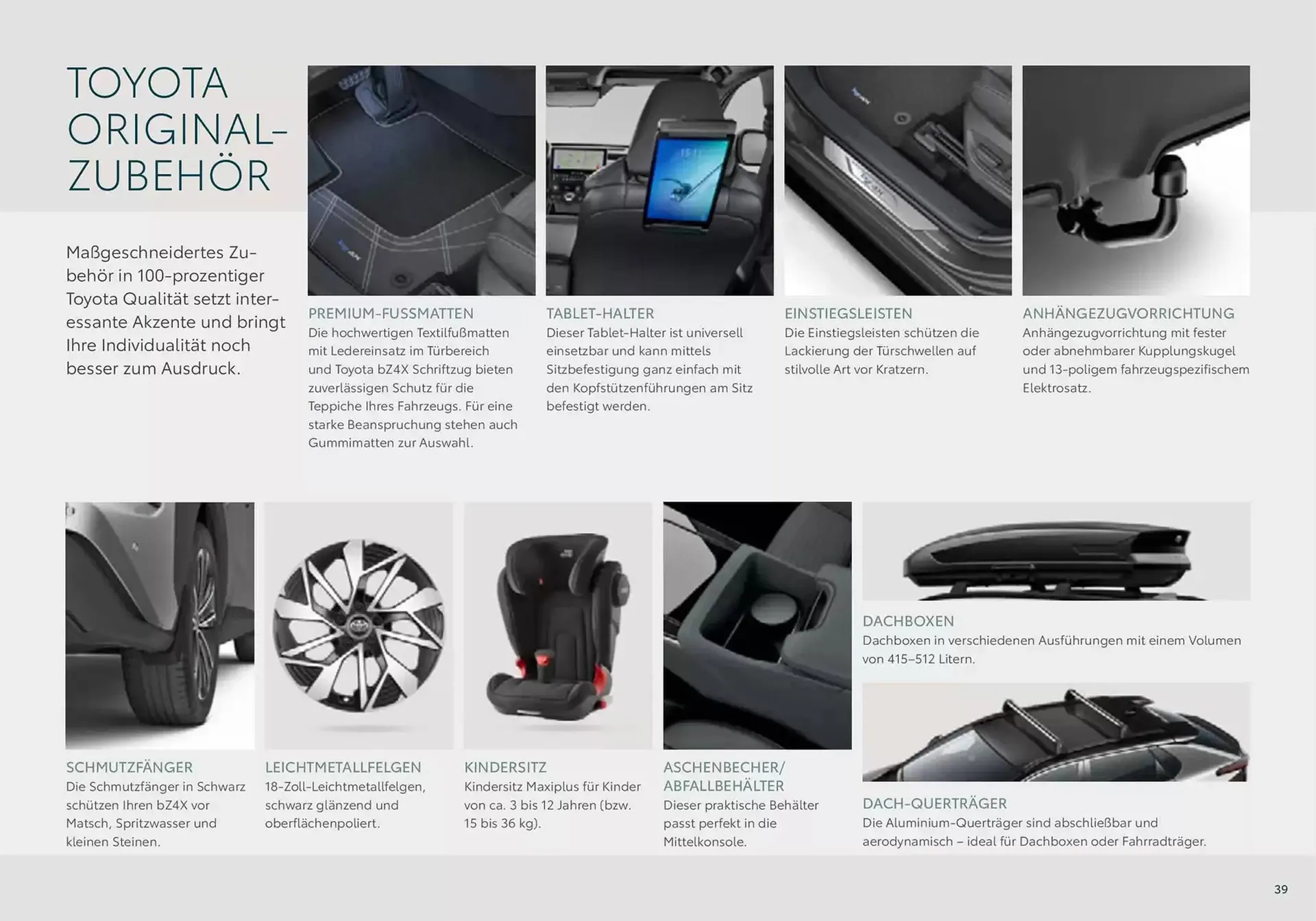 TOYOTA ORIGINAL-ZUBEHÖR

Maßgeschneidertes Zubehör in 100-prozentiger Toyota Qualität setzt interessante Akzente und bringt Ihre Individualität noch besser zum Ausdruck.

PREMIUM-FUSSMATTEN
Die hochwertigen Textilfußmatten mit Ledereinsatz im Türbereich und Toyota bZ4X Schriftzug bieten zuverlässigen Schutz für die Teppiche Ihres Fahrzeugs. Für eine starke Beanspruchung stehen auch Gummimatten zur Auswahl.

TABLET-HALTER
Dieser Tablet-Halter ist universell einsetzbar und kann mittels Sitzbefestigung ganz einfach mit den Kopfstützenführungen am Sitz befestigt werden.

EINSTIEGSLEISTEN
Die Einstiegsleisten schützen die Lackierung der Türschwellen auf stilvolle Art vor Kratzern.

ANHÄNGEZUGVORRICHTUNG
Anhängezugvorrichtung mit fester oder abnehmbarer Kupplungskugel und 13-poligem fahrzeugspezifischem Elektrosatz.

SCHMUTZFÄNGER
Die Schmutzfänger in Schwarz schützen Ihren bZ4X vor Matsch, Spritzwasser und kleinen Steinen.

LEICHTMETALLFELGEN
18-Zoll-Leichtmetallfelgen, schwarz glänzend und oberflächenpoliert.

KINDERSITZ
Kindersitz Maxiplus für Kinder von ca. 3 bis 12 Jahren (bzw. 15 bis 36 kg).

ASCHENBECHER/ ABFALLBEHÄLTER
Dieser praktische Behälter passt perfekt in die Mittelkonsole.

DACHBOXEN
Dachboxen in verschiedenen Ausführungen mit einem Volumen von 415–512 Litern.

DACH-QUERTRÄGER
Die Aluminium-Querträger sind abschließbar und aerodynamisch – ideal für Dachboxen oder Fahrradträger.

39