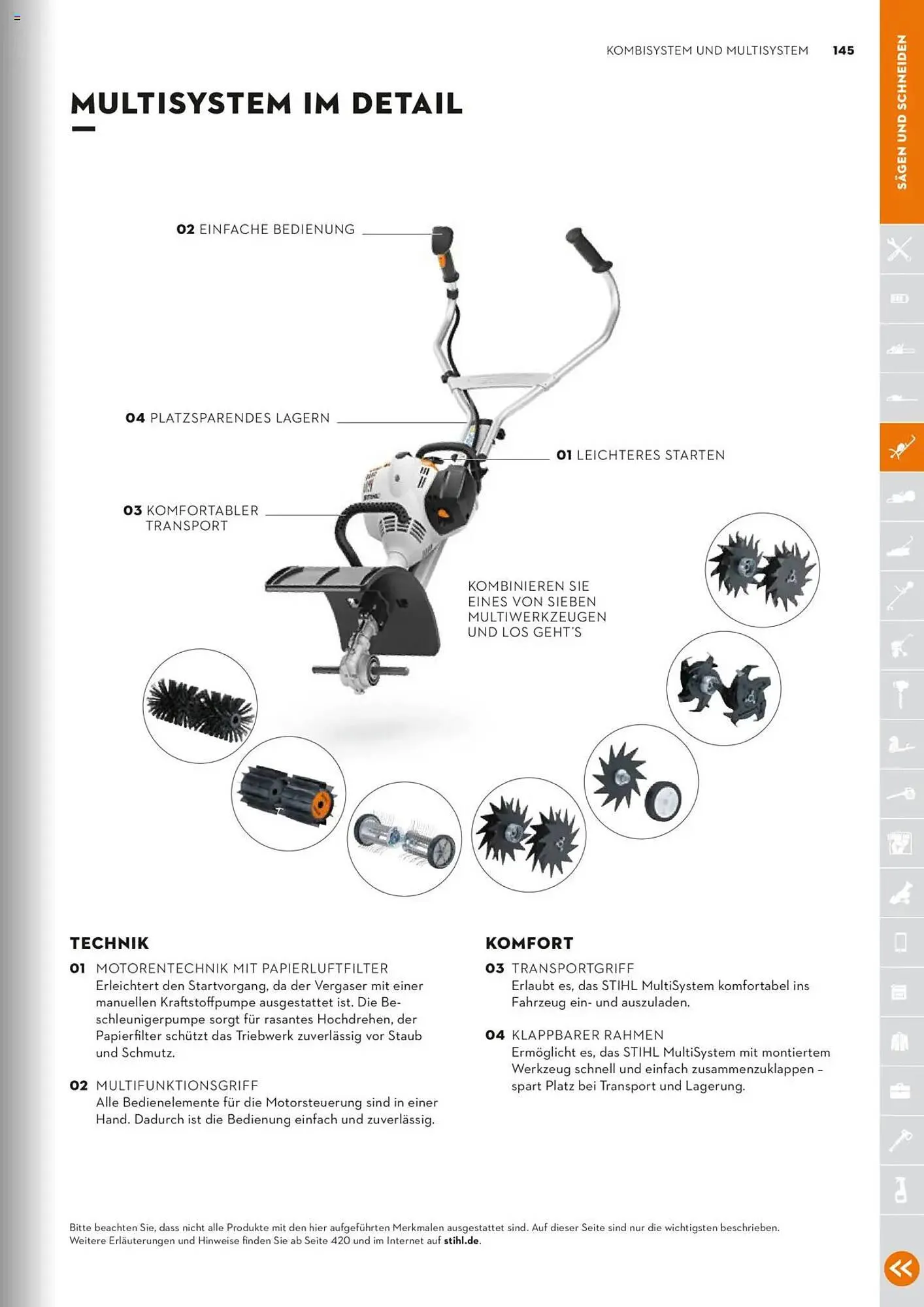 KOMBISYSTEM UND MULTISYSTEM 145

SÄGEN UND SCHNEIDEN

MULTISYSTEM IM DETAIL

02 EINFACHE BEDIENUNG

04 PLATZSPARENDES LAGERN

01 LEICHTERES STARTEN

03 KOMFORTABLER TRANSPORT

KOMBINIEREN SIE EINES VON SIEBEN MULTIWERKZEUGEN UND LOS GEHT'S

TECHNIK

01 MOTORENTECHNIK MIT PAPIERLUFTFILTER
Erleichtert den Startvorgang, da der Vergaser mit einer manuellen Kraftstoffpumpe ausgestattet ist. Die Beschleunigerpumpe sorgt für rasantes Hochdrehen, der Papierfilter schützt das Triebwerk zuverlässig vor Staub und Schmutz.

02 MULTIFUNKTIONSGRIFF
Alle Bedienelemente für die Motorsteuerung sind in einer Hand. Dadurch ist die Bedienung einfach und zuverlässig.

KOMFORT

03 TRANSPORTGRIFF
Erlaubt es, das STIHL MultiSystem komfortabel ins Fahrzeug ein- und auszuladen.

04 KLAPPBARER RAHMEN
Ermöglicht es, das STIHL MultiSystem mit montiertem Werkzeug schnell und einfach zusammenzuklappen – spart Platz bei Transport und Lagerung.

Bitte beachten Sie, dass nicht alle Produkte mit den hier aufgeführten Merkmalen ausgestattet sind. Auf dieser Seite sind nur die wichtigsten beschrieben. Weitere Erläuterungen und Hinweise finden Sie ab Seite 420 und im Internet auf stihl.de.