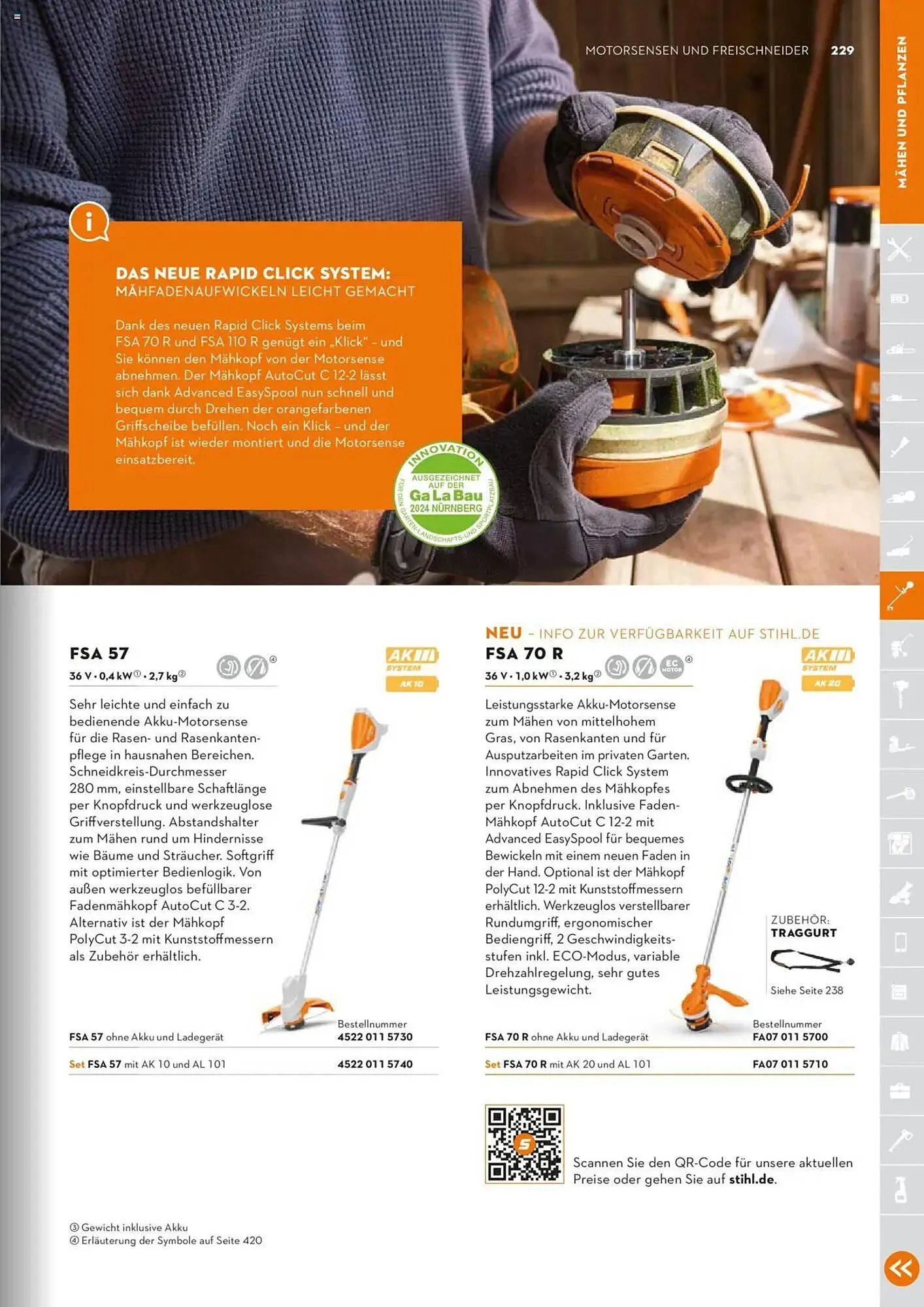 MOTORSENSEN UND FREISCHNEIDER 229

MÄHEN UND PFLANZEN

DAS NEUE RAPID CLICK SYSTEM:
MÄHFADENAUFWICKELN LEICHT GEMACHT

Dank des neuen Rapid Click Systems beim FSA 70 R und FSA 110 R genügt ein „Klick" – und Sie können den Mähkopf von der Motorsense abnehmen. Der Mähkopf AutoCut C 12-2 lässt sich dank Advanced EasySpool nun schnell und bequem durch Drehen der orangefarbenen Griffscheibe befüllen. Noch ein Klick – und der Mähkopf ist wieder montiert und die Motorsense einsatzbereit.

INNOVATION AUSGEZEICHNET AUF DER GaLaBau 2024 NÜRNBERG FÜR DEN GARTEN-, LANDSCHAFTS- UND SPORTPLATZBAU

FSA 57
36 V • 0,4 kW① • 2,7 kg②
④
AK SYSTEM AK 10

Sehr leichte und einfach zu bedienende Akku-Motorsense für die Rasen- und Rasenkantenpflege in hausnahen Bereichen. Schneidkreis-Durchmesser 280 mm, einstellbare Schaftlänge per Knopfdruck und werkzeuglose Griffverstellung. Abstandshalter zum Mähen rund um Hindernisse wie Bäume und Sträucher. Softgriff mit optimierter Bedienlogik. Von außen werkzeuglos befüllbarer Fadenmähkopf AutoCut C 3-2. Alternativ ist der Mähkopf PolyCut 3-2 mit Kunststoffmessern als Zubehör erhältlich.

| | Bestellnummer |
|---|---|
| FSA 57 ohne Akku und Ladegerät | 4522 011 5730 |
| Set FSA 57 mit AK 10 und AL 101 | 4522 011 5740 |

NEU – INFO ZUR VERFÜGBARKEIT AUF STIHL.DE
FSA 70 R
36 V • 1,0 kW① • 3,2 kg②
EC MOTOR ④
AK SYSTEM AK 20

Leistungsstarke Akku-Motorsense zum Mähen von mittelhohem Gras, von Rasenkanten und für Ausputzarbeiten im privaten Garten. Innovatives Rapid Click System zum Abnehmen des Mähkopfes per Knopfdruck. Inklusive Faden-Mähkopf AutoCut C 12-2 mit Advanced EasySpool für bequemes Bewickeln mit einem neuen Faden in der Hand. Optional ist der Mähkopf PolyCut 12-2 mit Kunststoffmessern erhältlich. Werkzeuglos verstellbarer Rundumgriff, ergonomischer Bediengriff, 2 Geschwindigkeitsstufen inkl. ECO-Modus, variable Drehzahlregelung, sehr gutes Leistungsgewicht.

ZUBEHÖR:
TRAGGURT
Siehe Seite 238

| | Bestellnummer |
|---|---|
| FSA 70 R ohne Akku und Ladegerät | FA07 011 5700 |
| Set FSA 70 R mit AK 20 und AL 101 | FA07 011 5710 |

Scannen Sie den QR-Code für unsere aktuellen Preise oder gehen Sie auf stihl.de.

③ Gewicht inklusive Akku
④ Erläuterung der Symbole auf Seite 420