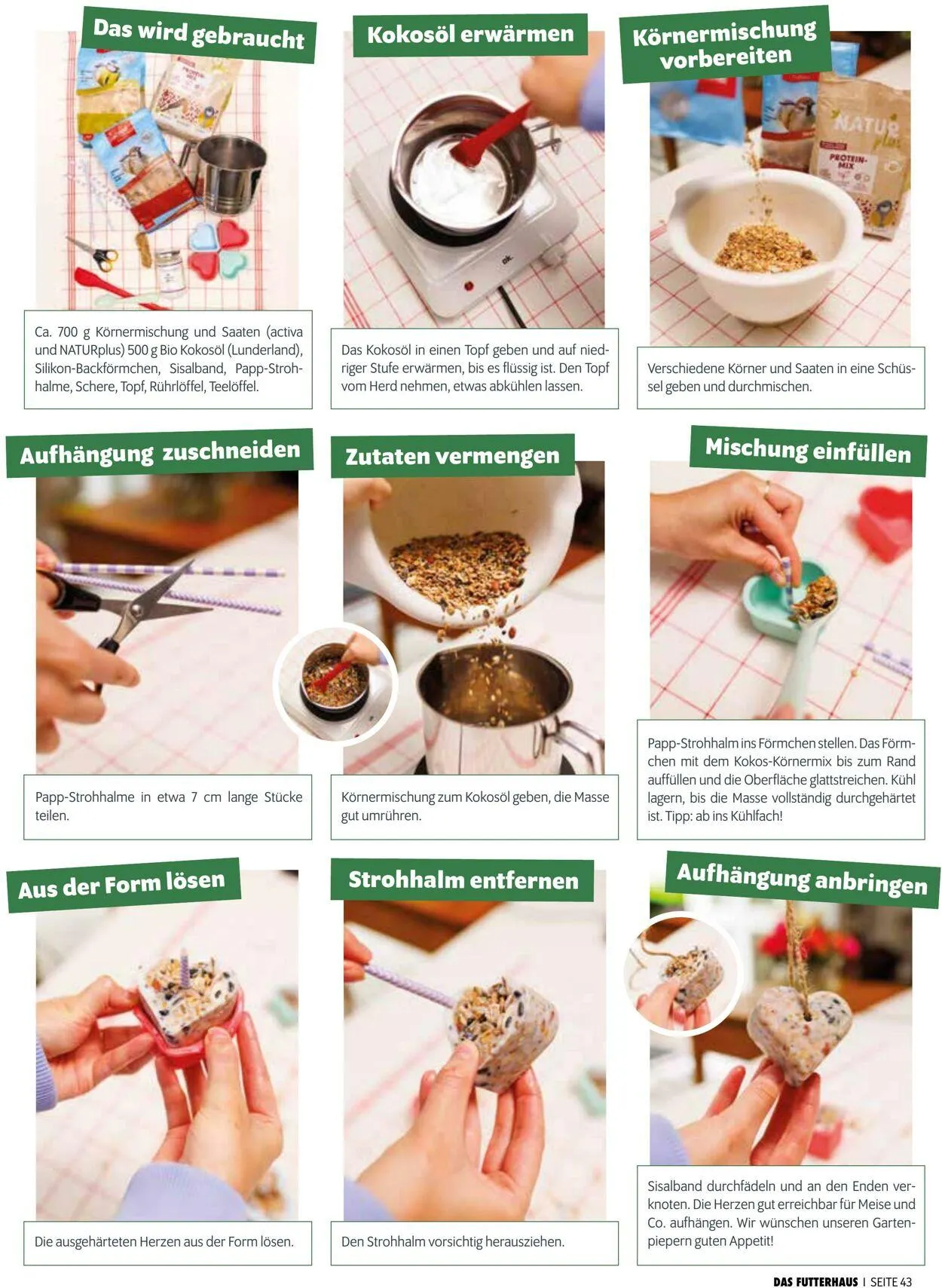 Das wird gebraucht

Ca. 700 g Körnermischung und Saaten (activa und NATURplus) 500 g Bio Kokosöl (Lunderland), Silikon-Backförmchen, Sisalband, Papp-Strohhalme, Schere, Topf, Rührlöffel, Teelöffel.

Kokosöl erwärmen

Das Kokosöl in einen Topf geben und auf niedriger Stufe erwärmen, bis es flüssig ist. Den Topf vom Herd nehmen, etwas abkühlen lassen.

Körnermischung vorbereiten

NATUR plus
PROTEIN-MIX

Verschiedene Körner und Saaten in eine Schüssel geben und durchmischen.

Aufhängung zuschneiden

Papp-Strohhalme in etwa 7 cm lange Stücke teilen.

Zutaten vermengen

Körnermischung zum Kokosöl geben, die Masse gut umrühren.

Mischung einfüllen

Papp-Strohhalm ins Förmchen stellen. Das Förmchen mit dem Kokos-Körnermix bis zum Rand auffüllen und die Oberfläche glattstreichen. Kühl lagern, bis die Masse vollständig durchgehärtet ist. Tipp: ab ins Kühlfach!

Aus der Form lösen

Die ausgehärteten Herzen aus der Form lösen.

Strohhalm entfernen

Den Strohhalm vorsichtig herausziehen.

Aufhängung anbringen

Sisalband durchfädeln und an den Enden verknoten. Die Herzen gut erreichbar für Meise und Co. aufhängen. Wir wünschen unseren Gartenpiepern guten Appetit!

DAS FUTTERHAUS | SEITE 43