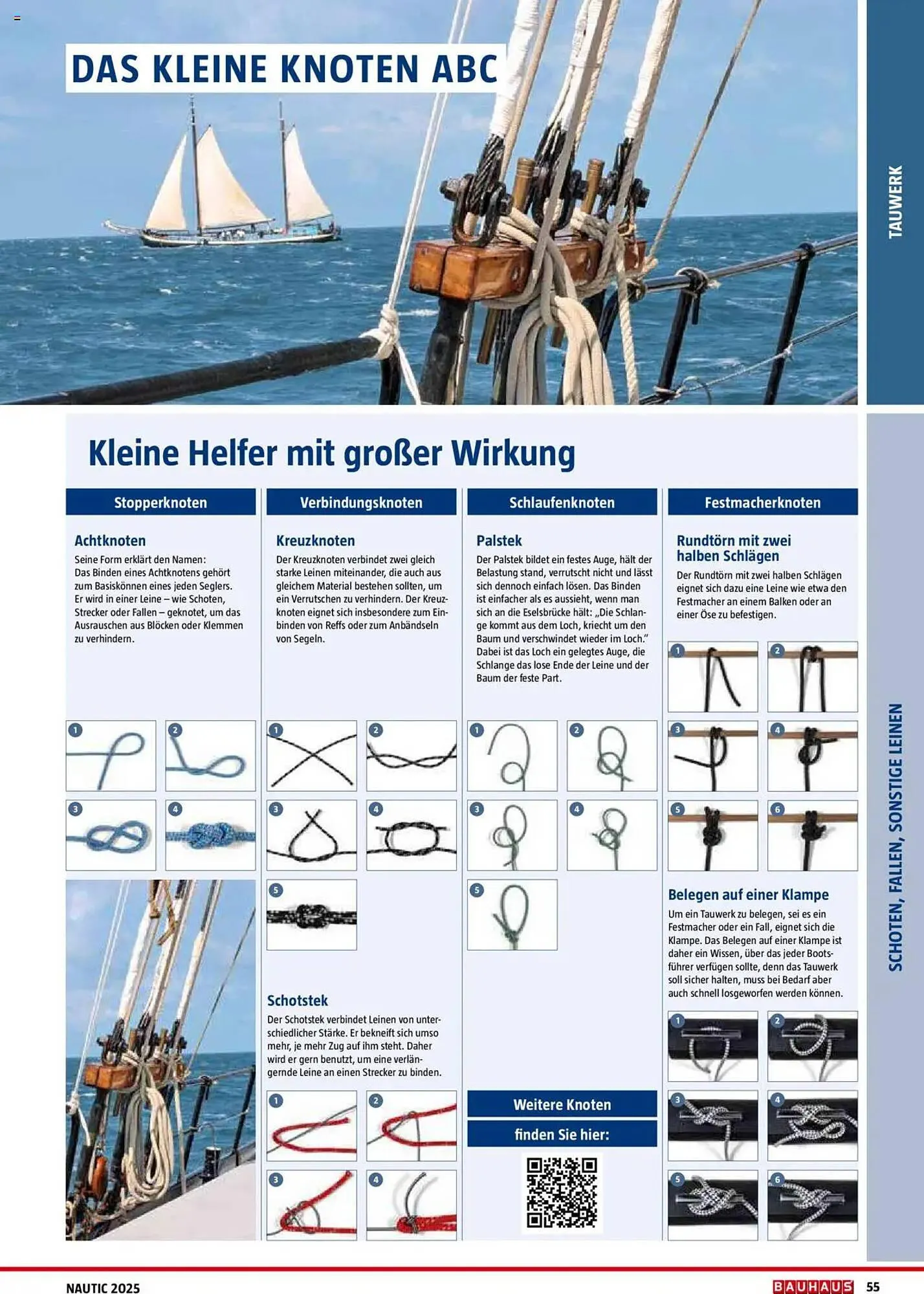 DAS KLEINE KNOTEN ABC

TAUWERK

Kleine Helfer mit großer Wirkung

Stopperknoten

Achtknoten
Seine Form erklärt den Namen: Das Binden eines Achtknotens gehört zum Basiskönnen eines jeden Seglers. Er wird in einer Leine – wie Schoten, Strecker oder Fallen – geknotet, um das Ausrauschen aus Blöcken oder Klemmen zu verhindern.

1 2 3 4

Verbindungsknoten

Kreuzknoten
Der Kreuzknoten verbindet zwei gleich starke Leinen miteinander, die auch aus gleichem Material bestehen sollten, um ein Verrutschen zu verhindern. Der Kreuzknoten eignet sich insbesondere zum Einbinden von Reffs oder zum Anbändseln von Segeln.

1 2 3 4 5

Schotstek
Der Schotstek verbindet Leinen von unterschiedlicher Stärke. Er bekneift sich umso mehr, je mehr Zug auf ihm steht. Daher wird er gern benutzt, um eine verlängernde Leine an einen Strecker zu binden.

1 2 3 4

Schlaufenknoten

Palstek
Der Palstek bildet ein festes Auge, hält der Belastung stand, verrutscht nicht und lässt sich dennoch einfach lösen. Das Binden ist einfacher als es aussieht, wenn man sich an die Eselsbrücke hält: „Die Schlange kommt aus dem Loch, kriecht um den Baum und verschwindet wieder im Loch." Dabei ist das Loch ein gelegtes Auge, die Schlange das lose Ende der Leine und der Baum der feste Part.

1 2 3 4 5

Weitere Knoten
finden Sie hier:

Festmacherknoten

Rundtörn mit zwei halben Schlägen
Der Rundtörn mit zwei halben Schlägen eignet sich dazu eine Leine wie etwa den Festmacher an einem Balken oder an einer Öse zu befestigen.

1 2 3 4 5 6

Belegen auf einer Klampe
Um ein Tauwerk zu belegen, sei es ein Festmacher oder ein Fall, eignet sich die Klampe. Das Belegen auf einer Klampe ist daher ein Wissen, über das jeder Bootsführer verfügen sollte, denn das Tauwerk soll sicher halten, muss bei Bedarf aber auch schnell losgeworfen werden können.

1 2 3 4 5 6

SCHOTEN, FALLEN, SONSTIGE LEINEN

NAUTIC 2025
BAUHAUS 55