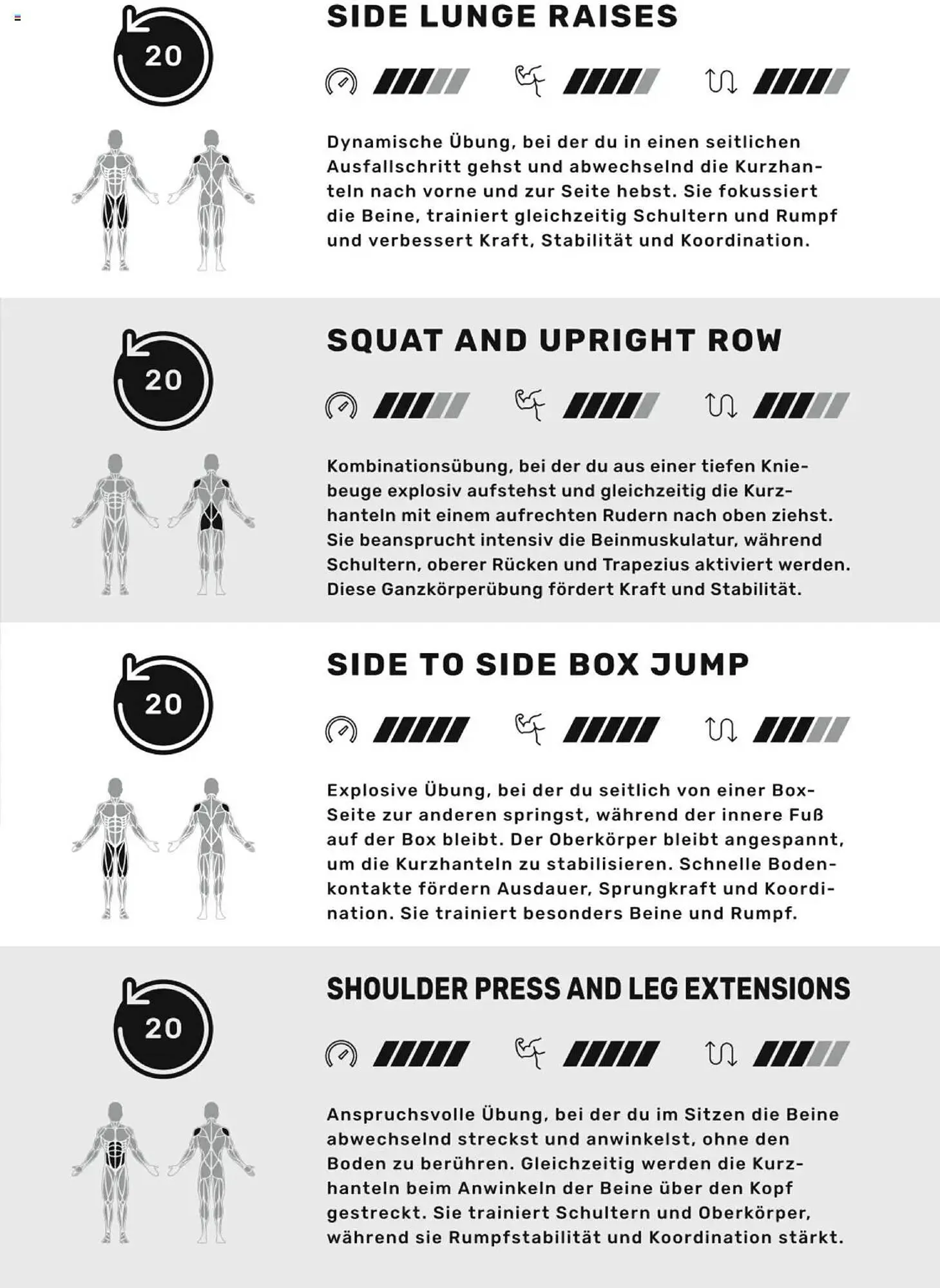 20

SIDE LUNGE RAISES

Dynamische Übung, bei der du in einen seitlichen Ausfallschritt gehst und abwechselnd die Kurzhanteln nach vorne und zur Seite hebst. Sie fokussiert die Beine, trainiert gleichzeitig Schultern und Rumpf und verbessert Kraft, Stabilität und Koordination.

20

SQUAT AND UPRIGHT ROW

Kombinationsübung, bei der du aus einer tiefen Kniebeuge explosiv aufstehst und gleichzeitig die Kurzhanteln mit einem aufrechten Rudern nach oben ziehst. Sie beansprucht intensiv die Beinmuskulatur, während Schultern, oberer Rücken und Trapezius aktiviert werden. Diese Ganzkörperübung fördert Kraft und Stabilität.

20

SIDE TO SIDE BOX JUMP

Explosive Übung, bei der du seitlich von einer Box-Seite zur anderen springst, während der innere Fuß auf der Box bleibt. Der Oberkörper bleibt angespannt, um die Kurzhanteln zu stabilisieren. Schnelle Bodenkontakte fördern Ausdauer, Sprungkraft und Koordination. Sie trainiert besonders Beine und Rumpf.

20

SHOULDER PRESS AND LEG EXTENSIONS

Anspruchsvolle Übung, bei der du im Sitzen die Beine abwechselnd streckst und anwinkelst, ohne den Boden zu berühren. Gleichzeitig werden die Kurzhanteln beim Anwinkeln der Beine über den Kopf gestreckt. Sie trainiert Schultern und Oberkörper, während sie Rumpfstabilität und Koordination stärkt.