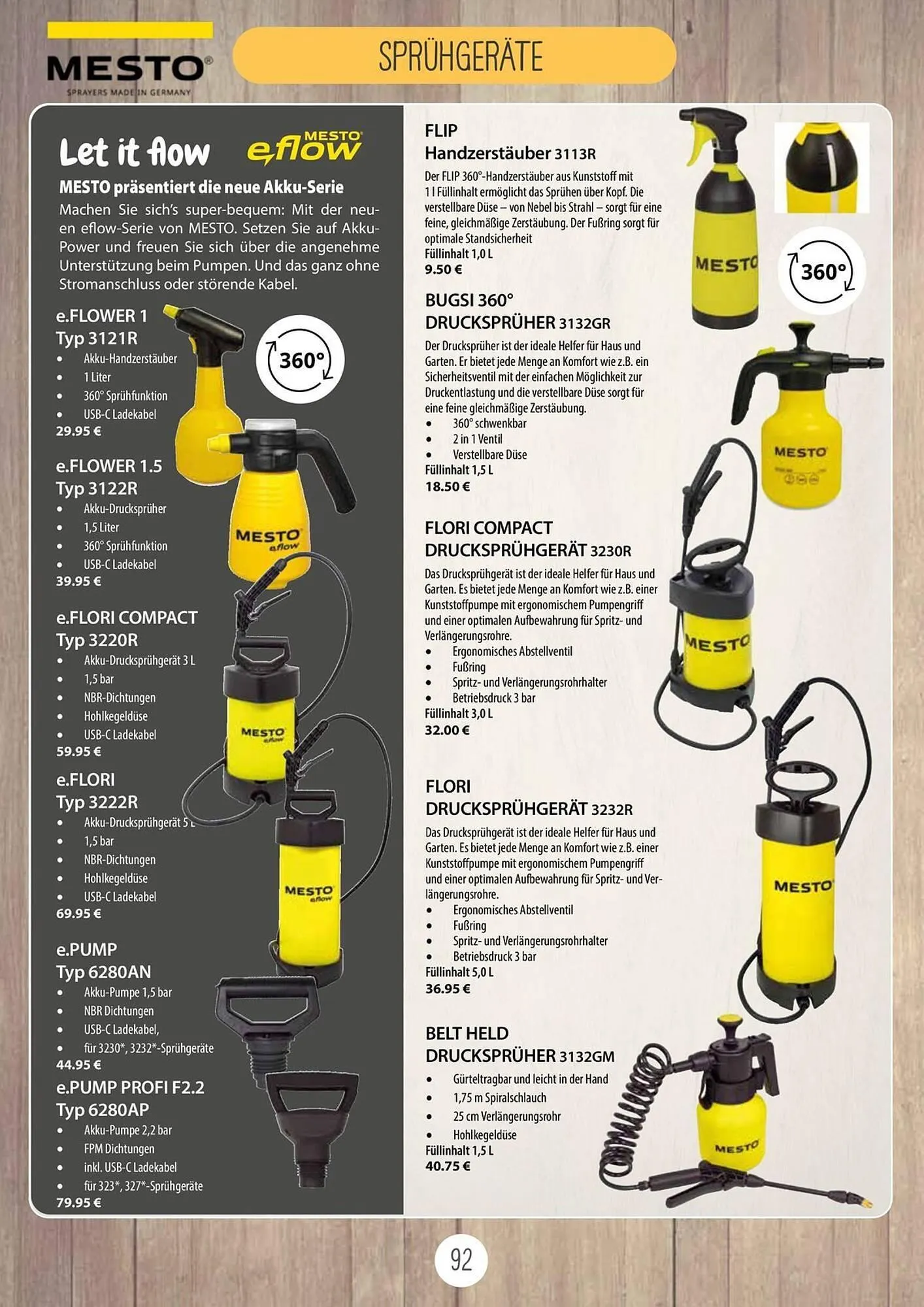 MESTO®
SPRAYERS MADE IN GERMANY

SPRÜHGERÄTE

Let it flow
MESTO eflow

MESTO präsentiert die neue Akku-Serie
Machen Sie sich's super-bequem: Mit der neuen eflow-Serie von MESTO. Setzen Sie auf Akku-Power und freuen Sie sich über die angenehme Unterstützung beim Pumpen. Und das ganz ohne Stromanschluss oder störende Kabel.

e.FLOWER 1
Typ 3121R
- Akku-Handzerstäuber
- 1 Liter
- 360° Sprühfunktion
- USB-C Ladekabel
29.95 €

360°

e.FLOWER 1.5
Typ 3122R
- Akku-Drucksprüher
- 1,5 Liter
- 360° Sprühfunktion
- USB-C Ladekabel
39.95 €

MESTO eflow

e.FLORI COMPACT
Typ 3220R
- Akku-Drucksprühgerät 3 L
- 1,5 bar
- NBR-Dichtungen
- Hohlkegeldüse
- USB-C Ladekabel
59.95 €

MESTO eflow

e.FLORI
Typ 3222R
- Akku-Drucksprühgerät 5 L
- 1,5 bar
- NBR-Dichtungen
- Hohlkegeldüse
- USB-C Ladekabel
69.95 €

MESTO eflow

e.PUMP
Typ 6280AN
- Akku-Pumpe 1,5 bar
- NBR Dichtungen
- USB-C Ladekabel,
- für 3230*, 3232*-Sprühgeräte
44.95 €

e.PUMP PROFI F2.2
Typ 6280AP
- Akku-Pumpe 2,2 bar
- FPM Dichtungen
- inkl. USB-C Ladekabel
- für 323*, 327*-Sprühgeräte
79.95 €

FLIP
Handzerstäuber 3113R
Der FLIP 360°-Handzerstäuber aus Kunststoff mit 1 l Füllinhalt ermöglicht das Sprühen über Kopf. Die verstellbare Düse – von Nebel bis Strahl – sorgt für eine feine, gleichmäßige Zerstäubung. Der Fußring sorgt für optimale Standsicherheit
Füllinhalt 1,0 L
9.50 €

MESTO
360°

BUGSI 360°
DRUCKSPRÜHER 3132GR
Der Drucksprüher ist der ideale Helfer für Haus und Garten. Er bietet jede Menge an Komfort wie z.B. ein Sicherheitsventil mit der einfachen Möglichkeit zur Druckentlastung und die verstellbare Düse sorgt für eine feine gleichmäßige Zerstäubung.
- 360° schwenkbar
- 2 in 1 Ventil
- Verstellbare Düse
Füllinhalt 1,5 L
18.50 €

MESTO

FLORI COMPACT
DRUCKSPRÜHGERÄT 3230R
Das Drucksprühgerät ist der ideale Helfer für Haus und Garten. Es bietet jede Menge an Komfort wie z.B. einer Kunststoffpumpe mit ergonomischem Pumpengriff und einer optimalen Aufbewahrung für Spritz- und Verlängerungsrohre.
- Ergonomisches Abstellventil
- Fußring
- Spritz- und Verlängerungsrohrhalter
- Betriebsdruck 3 bar
Füllinhalt 3,0 L
32.00 €

MESTO

FLORI
DRUCKSPRÜHGERÄT 3232R
Das Drucksprühgerät ist der ideale Helfer für Haus und Garten. Es bietet jede Menge an Komfort wie z.B. einer Kunststoffpumpe mit ergonomischem Pumpengriff und einer optimalen Aufbewahrung für Spritz- und Verlängerungsrohre.
- Ergonomisches Abstellventil
- Fußring
- Spritz- und Verlängerungsrohrhalter
- Betriebsdruck 3 bar
Füllinhalt 5,0 L
36.95 €

MESTO

BELT HELD
DRUCKSPRÜHER 3132GM
- Gürteltragbar und leicht in der Hand
- 1,75 m Spiralschlauch
- 25 cm Verlängerungsrohr
- Hohlkegeldüse
Füllinhalt 1,5 L
40.75 €

MESTO

92