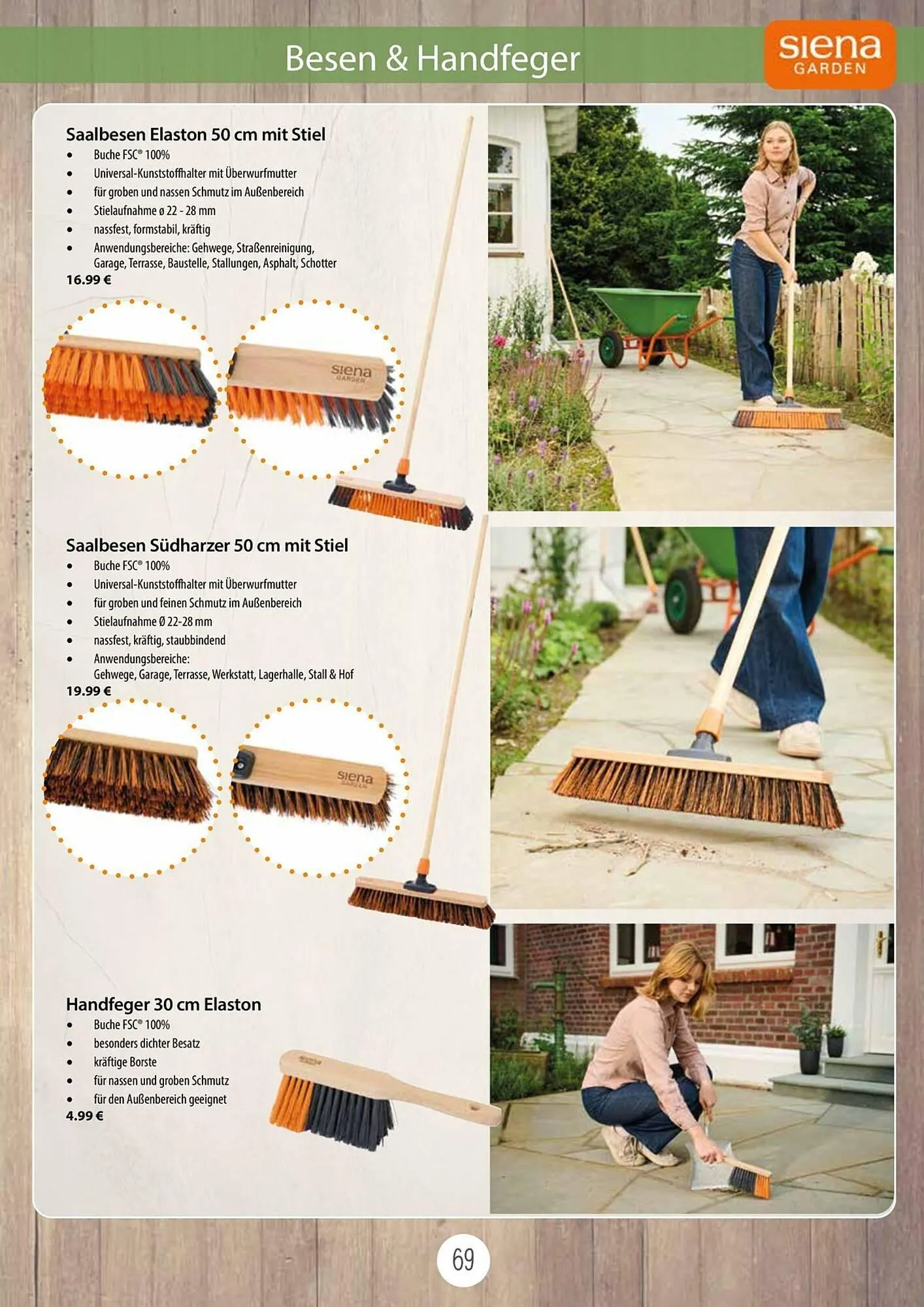 Besen & Handfeger

siena GARDEN

Saalbesen Elaston 50 cm mit Stiel
- Buche FSC® 100%
- Universal-Kunststoffhalter mit Überwurfmutter
- für groben und nassen Schmutz im Außenbereich
- Stielaufnahme ø 22 - 28 mm
- nassfest, formstabil, kräftig
- Anwendungsbereiche: Gehwege, Straßenreinigung, Garage, Terrasse, Baustelle, Stallungen, Asphalt, Schotter

16.99 €

siena GARDEN

Saalbesen Südharzer 50 cm mit Stiel
- Buche FSC® 100%
- Universal-Kunststoffhalter mit Überwurfmutter
- für groben und feinen Schmutz im Außenbereich
- Stielaufnahme Ø 22-28 mm
- nassfest, kräftig, staubbindend
- Anwendungsbereiche: Gehwege, Garage, Terrasse, Werkstatt, Lagerhalle, Stall & Hof

19.99 €

siena GARDEN

Handfeger 30 cm Elaston
- Buche FSC® 100%
- besonders dichter Besatz
- kräftige Borste
- für nassen und groben Schmutz
- für den Außenbereich geeignet

4.99 €

69