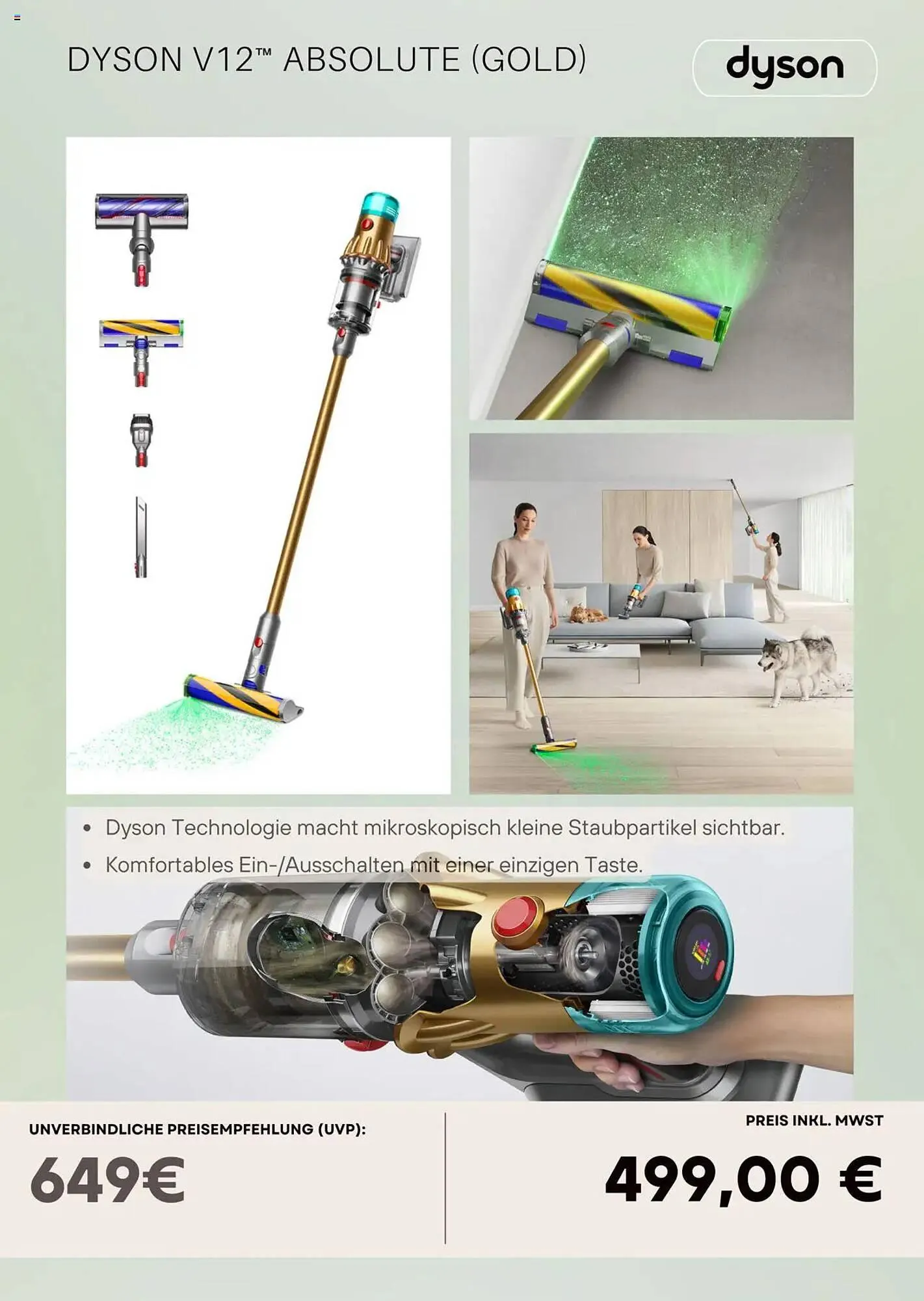 DYSON V12™ ABSOLUTE (GOLD)

dyson

• Dyson Technologie macht mikroskopisch kleine Staubpartikel sichtbar.
• Komfortables Ein-/Ausschalten mit einer einzigen Taste.

UNVERBINDLICHE PREISEMPFEHLUNG (UVP):

649€

PREIS INKL. MWST

499,00 €