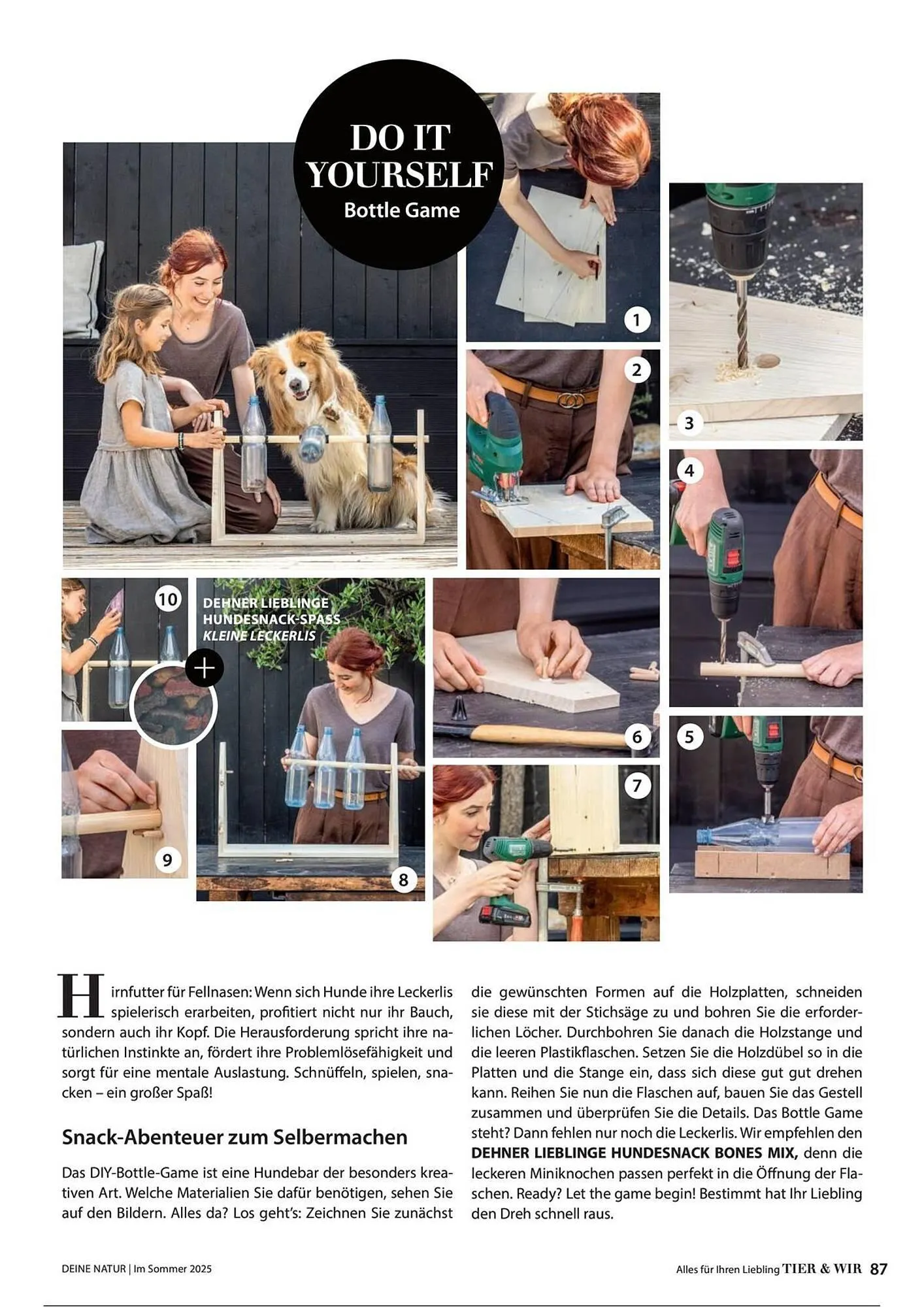 DO IT YOURSELF
Bottle Game

1

2

3

4

10

DEHNER LIEBLINGE HUNDESNACK-SPASS KLEINE LECKERLIS

+

6

5

7

9

8

Hirnfutter für Fellnasen: Wenn sich Hunde ihre Leckerlis spielerisch erarbeiten, profitiert nicht nur ihr Bauch, sondern auch ihr Kopf. Die Herausforderung spricht ihre natürlichen Instinkte an, fördert ihre Problemlösefähigkeit und sorgt für eine mentale Auslastung. Schnüffeln, spielen, snacken – ein großer Spaß!

Snack-Abenteuer zum Selbermachen

Das DIY-Bottle-Game ist eine Hundebar der besonders kreativen Art. Welche Materialien Sie dafür benötigen, sehen Sie auf den Bildern. Alles da? Los geht's: Zeichnen Sie zunächst die gewünschten Formen auf die Holzplatten, schneiden sie diese mit der Stichsäge zu und bohren Sie die erforderlichen Löcher. Durchbohren Sie danach die Holzstange und die leeren Plastikflaschen. Setzen Sie die Holzdübel so in die Platten und die Stange ein, dass sich diese gut gut drehen kann. Reihen Sie nun die Flaschen auf, bauen Sie das Gestell zusammen und überprüfen Sie die Details. Das Bottle Game steht? Dann fehlen nur noch die Leckerlis. Wir empfehlen den DEHNER LIEBLINGE HUNDESNACK BONES MIX, denn die leckeren Miniknochen passen perfekt in die Öffnung der Flaschen. Ready? Let the game begin! Bestimmt hat Ihr Liebling den Dreh schnell raus.

DEINE NATUR | Im Sommer 2025

Alles für Ihren Liebling TIER & WIR 87