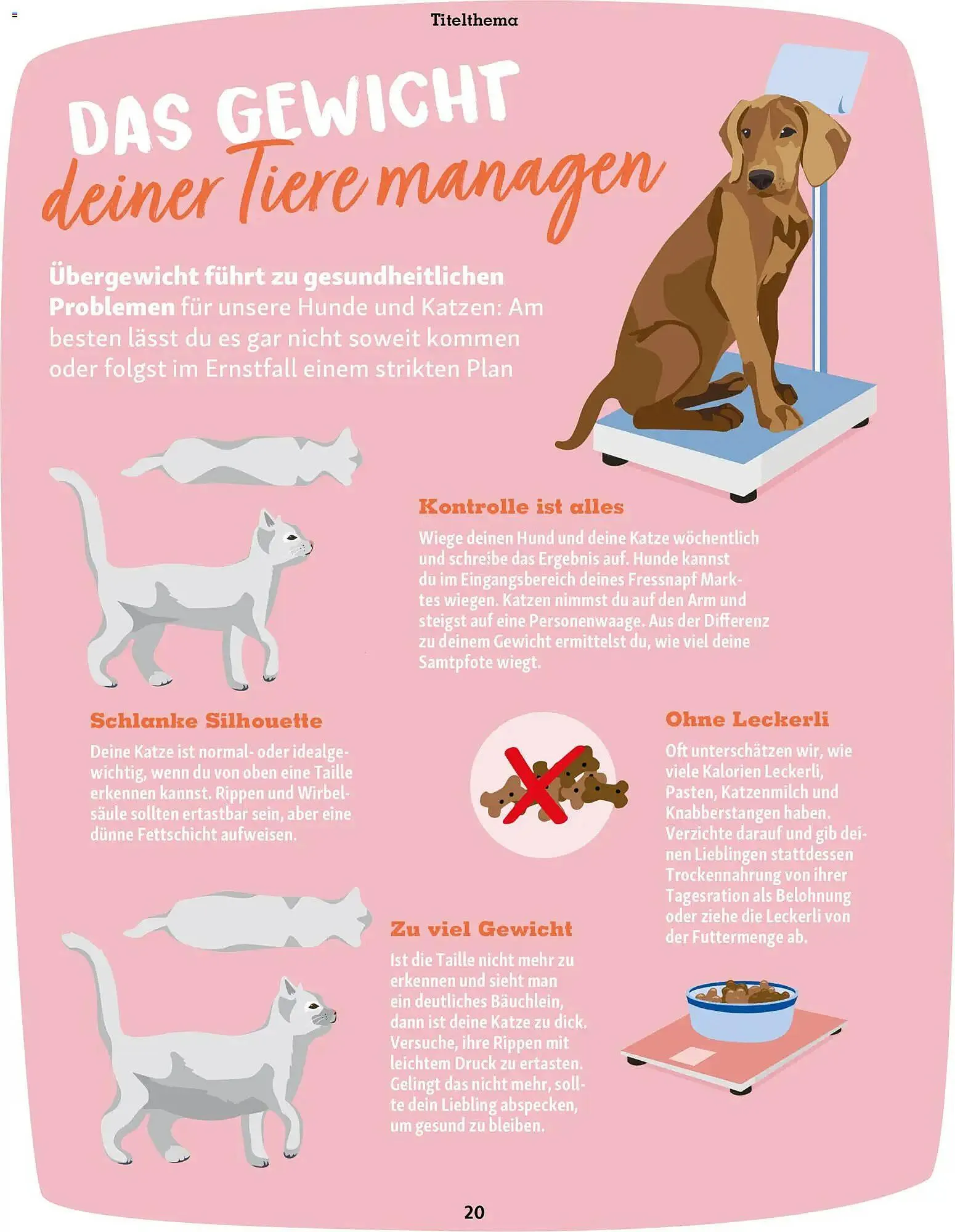 Titelthema

DAS GEWICHT deiner Tiere managen

Übergewicht führt zu gesundheitlichen Problemen für unsere Hunde und Katzen: Am besten lässt du es gar nicht soweit kommen oder folgst im Ernstfall einem strikten Plan

Kontrolle ist alles

Wiege deinen Hund und deine Katze wöchentlich und schreibe das Ergebnis auf. Hunde kannst du im Eingangsbereich deines Fressnapf Marktes wiegen. Katzen nimmst du auf den Arm und steigst auf eine Personenwaage. Aus der Differenz zu deinem Gewicht ermittelst du, wie viel deine Samtpfote wiegt.

Schlanke Silhouette

Deine Katze ist normal- oder idealgewichtig, wenn du von oben eine Taille erkennen kannst. Rippen und Wirbelsäule sollten ertastbar sein, aber eine dünne Fettschicht aufweisen.

Ohne Leckerli

Oft unterschätzen wir, wie viele Kalorien Leckerli, Pasten, Katzenmilch und Knabberstangen haben. Verzichte darauf und gib deinen Lieblingen stattdessen Trockennahrung von ihrer Tagesration als Belohnung oder ziehe die Leckerli von der Futtermenge ab.

Zu viel Gewicht

Ist die Taille nicht mehr zu erkennen und sieht man ein deutliches Bäuchlein, dann ist deine Katze zu dick. Versuche, ihre Rippen mit leichtem Druck zu ertasten. Gelingt das nicht mehr, sollte dein Liebling abspecken, um gesund zu bleiben.

20