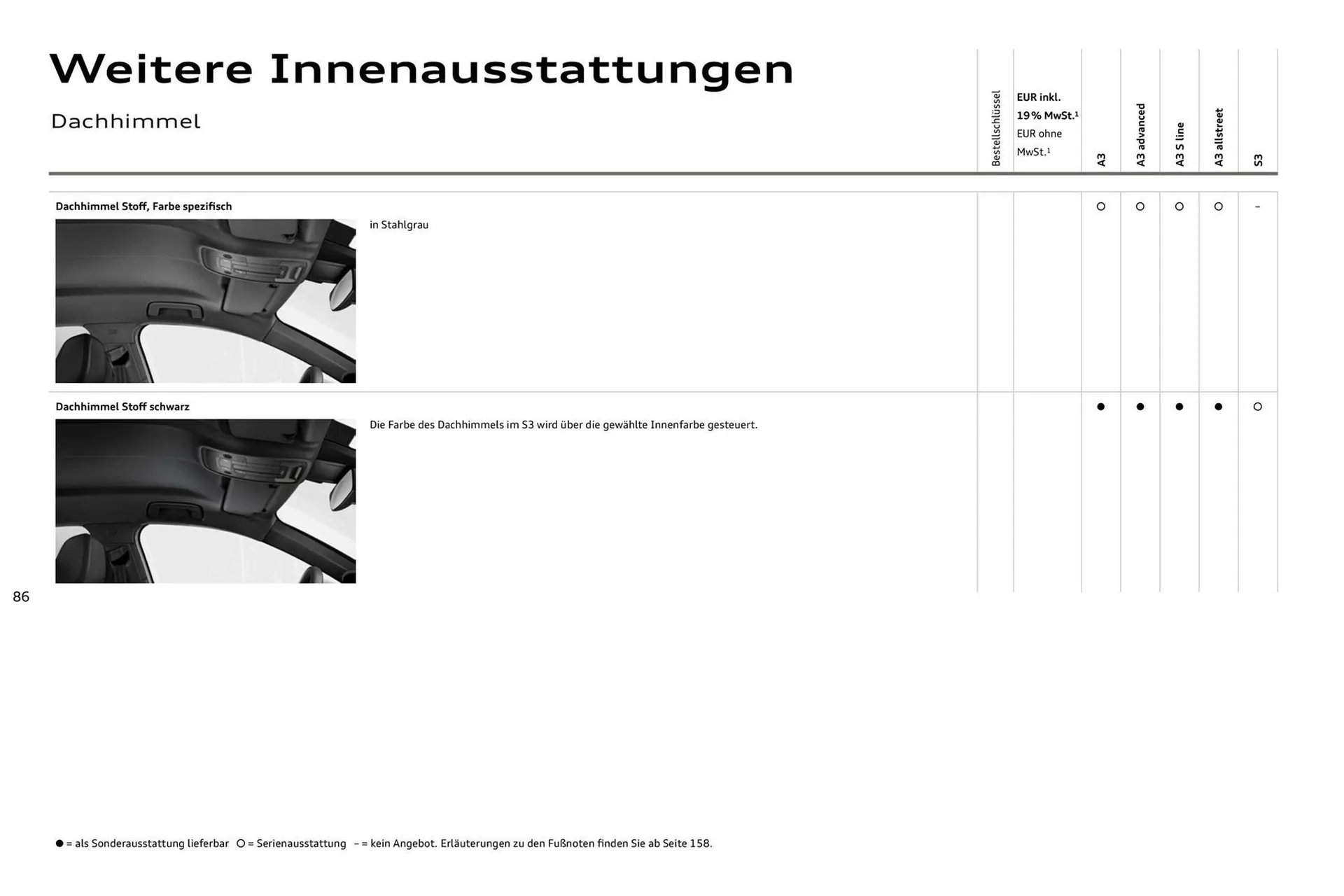 Weitere Innenausstattungen

Dachhimmel

| | Bestellschlüssel | EUR inkl. 19 % MwSt.¹ EUR ohne MwSt.¹ | A3 | A3 advanced | A3 S line | A3 allstreet | S3 |
|---|---|---|---|---|---|---|---|
| Dachhimmel Stoff, Farbe spezifisch in Stahlgrau | | | ○ | ○ | ○ | ○ | – |
| Dachhimmel Stoff schwarz Die Farbe des Dachhimmels im S3 wird über die gewählte Innenfarbe gesteuert. | | | ● | ● | ● | ● | ○ |

86

● = als Sonderausstattung lieferbar ○ = Serienausstattung – = kein Angebot. Erläuterungen zu den Fußnoten finden Sie ab Seite 158.