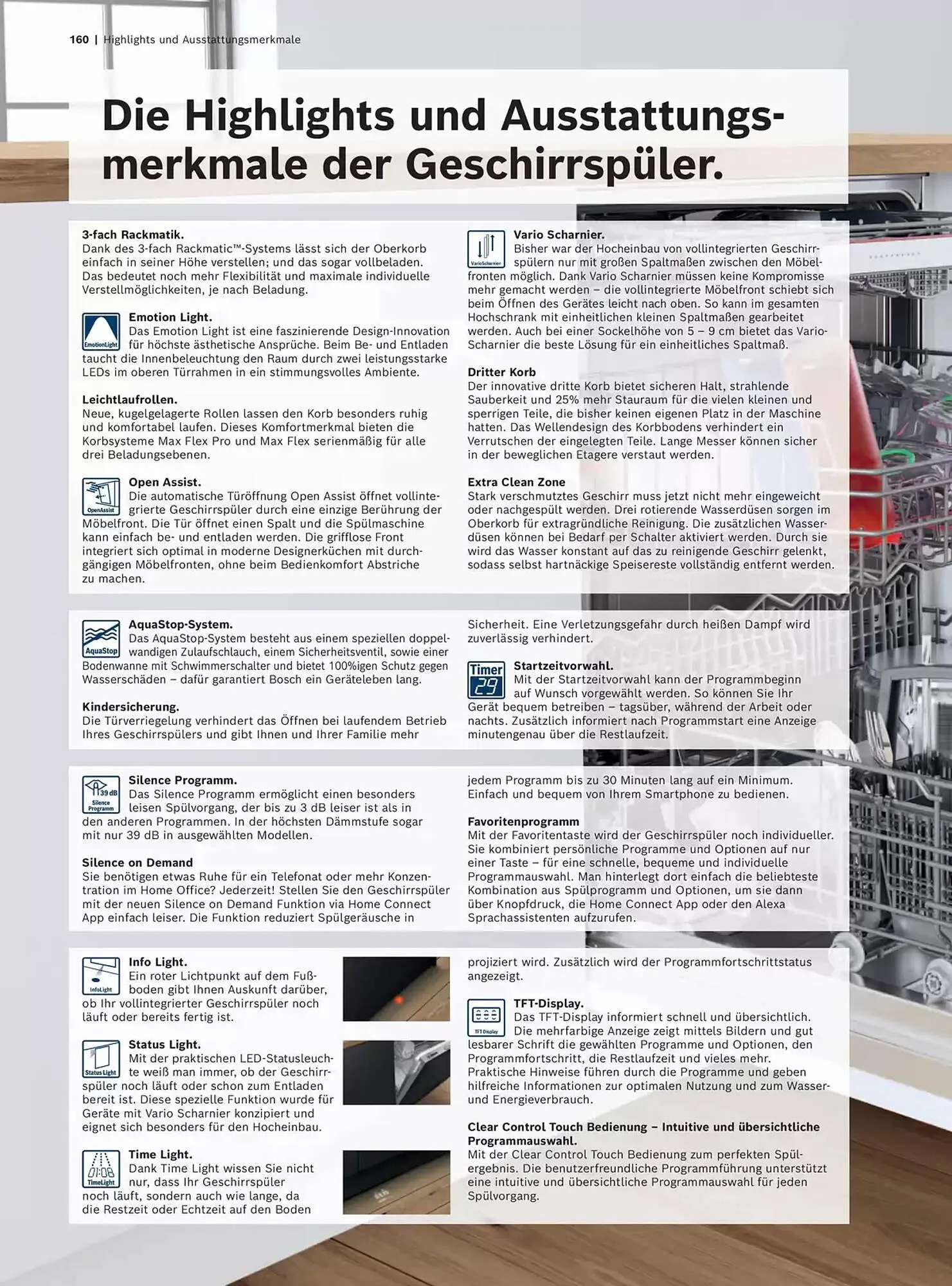 160 | Highlights und Ausstattungsmerkmale

Die Highlights und Ausstattungsmerkmale der Geschirrspüler.

3-fach Rackmatik.
Dank des 3-fach Rackmatic™-Systems lässt sich der Oberkorb einfach in seiner Höhe verstellen; und das sogar vollbeladen. Das bedeutet noch mehr Flexibilität und maximale individuelle Verstellmöglichkeiten, je nach Beladung.

EmotionLight
Emotion Light.
Das Emotion Light ist eine faszinierende Design-Innovation für höchste ästhetische Ansprüche. Beim Be- und Entladen taucht die Innenbeleuchtung den Raum durch zwei leistungsstarke LEDs im oberen Türrahmen in ein stimmungsvolles Ambiente.

Leichtlaufrollen.
Neue, kugelgelagerte Rollen lassen den Korb besonders ruhig und komfortabel laufen. Dieses Komfortmerkmal bieten die Korbsysteme Max Flex Pro und Max Flex serienmäßig für alle drei Beladungsebenen.

OpenAssist
Open Assist.
Die automatische Türöffnung Open Assist öffnet vollintegrierte Geschirrspüler durch eine einzige Berührung der Möbelfront. Die Tür öffnet einen Spalt und die Spülmaschine kann einfach be- und entladen werden. Die grifflose Front integriert sich optimal in moderne Designerküchen mit durchgängigen Möbelfronten, ohne beim Bedienkomfort Abstriche zu machen.

VarioScharnier
Vario Scharnier.
Bisher war der Hocheinbau von vollintegrierten Geschirrspülern nur mit großen Spaltmaßen zwischen den Möbelfronten möglich. Dank Vario Scharnier müssen keine Kompromisse mehr gemacht werden – die vollintegrierte Möbelfront schiebt sich beim Öffnen des Gerätes leicht nach oben. So kann im gesamten Hochschrank mit einheitlichen kleinen Spaltmaßen gearbeitet werden. Auch bei einer Sockelhöhe von 5 – 9 cm bietet das Vario-Scharnier die beste Lösung für ein einheitliches Spaltmaß.

Dritter Korb
Der innovative dritte Korb bietet sicheren Halt, strahlende Sauberkeit und 25% mehr Stauraum für die vielen kleinen und sperrigen Teile, die bisher keinen eigenen Platz in der Maschine hatten. Das Wellendesign des Korbbodens verhindert ein Verrutschen der eingelegten Teile. Lange Messer können sicher in der beweglichen Etagere verstaut werden.

Extra Clean Zone
Stark verschmutztes Geschirr muss jetzt nicht mehr eingeweicht oder nachgespült werden. Drei rotierende Wasserdüsen sorgen im Oberkorb für extragründliche Reinigung. Die zusätzlichen Wasserdüsen können bei Bedarf per Schalter aktiviert werden. Durch sie wird das Wasser konstant auf das zu reinigende Geschirr gelenkt, sodass selbst hartnäckige Speisereste vollständig entfernt werden.

AquaStop
AquaStop-System.
Das AquaStop-System besteht aus einem speziellen doppelwandigen Zulaufschlauch, einem Sicherheitsventil, sowie einer Bodenwanne mit Schwimmerschalter und bietet 100%igen Schutz gegen Wasserschäden – dafür garantiert Bosch ein Geräteleben lang.

Kindersicherung.
Die Türverriegelung verhindert das Öffnen bei laufendem Betrieb Ihres Geschirrspülers und gibt Ihnen und Ihrer Familie mehr Sicherheit. Eine Verletzungsgefahr durch heißen Dampf wird zuverlässig verhindert.

Timer 29
Startzeitvorwahl.
Mit der Startzeitvorwahl kann der Programmbeginn auf Wunsch vorgewählt werden. So können Sie Ihr Gerät bequem betreiben – tagsüber, während der Arbeit oder nachts. Zusätzlich informiert nach Programmstart eine Anzeige minutengenau über die Restlaufzeit.

39 dB Silence Programm
Silence Programm.
Das Silence Programm ermöglicht einen besonders leisen Spülvorgang, der bis zu 3 dB leiser ist als in den anderen Programmen. In der höchsten Dämmstufe sogar mit nur 39 dB in ausgewählten Modellen.

Silence on Demand
Sie benötigen etwas Ruhe für ein Telefonat oder mehr Konzentration im Home Office? Jederzeit! Stellen Sie den Geschirrspüler mit der neuen Silence on Demand Funktion via Home Connect App einfach leiser. Die Funktion reduziert Spülgeräusche in jedem Programm bis zu 30 Minuten lang auf ein Minimum. Einfach und bequem von Ihrem Smartphone zu bedienen.

Favoritenprogramm
Mit der Favoritentaste wird der Geschirrspüler noch individueller. Sie kombiniert persönliche Programme und Optionen auf nur einer Taste – für eine schnelle, bequeme und individuelle Programmauswahl. Man hinterlegt dort einfach die beliebteste Kombination aus Spülprogramm und Optionen, um sie dann über Knopfdruck, die Home Connect App oder den Alexa Sprachassistenten aufzurufen.

InfoLight
Info Light.
Ein roter Lichtpunkt auf dem Fußboden gibt Ihnen Auskunft darüber, ob Ihr vollintegrierter Geschirrspüler noch läuft oder bereits fertig ist.

Status Light
Status Light.
Mit der praktischen LED-Statusleuchte weiß man immer, ob der Geschirrspüler noch läuft oder schon zum Entladen bereit ist. Diese spezielle Funktion wurde für Geräte mit Vario Scharnier konzipiert und eignet sich besonders für den Hocheinbau.

01:08 TimeLight
Time Light.
Dank Time Light wissen Sie nicht nur, dass Ihr Geschirrspüler noch läuft, sondern auch wie lange, da die Restzeit oder Echtzeit auf den Boden projiziert wird. Zusätzlich wird der Programmfortschrittstatus angezeigt.

TFT Display
TFT-Display.
Das TFT-Display informiert schnell und übersichtlich. Die mehrfarbige Anzeige zeigt mittels Bildern und gut lesbarer Schrift die gewählten Programme und Optionen, den Programmfortschritt, die Restlaufzeit und vieles mehr. Praktische Hinweise führen durch die Programme und geben hilfreiche Informationen zur optimalen Nutzung und zum Wasser- und Energieverbrauch.

Clear Control Touch Bedienung – Intuitive und übersichtliche Programmauswahl.
Mit der Clear Control Touch Bedienung zum perfekten Spülergebnis. Die benutzerfreundliche Programmführung unterstützt eine intuitive und übersichtliche Programmauswahl für jeden Spülvorgang.