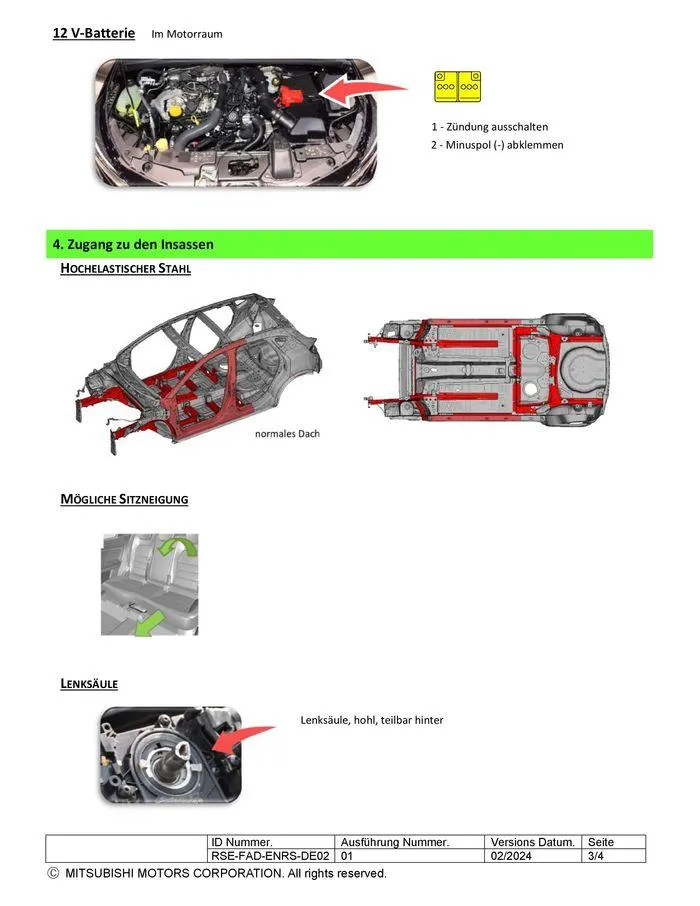 12 V-Batterie Im Motorraum

1 - Zündung ausschalten
2 - Minuspol (-) abklemmen

4. Zugang zu den Insassen

HOCHELASTISCHER STAHL

normales Dach

MÖGLICHE SITZNEIGUNG

LENKSÄULE

Lenksäule, hohl, teilbar hinter

| | ID Nummer. | Ausführung Nummer. | Versions Datum. | Seite |
|---|---|---|---|---|
| | RSE-FAD-ENRS-DE02 | 01 | 02/2024 | 3/4 |

© MITSUBISHI MOTORS CORPORATION. All rights reserved.