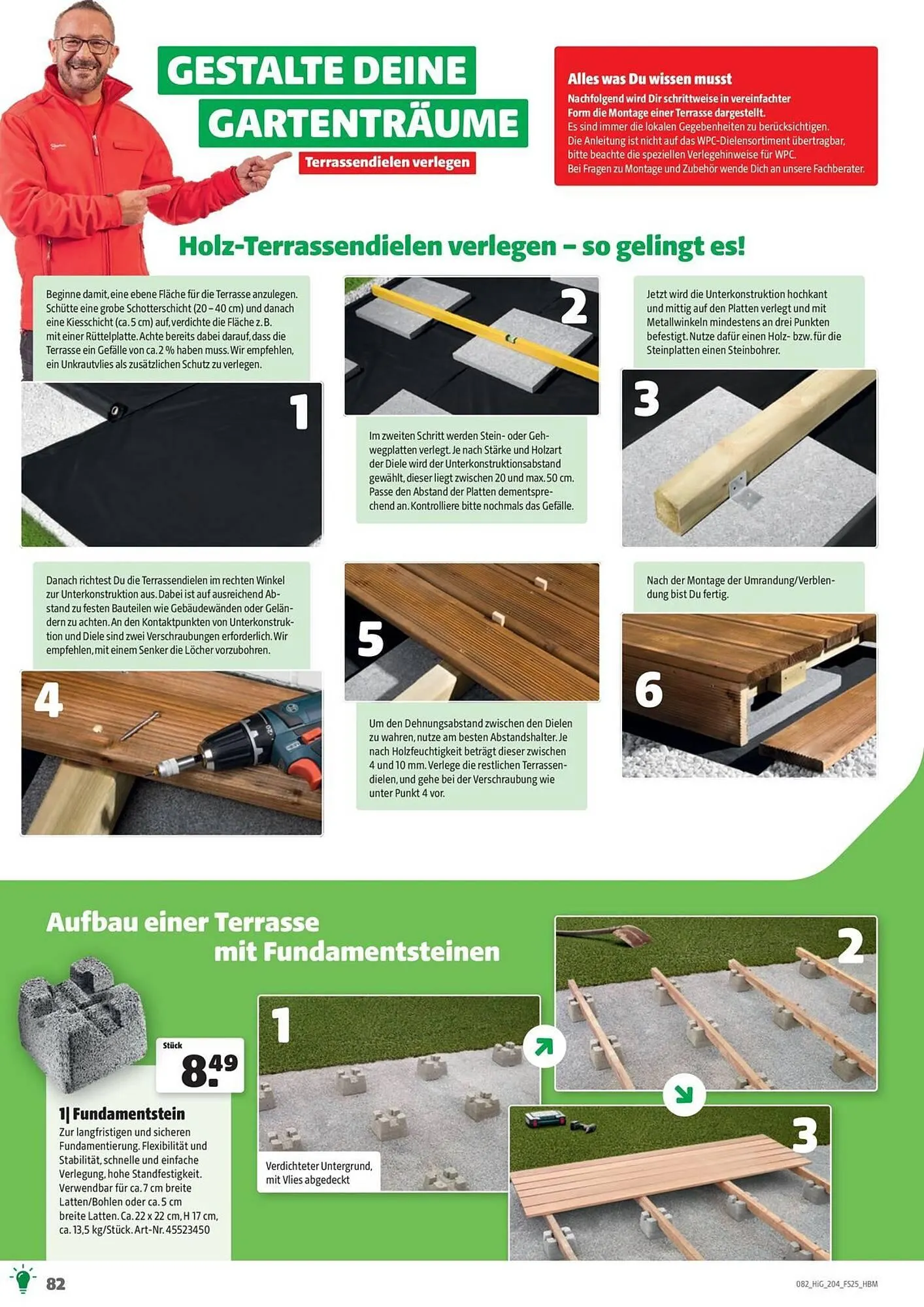 GESTALTE DEINE GARTENTRÄUME

Terrassendielen verlegen

Alles was Du wissen musst
Nachfolgend wird Dir schrittweise in vereinfachter Form die Montage einer Terrasse dargestellt.
Es sind immer die lokalen Gegebenheiten zu berücksichtigen.
Die Anleitung ist nicht auf das WPC-Dielensortiment übertragbar, bitte beachte die speziellen Verlegehinweise für WPC.
Bei Fragen zu Montage und Zubehör wende Dich an unsere Fachberater.

Holz-Terrassendielen verlegen – so gelingt es!

Beginne damit, eine ebene Fläche für die Terrasse anzulegen. Schütte eine grobe Schotterschicht (20 – 40 cm) und danach eine Kiesschicht (ca. 5 cm) auf, verdichte die Fläche z. B. mit einer Rüttelplatte. Achte bereits dabei darauf, dass die Terrasse ein Gefälle von ca. 2 % haben muss. Wir empfehlen, ein Unkrautvlies als zusätzlichen Schutz zu verlegen.

1

2

Im zweiten Schritt werden Stein- oder Gehwegplatten verlegt. Je nach Stärke und Holzart der Diele wird der Unterkonstruktionsabstand gewählt, dieser liegt zwischen 20 und max. 50 cm. Passe den Abstand der Platten dementsprechend an. Kontrolliere bitte nochmals das Gefälle.

Jetzt wird die Unterkonstruktion hochkant und mittig auf den Platten verlegt und mit Metallwinkeln mindestens an drei Punkten befestigt. Nutze dafür einen Holz- bzw. für die Steinplatten einen Steinbohrer.

3

Danach richtest Du die Terrassendielen im rechten Winkel zur Unterkonstruktion aus. Dabei ist auf ausreichend Abstand zu festen Bauteilen wie Gebäudewänden oder Geländern zu achten. An den Kontaktpunkten von Unterkonstruktion und Diele sind zwei Verschraubungen erforderlich. Wir empfehlen, mit einem Senker die Löcher vorzubohren.

4

5

Um den Dehnungsabstand zwischen den Dielen zu wahren, nutze am besten Abstandshalter. Je nach Holzfeuchtigkeit beträgt dieser zwischen 4 und 10 mm. Verlege die restlichen Terrassendielen, und gehe bei der Verschraubung wie unter Punkt 4 vor.

Nach der Montage der Umrandung/Verblendung bist Du fertig.

6

Aufbau einer Terrasse mit Fundamentsteinen

Stück
8.49

1| Fundamentstein
Zur langfristigen und sicheren Fundamentierung. Flexibilität und Stabilität, schnelle und einfache Verlegung, hohe Standfestigkeit. Verwendbar für ca. 7 cm breite Latten/Bohlen oder ca. 5 cm breite Latten. Ca. 22 x 22 cm, H 17 cm, ca. 13,5 kg/Stück. Art-Nr. 45523450

1

Verdichteter Untergrund, mit Vlies abgedeckt

2

3

82

082_HiG_204_FS25_HBM