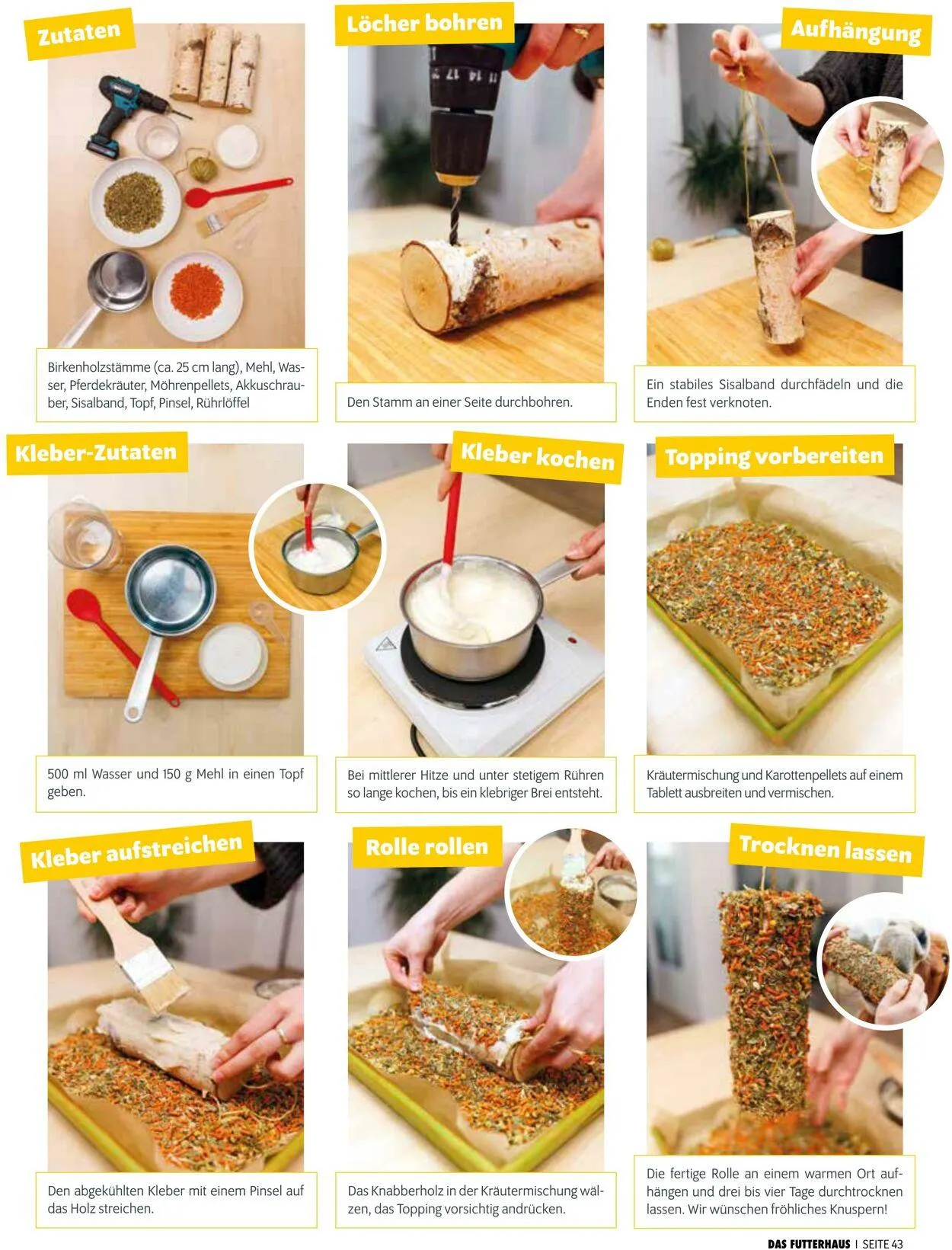 Zutaten

Birkenholzstämme (ca. 25 cm lang), Mehl, Wasser, Pferdekräuter, Möhrenpellets, Akkuschrauber, Sisalband, Topf, Pinsel, Rührlöffel

Löcher bohren

Den Stamm an einer Seite durchbohren.

Aufhängung

Ein stabiles Sisalband durchfädeln und die Enden fest verknoten.

Kleber-Zutaten

500 ml Wasser und 150 g Mehl in einen Topf geben.

Kleber kochen

Bei mittlerer Hitze und unter stetigem Rühren so lange kochen, bis ein klebriger Brei entsteht.

Topping vorbereiten

Kräutermischung und Karottenpellets auf einem Tablett ausbreiten und vermischen.

Kleber aufstreichen

Den abgekühlten Kleber mit einem Pinsel auf das Holz streichen.

Rolle rollen

Das Knabberholz in der Kräutermischung wälzen, das Topping vorsichtig andrücken.

Trocknen lassen

Die fertige Rolle an einem warmen Ort aufhängen und drei bis vier Tage durchtrocknen lassen. Wir wünschen fröhliches Knuspern!

DAS FUTTERHAUS | SEITE 43