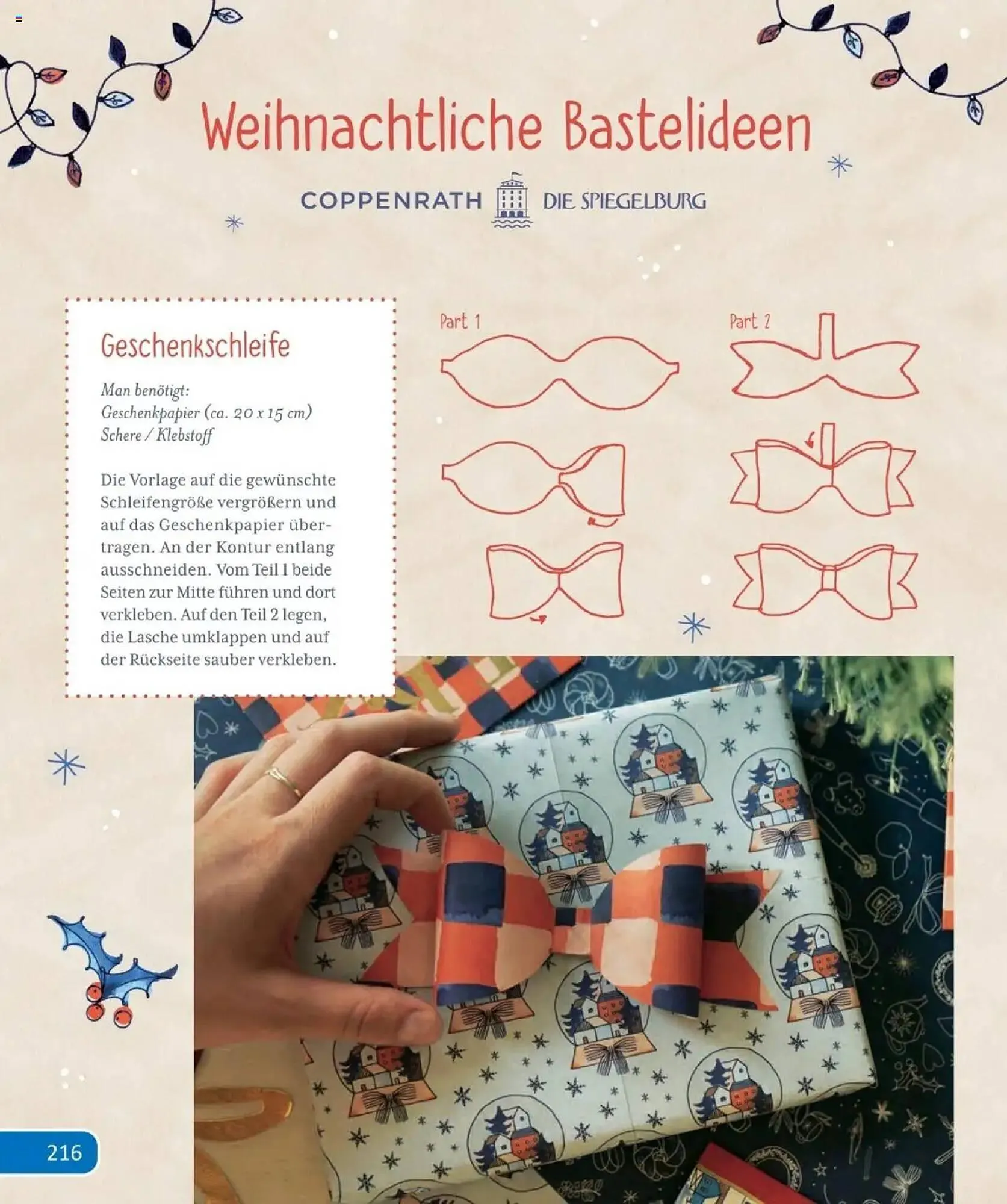 Weihnachtliche Bastelideen

COPPENRATH DIE SPIEGELBURG

Geschenkschleife

Man benötigt:
Geschenkpapier (ca. 20 x 15 cm)
Schere / Klebstoff

Die Vorlage auf die gewünschte Schleifengröße vergrößern und auf das Geschenkpapier übertragen. An der Kontur entlang ausschneiden. Vom Teil 1 beide Seiten zur Mitte führen und dort verkleben. Auf den Teil 2 legen, die Lasche umklappen und auf der Rückseite sauber verkleben.

Part 1

Part 2

216