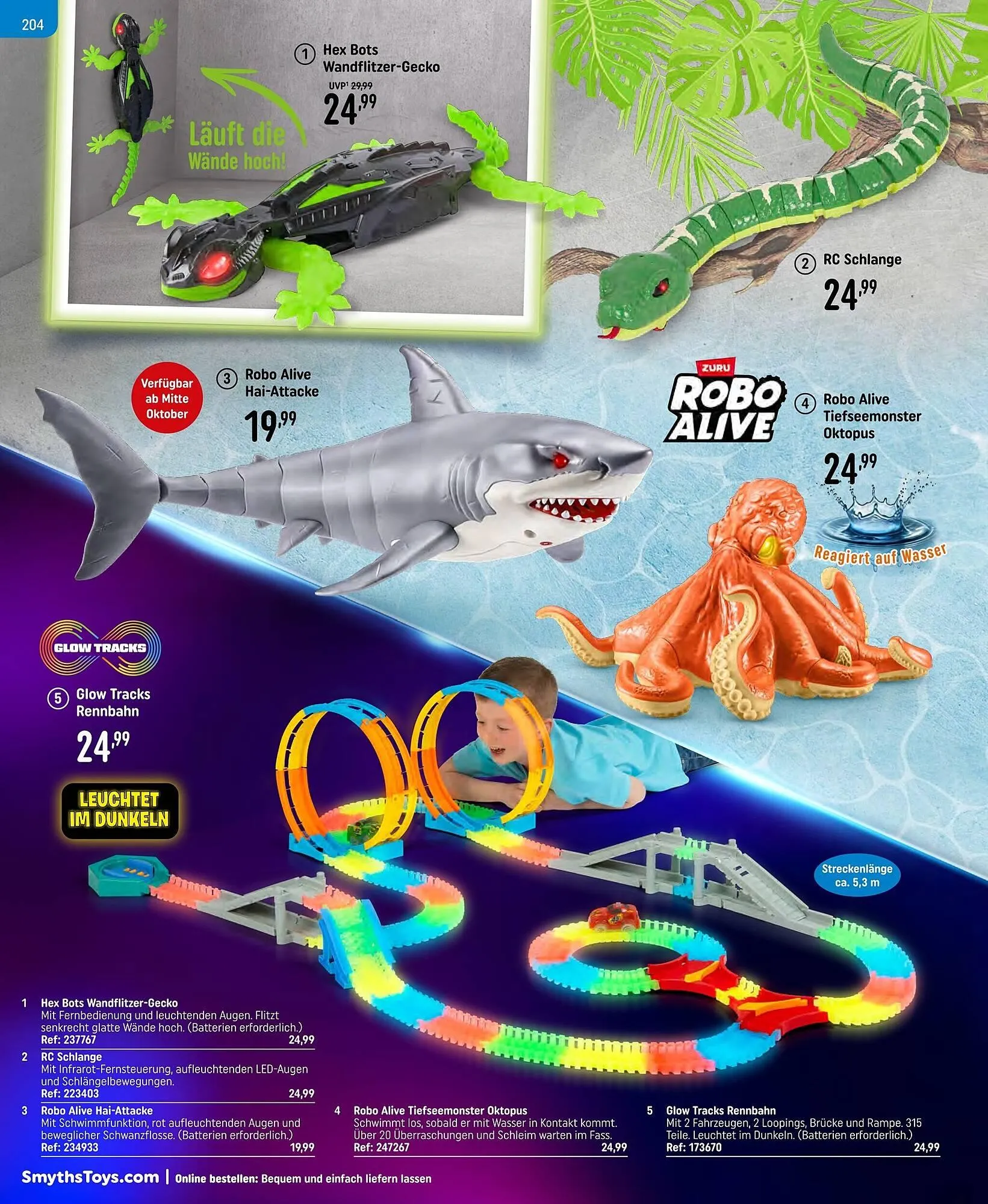 204

① Hex Bots Wandflitzer-Gecko
UVP¹ 29,99
24,99

Läuft die Wände hoch!

② RC Schlange
24,99

Verfügbar ab Mitte Oktober

③ Robo Alive Hai-Attacke
19,99

ZURU
ROBO ALIVE

④ Robo Alive Tiefseemonster Oktopus
24,99

Reagiert auf Wasser

GLOW TRACKS

⑤ Glow Tracks Rennbahn
24,99

LEUCHTET IM DUNKELN

Streckenlänge ca. 5,3 m

1 Hex Bots Wandflitzer-Gecko
Mit Fernbedienung und leuchtenden Augen. Flitzt senkrecht glatte Wände hoch. (Batterien erforderlich.)
Ref: 237767 24,99

2 RC Schlange
Mit Infrarot-Fernsteuerung, aufleuchtenden LED-Augen und Schlängelbewegungen.
Ref: 223403 24,99

3 Robo Alive Hai-Attacke
Mit Schwimmfunktion, rot aufleuchtenden Augen und beweglicher Schwanzflosse. (Batterien erforderlich.)
Ref: 234933 19,99

4 Robo Alive Tiefseemonster Oktopus
Schwimmt los, sobald er mit Wasser in Kontakt kommt. Über 20 Überraschungen und Schleim warten im Fass.
Ref: 247267 24,99

5 Glow Tracks Rennbahn
Mit 2 Fahrzeugen, 2 Loopings, Brücke und Rampe. 315 Teile. Leuchtet im Dunkeln. (Batterien erforderlich.)
Ref: 173670 24,99

SmythsToys.com | Online bestellen: Bequem und einfach liefern lassen