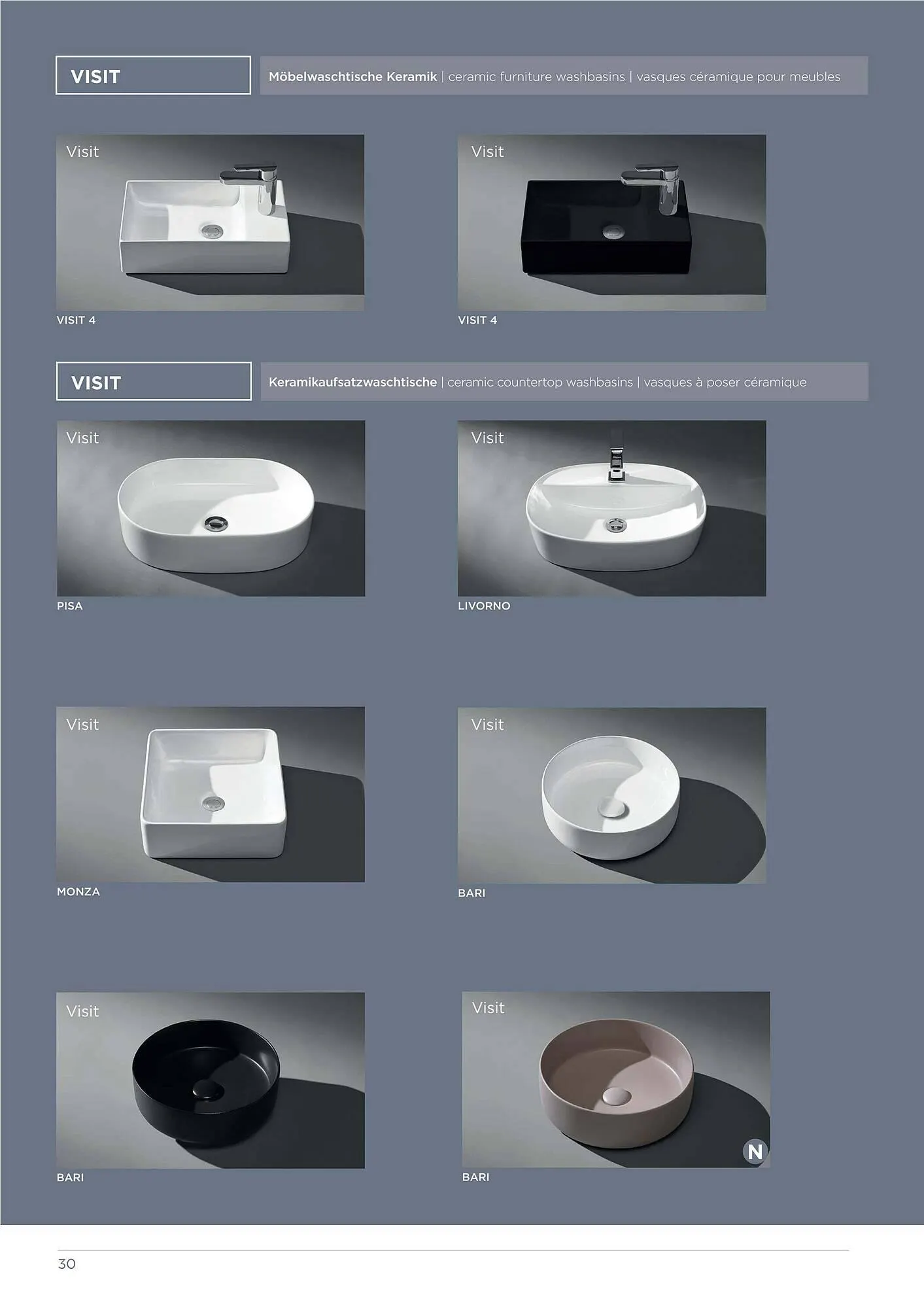 VISIT

Möbelwaschtische Keramik | ceramic furniture washbasins | vasques céramique pour meubles

Visit

VISIT 4

Visit

VISIT 4

VISIT

Keramikaufsatzwaschtische | ceramic countertop washbasins | vasques à poser céramique

Visit

PISA

Visit

LIVORNO

Visit

MONZA

Visit

BARI

Visit

BARI

Visit

N

BARI

30