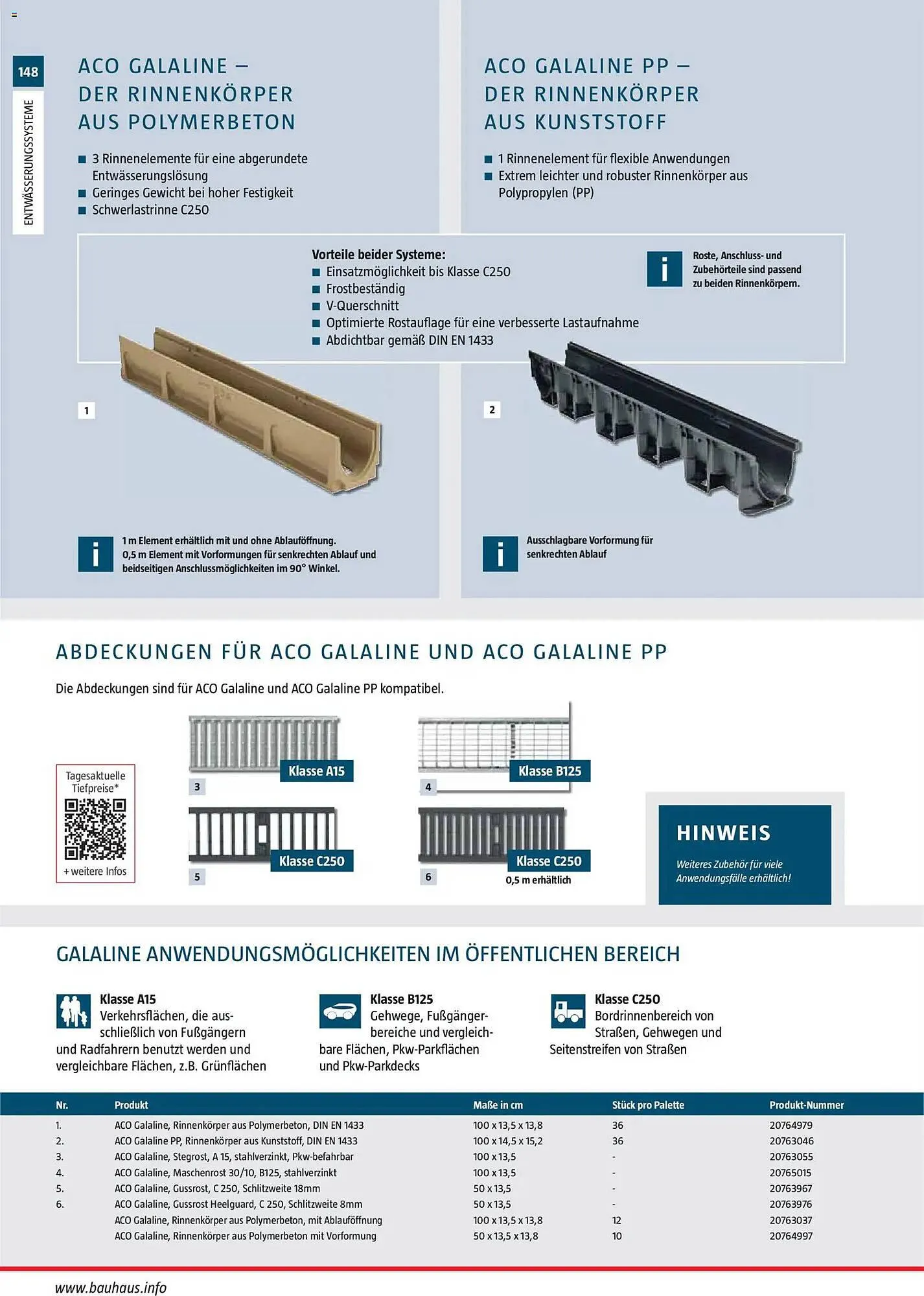 148

ENTWÄSSERUNGSSYSTEME

ACO GALALINE – DER RINNENKÖRPER AUS POLYMERBETON

■ 3 Rinnenelemente für eine abgerundete Entwässerungslösung
■ Geringes Gewicht bei hoher Festigkeit
■ Schwerlastrinne C250

ACO GALALINE PP – DER RINNENKÖRPER AUS KUNSTSTOFF

■ 1 Rinnenelement für flexible Anwendungen
■ Extrem leichter und robuster Rinnenkörper aus Polypropylen (PP)

Vorteile beider Systeme:
■ Einsatzmöglichkeit bis Klasse C250
■ Frostbeständig
■ V-Querschnitt
■ Optimierte Rostauflage für eine verbesserte Lastaufnahme
■ Abdichtbar gemäß DIN EN 1433

i Roste, Anschluss- und Zubehörteile sind passend zu beiden Rinnenkörpern.

1

2

i 1 m Element erhältlich mit und ohne Ablauföffnung. 0,5 m Element mit Vorformungen für senkrechten Ablauf und beidseitigen Anschlussmöglichkeiten im 90° Winkel.

i Ausschlagbare Vorformung für senkrechten Ablauf

ABDECKUNGEN FÜR ACO GALALINE UND ACO GALALINE PP

Die Abdeckungen sind für ACO Galaline und ACO Galaline PP kompatibel.

Tagesaktuelle Tiefpreise*
+ weitere Infos

Klasse A15
3

Klasse B125
4

Klasse C250
5

Klasse C250
6
0,5 m erhältlich

HINWEIS
Weiteres Zubehör für viele Anwendungsfälle erhältlich!

GALALINE ANWENDUNGSMÖGLICHKEITEN IM ÖFFENTLICHEN BEREICH

Klasse A15
Verkehrsflächen, die ausschließlich von Fußgängern und Radfahrern benutzt werden und vergleichbare Flächen, z.B. Grünflächen

Klasse B125
Gehwege, Fußgängerbereiche und vergleichbare Flächen, Pkw-Parkflächen und Pkw-Parkdecks

Klasse C250
Bordrinnenbereich von Straßen, Gehwegen und Seitenstreifen von Straßen

| Nr. | Produkt | Maße in cm | Stück pro Palette | Produkt-Nummer |
|---|---|---|---|---|
| 1. | ACO Galaline, Rinnenkörper aus Polymerbeton, DIN EN 1433 | 100 x 13,5 x 13,8 | 36 | 20764979 |
| 2. | ACO Galaline PP, Rinnenkörper aus Kunststoff, DIN EN 1433 | 100 x 14,5 x 15,2 | 36 | 20763046 |
| 3. | ACO Galaline, Stegrost, A 15, stahlverzinkt, Pkw-befahrbar | 100 x 13,5 | - | 20763055 |
| 4. | ACO Galaline, Maschenrost 30/10, B125, stahlverzinkt | 100 x 13,5 | - | 20765015 |
| 5. | ACO Galaline, Gussrost, C 250, Schlitzweite 18mm | 50 x 13,5 | - | 20763967 |
| 6. | ACO Galaline, Gussrost Heelguard, C 250, Schlitzweite 8mm | 50 x 13,5 | - | 20763976 |
| | ACO Galaline, Rinnenkörper aus Polymerbeton, mit Ablauföffnung | 100 x 13,5 x 13,8 | 12 | 20763037 |
| | ACO Galaline, Rinnenkörper aus Polymerbeton mit Vorformung | 50 x 13,5 x 13,8 | 10 | 20764997 |

www.bauhaus.info