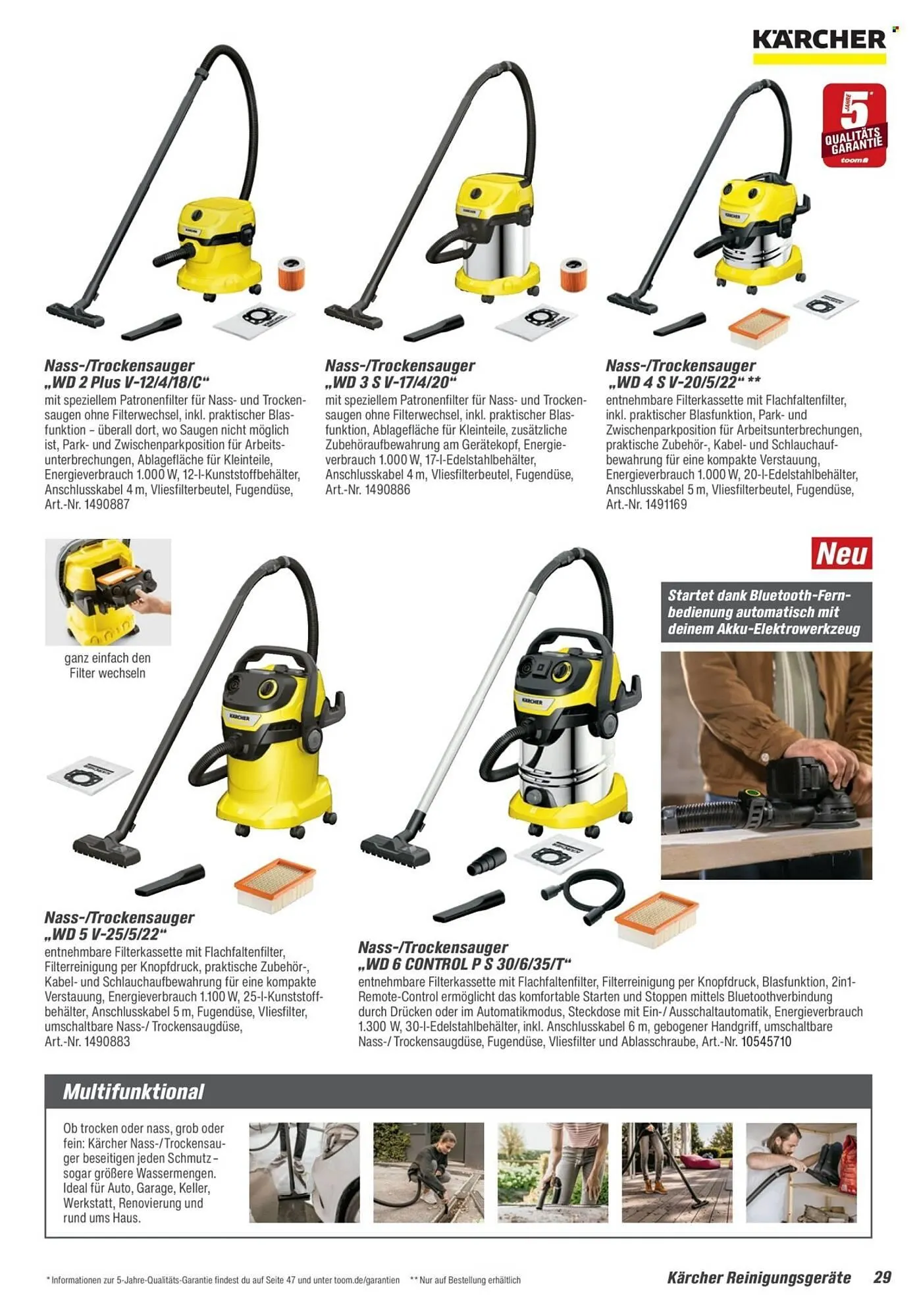 KÄRCHER

5 JAHRE* QUALITÄTS GARANTIE toom

Nass-/Trockensauger „WD 2 Plus V-12/4/18/C“
mit speziellem Patronenfilter für Nass- und Trockensaugen ohne Filterwechsel, inkl. praktischer Blasfunktion – überall dort, wo Saugen nicht möglich ist, Park- und Zwischenparkposition für Arbeitsunterbrechungen, Ablagefläche für Kleinteile, Energieverbrauch 1.000 W, 12-l-Kunststoffbehälter, Anschlusskabel 4 m, Vliesfilterbeutel, Fugendüse, Art.-Nr. 1490887

Nass-/Trockensauger „WD 3 S V-17/4/20“
mit speziellem Patronenfilter für Nass- und Trockensaugen ohne Filterwechsel, inkl. praktischer Blasfunktion, Ablagefläche für Kleinteile, zusätzliche Zubehöraufbewahrung am Gerätekopf, Energieverbrauch 1.000 W, 17-l-Edelstahlbehälter, Anschlusskabel 4 m, Vliesfilterbeutel, Fugendüse, Art.-Nr. 1490886

Nass-/Trockensauger „WD 4 S V-20/5/22“ **
entnehmbare Filterkassette mit Flachfaltenfilter, inkl. praktischer Blasfunktion, Park- und Zwischenparkposition für Arbeitsunterbrechungen, praktische Zubehör-, Kabel- und Schlauchaufbewahrung für eine kompakte Verstauung, Energieverbrauch 1.000 W, 20-l-Edelstahlbehälter, Anschlusskabel 5 m, Vliesfilterbeutel, Fugendüse, Art.-Nr. 1491169

ganz einfach den Filter wechseln

Neu

Startet dank Bluetooth-Fernbedienung automatisch mit deinem Akku-Elektrowerkzeug

Nass-/Trockensauger „WD 5 V-25/5/22“
entnehmbare Filterkassette mit Flachfaltenfilter, Filterreinigung per Knopfdruck, praktische Zubehör-, Kabel- und Schlauchaufbewahrung für eine kompakte Verstauung, Energieverbrauch 1.100 W, 25-l-Kunststoffbehälter, Anschlusskabel 5 m, Fugendüse, Vliesfilter, umschaltbare Nass-/ Trockensaugdüse, Art.-Nr. 1490883

Nass-/Trockensauger „WD 6 CONTROL P S 30/6/35/T“
entnehmbare Filterkassette mit Flachfaltenfilter, Filterreinigung per Knopfdruck, Blasfunktion, 2in1-Remote-Control ermöglicht das komfortable Starten und Stoppen mittels Bluetoothverbindung durch Drücken oder im Automatikmodus, Steckdose mit Ein-/ Ausschaltautomatik, Energieverbrauch 1.300 W, 30-l-Edelstahlbehälter, inkl. Anschlusskabel 6 m, gebogener Handgriff, umschaltbare Nass-/ Trockensaugdüse, Fugendüse, Vliesfilter und Ablasschraube, Art.-Nr. 10545710

Multifunktional

Ob trocken oder nass, grob oder fein: Kärcher Nass-/Trockensauger beseitigen jeden Schmutz – sogar größere Wassermengen. Ideal für Auto, Garage, Keller, Werkstatt, Renovierung und rund ums Haus.

* Informationen zur 5-Jahre-Qualitäts-Garantie findest du auf Seite 47 und unter toom.de/garantien ** Nur auf Bestellung erhältlich

Kärcher Reinigungsgeräte 29