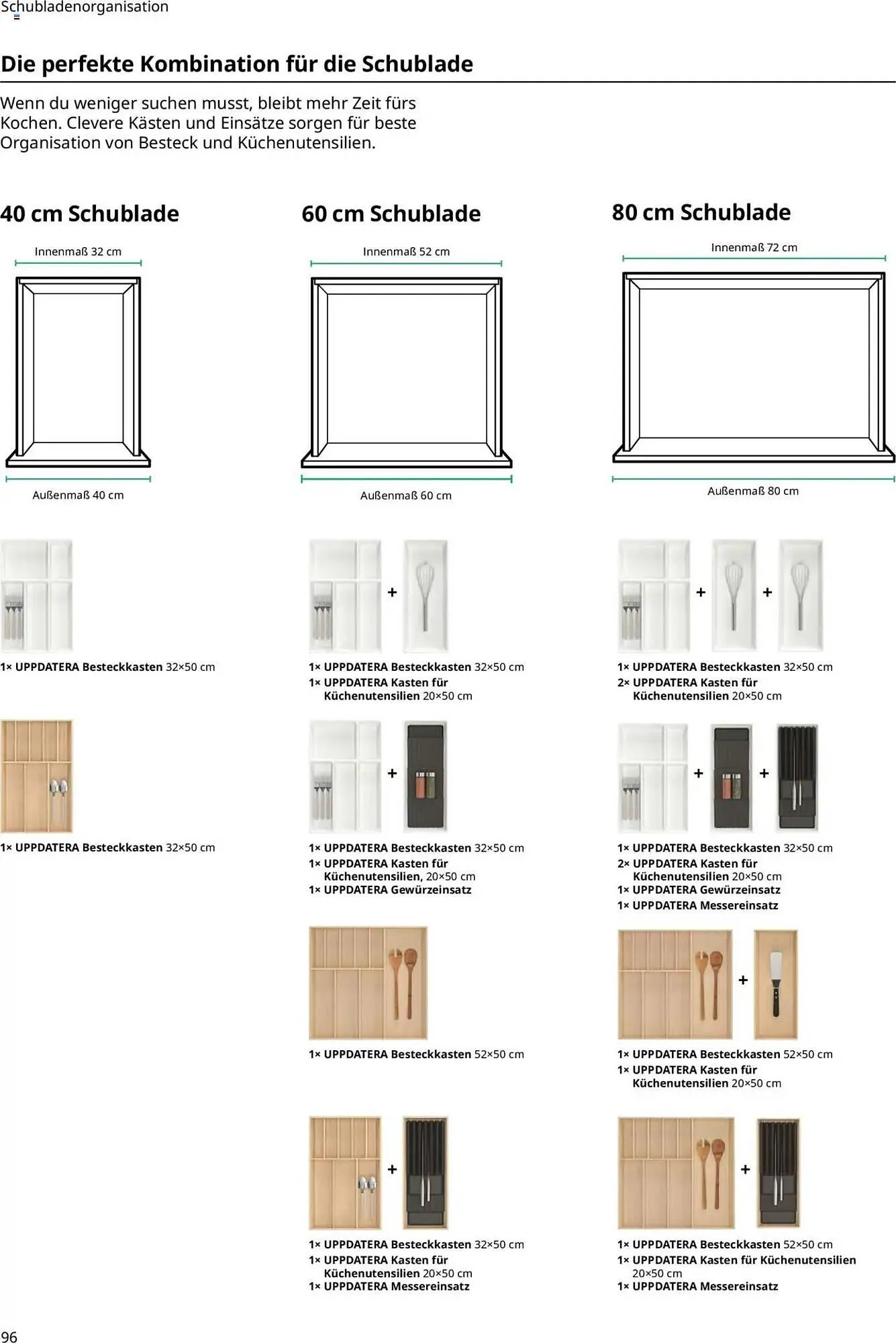 Schubladenorganisation

Die perfekte Kombination für die Schublade

Wenn du weniger suchen musst, bleibt mehr Zeit fürs Kochen. Clevere Kästen und Einsätze sorgen für beste Organisation von Besteck und Küchenutensilien.

40 cm Schublade

Innenmaß 32 cm

Außenmaß 40 cm

1× UPPDATERA Besteckkasten 32×50 cm

1× UPPDATERA Besteckkasten 32×50 cm

60 cm Schublade

Innenmaß 52 cm

Außenmaß 60 cm

+

1× UPPDATERA Besteckkasten 32×50 cm
1× UPPDATERA Kasten für Küchenutensilien 20×50 cm

+

1× UPPDATERA Besteckkasten 32×50 cm
1× UPPDATERA Kasten für Küchenutensilien, 20×50 cm
1× UPPDATERA Gewürzeinsatz

1× UPPDATERA Besteckkasten 52×50 cm

+

1× UPPDATERA Besteckkasten 32×50 cm
1× UPPDATERA Kasten für Küchenutensilien 20×50 cm
1× UPPDATERA Messereinsatz

80 cm Schublade

Innenmaß 72 cm

Außenmaß 80 cm

+ +

1× UPPDATERA Besteckkasten 32×50 cm
2× UPPDATERA Kasten für Küchenutensilien 20×50 cm

+ +

1× UPPDATERA Besteckkasten 32×50 cm
2× UPPDATERA Kasten für Küchenutensilien 20×50 cm
1× UPPDATERA Gewürzeinsatz
1× UPPDATERA Messereinsatz

+

1× UPPDATERA Besteckkasten 52×50 cm
1× UPPDATERA Kasten für Küchenutensilien 20×50 cm

+

1× UPPDATERA Besteckkasten 52×50 cm
1× UPPDATERA Kasten für Küchenutensilien 20×50 cm
1× UPPDATERA Messereinsatz

96