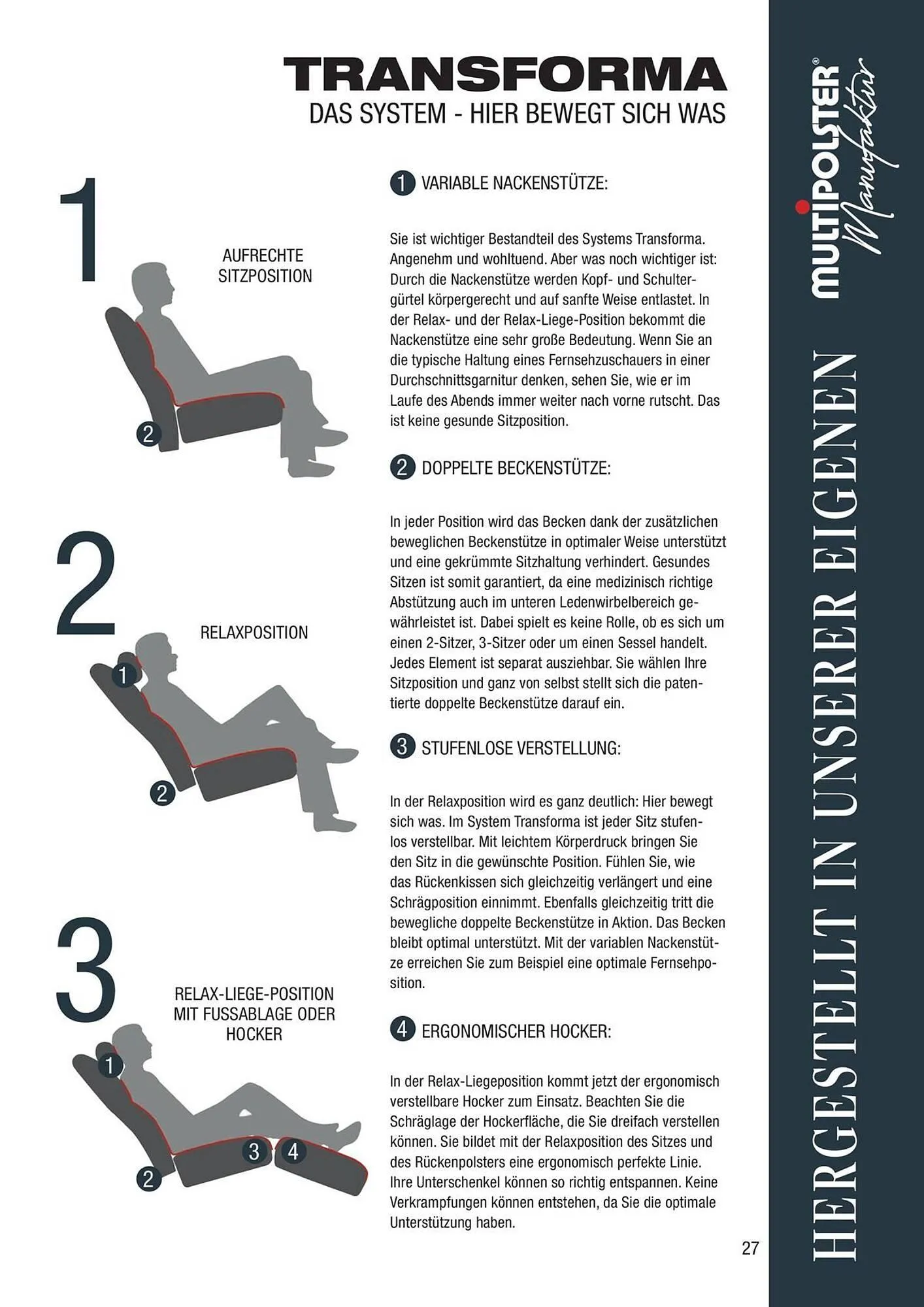 TRANSFORMA
DAS SYSTEM - HIER BEWEGT SICH WAS

1
AUFRECHTE SITZPOSITION
2

2
RELAXPOSITION
1
2

3
RELAX-LIEGE-POSITION MIT FUSSABLAGE ODER HOCKER
1
2
3
4

1 VARIABLE NACKENSTÜTZE:

Sie ist wichtiger Bestandteil des Systems Transforma. Angenehm und wohltuend. Aber was noch wichtiger ist: Durch die Nackenstütze werden Kopf- und Schultergürtel körpergerecht und auf sanfte Weise entlastet. In der Relax- und der Relax-Liege-Position bekommt die Nackenstütze eine sehr große Bedeutung. Wenn Sie an die typische Haltung eines Fernsehzuschauers in einer Durchschnittsgarnitur denken, sehen Sie, wie er im Laufe des Abends immer weiter nach vorne rutscht. Das ist keine gesunde Sitzposition.

2 DOPPELTE BECKENSTÜTZE:

In jeder Position wird das Becken dank der zusätzlichen beweglichen Beckenstütze in optimaler Weise unterstützt und eine gekrümmte Sitzhaltung verhindert. Gesundes Sitzen ist somit garantiert, da eine medizinisch richtige Abstützung auch im unteren Ledenwirbelbereich gewährleistet ist. Dabei spielt es keine Rolle, ob es sich um einen 2-Sitzer, 3-Sitzer oder um einen Sessel handelt. Jedes Element ist separat ausziehbar. Sie wählen Ihre Sitzposition und ganz von selbst stellt sich die patentierte doppelte Beckenstütze darauf ein.

3 STUFENLOSE VERSTELLUNG:

In der Relaxposition wird es ganz deutlich: Hier bewegt sich was. Im System Transforma ist jeder Sitz stufenlos verstellbar. Mit leichtem Körperdruck bringen Sie den Sitz in die gewünschte Position. Fühlen Sie, wie das Rückenkissen sich gleichzeitig verlängert und eine Schrägposition einnimmt. Ebenfalls gleichzeitig tritt die bewegliche doppelte Beckenstütze in Aktion. Das Becken bleibt optimal unterstützt. Mit der variablen Nackenstütze erreichen Sie zum Beispiel eine optimale Fernsehposition.

4 ERGONOMISCHER HOCKER:

In der Relax-Liegeposition kommt jetzt der ergonomisch verstellbare Hocker zum Einsatz. Beachten Sie die Schräglage der Hockerfläche, die Sie dreifach verstellen können. Sie bildet mit der Relaxposition des Sitzes und des Rückenpolsters eine ergonomisch perfekte Linie. Ihre Unterschenkel können so richtig entspannen. Keine Verkrampfungen können entstehen, da Sie die optimale Unterstützung haben.

27

MULTIPOLSTER® Manufaktur
HERGESTELLT IN UNSERER EIGENEN