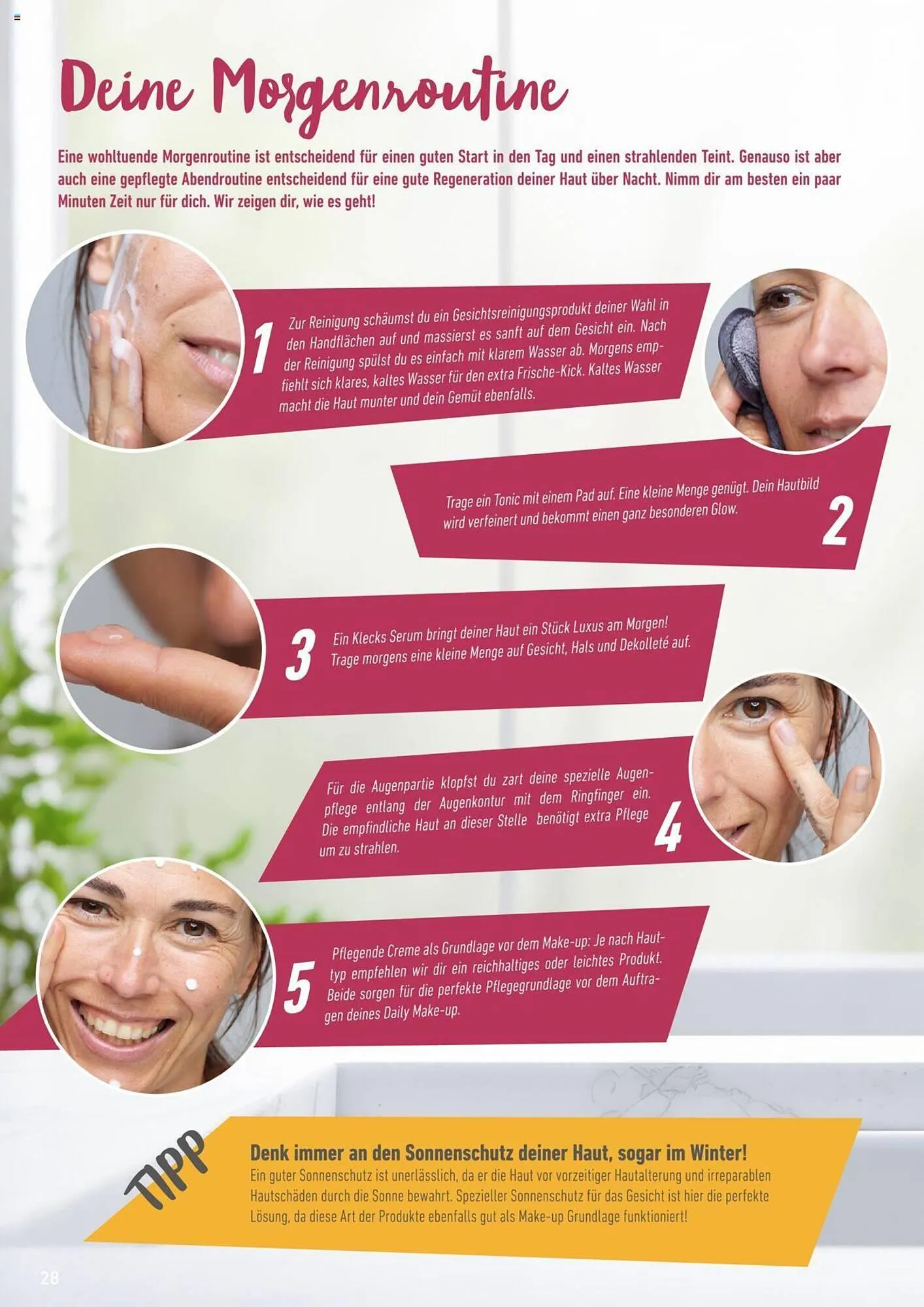 Deine Morgenroutine

Eine wohltuende Morgenroutine ist entscheidend für einen guten Start in den Tag und einen strahlenden Teint. Genauso ist aber auch eine gepflegte Abendroutine entscheidend für eine gute Regeneration deiner Haut über Nacht. Nimm dir am besten ein paar Minuten Zeit nur für dich. Wir zeigen dir, wie es geht!

1 Zur Reinigung schäumst du ein Gesichtsreinigungsprodukt deiner Wahl in den Handflächen auf und massierst es sanft auf dem Gesicht ein. Nach der Reinigung spülst du es einfach mit klarem Wasser ab. Morgens empfiehlt sich klares, kaltes Wasser für den extra Frische-Kick. Kaltes Wasser macht die Haut munter und dein Gemüt ebenfalls.

Trage ein Tonic mit einem Pad auf. Eine kleine Menge genügt. Dein Hautbild wird verfeinert und bekommt einen ganz besonderen Glow. 2

3 Ein Klecks Serum bringt deiner Haut ein Stück Luxus am Morgen! Trage morgens eine kleine Menge auf Gesicht, Hals und Dekolleté auf.

Für die Augenpartie klopfst du zart deine spezielle Augenpflege entlang der Augenkontur mit dem Ringfinger ein. Die empfindliche Haut an dieser Stelle benötigt extra Pflege um zu strahlen. 4

5 Pflegende Creme als Grundlage vor dem Make-up: Je nach Hauttyp empfehlen wir dir ein reichhaltiges oder leichtes Produkt. Beide sorgen für die perfekte Pflegegrundlage vor dem Auftragen deines Daily Make-up.

TIPP
Denk immer an den Sonnenschutz deiner Haut, sogar im Winter!
Ein guter Sonnenschutz ist unerlässlich, da er die Haut vor vorzeitiger Hautalterung und irreparablen Hautschäden durch die Sonne bewahrt. Spezieller Sonnenschutz für das Gesicht ist hier die perfekte Lösung, da diese Art der Produkte ebenfalls gut als Make-up Grundlage funktioniert!

28