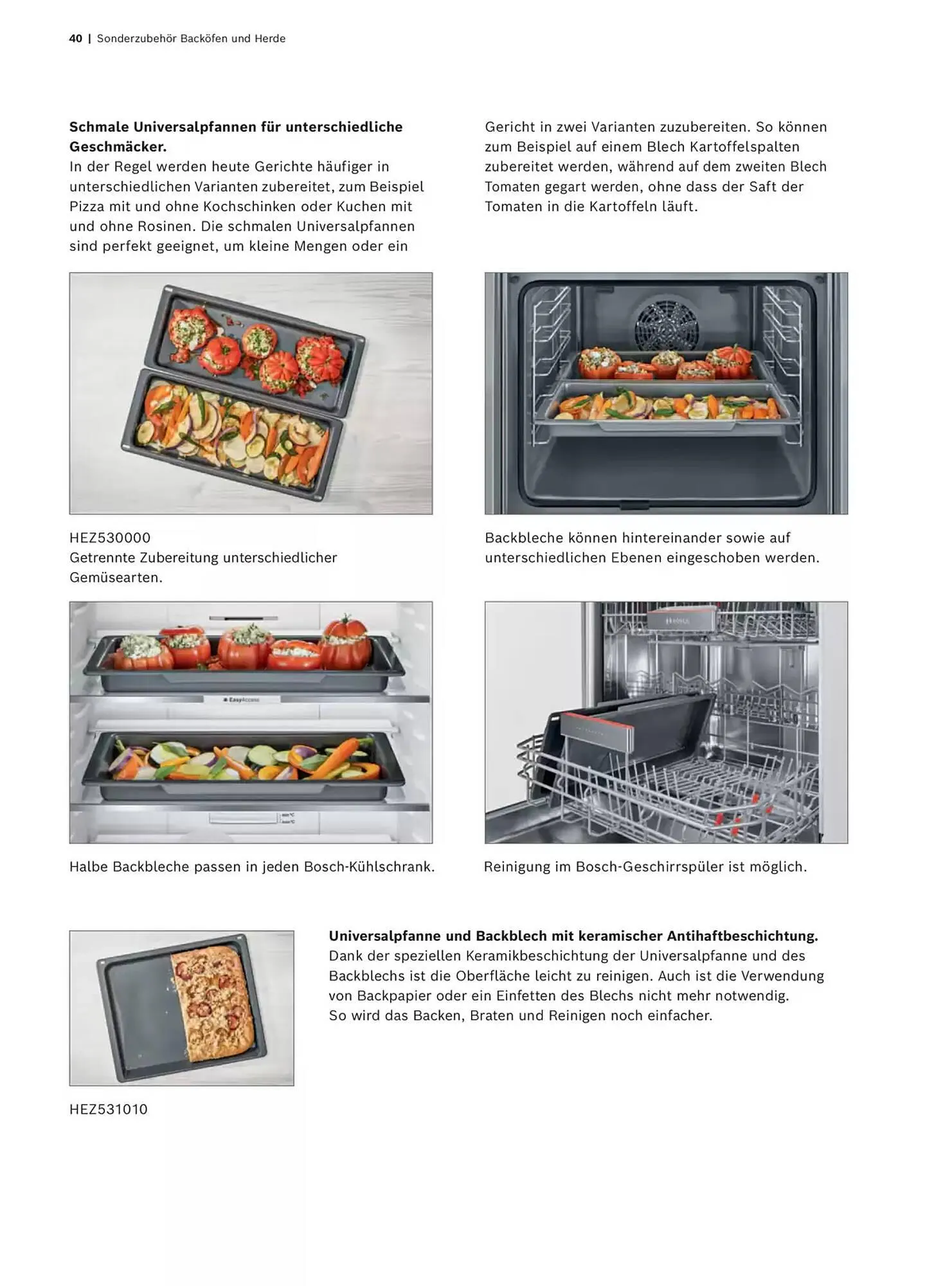 40 | Sonderzubehör Backöfen und Herde

**Schmale Universalpfannen für unterschiedliche Geschmäcker.**
In der Regel werden heute Gerichte häufiger in unterschiedlichen Varianten zubereitet, zum Beispiel Pizza mit und ohne Kochschinken oder Kuchen mit und ohne Rosinen. Die schmalen Universalpfannen sind perfekt geeignet, um kleine Mengen oder ein Gericht in zwei Varianten zuzubereiten. So können zum Beispiel auf einem Blech Kartoffelspalten zubereitet werden, während auf dem zweiten Blech Tomaten gegart werden, ohne dass der Saft der Tomaten in die Kartoffeln läuft.

HEZ530000
Getrennte Zubereitung unterschiedlicher Gemüsearten.

Backbleche können hintereinander sowie auf unterschiedlichen Ebenen eingeschoben werden.

EasyAccess

Halbe Backbleche passen in jeden Bosch-Kühlschrank.

Reinigung im Bosch-Geschirrspüler ist möglich.

HEZ531010

**Universalpfanne und Backblech mit keramischer Antihaftbeschichtung.**
Dank der speziellen Keramikbeschichtung der Universalpfanne und des Backblechs ist die Oberfläche leicht zu reinigen. Auch ist die Verwendung von Backpapier oder ein Einfetten des Blechs nicht mehr notwendig.
So wird das Backen, Braten und Reinigen noch einfacher.