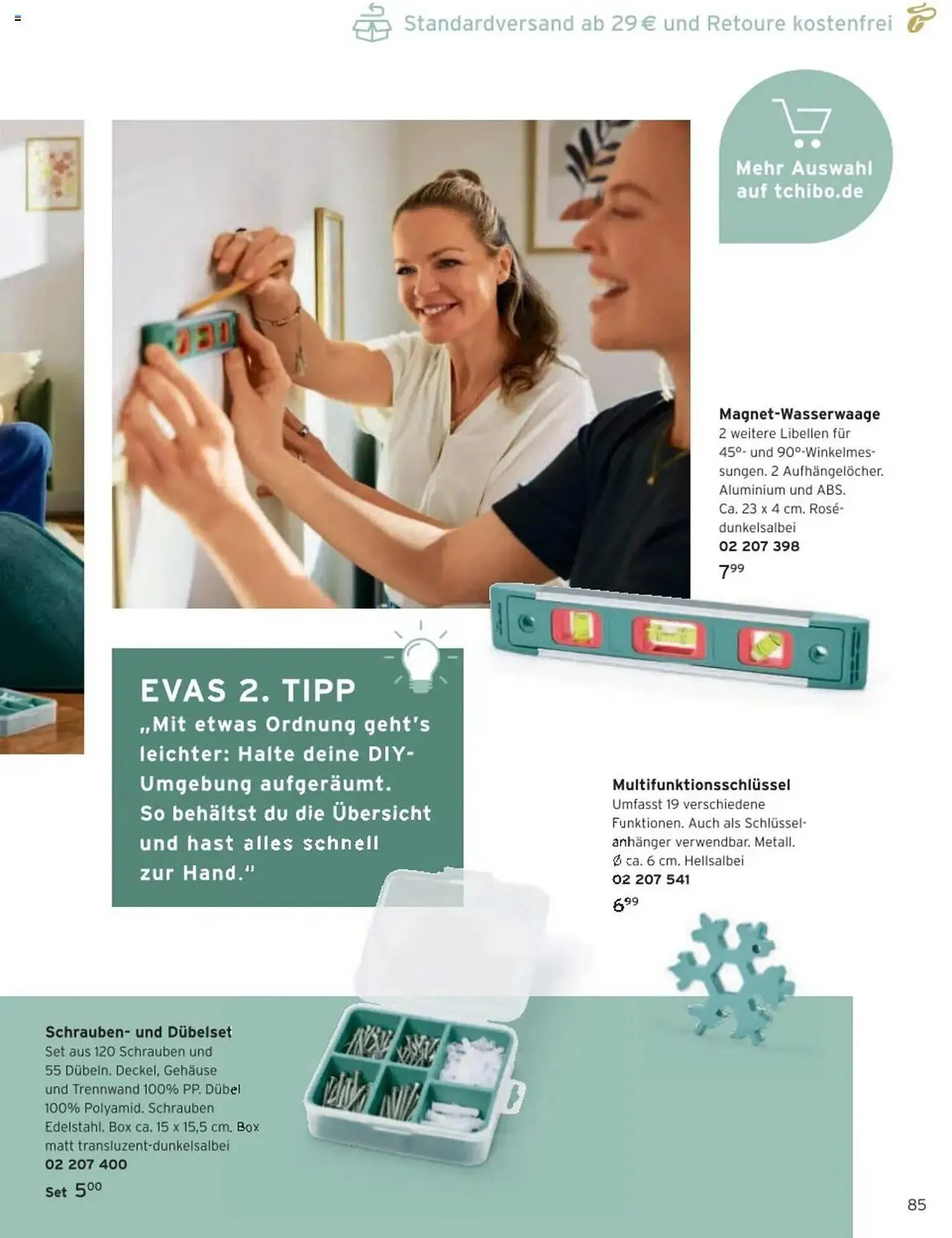 Standardversand ab 29 € und Retoure kostenfrei

Mehr Auswahl auf tchibo.de

Magnet-Wasserwaage
2 weitere Libellen für 45°- und 90°-Winkelmessungen. 2 Aufhängelöcher. Aluminium und ABS. Ca. 23 x 4 cm. Rosé-dunkelsalbei
02 207 398
$7^{99}$

EVAS 2. TIPP
„Mit etwas Ordnung geht's leichter: Halte deine DIY-Umgebung aufgeräumt. So behältst du die Übersicht und hast alles schnell zur Hand."

Multifunktionsschlüssel
Umfasst 19 verschiedene Funktionen. Auch als Schlüsselanhänger verwendbar. Metall. Ø ca. 6 cm. Hellsalbei
02 207 541
$6^{99}$

Schrauben- und Dübelset
Set aus 120 Schrauben und 55 Dübeln. Deckel, Gehäuse und Trennwand 100% PP. Dübel 100% Polyamid. Schrauben Edelstahl. Box ca. 15 x 15,5 cm. Box matt transluzent-dunkelsalbei
02 207 400
Set $5^{00}$

85