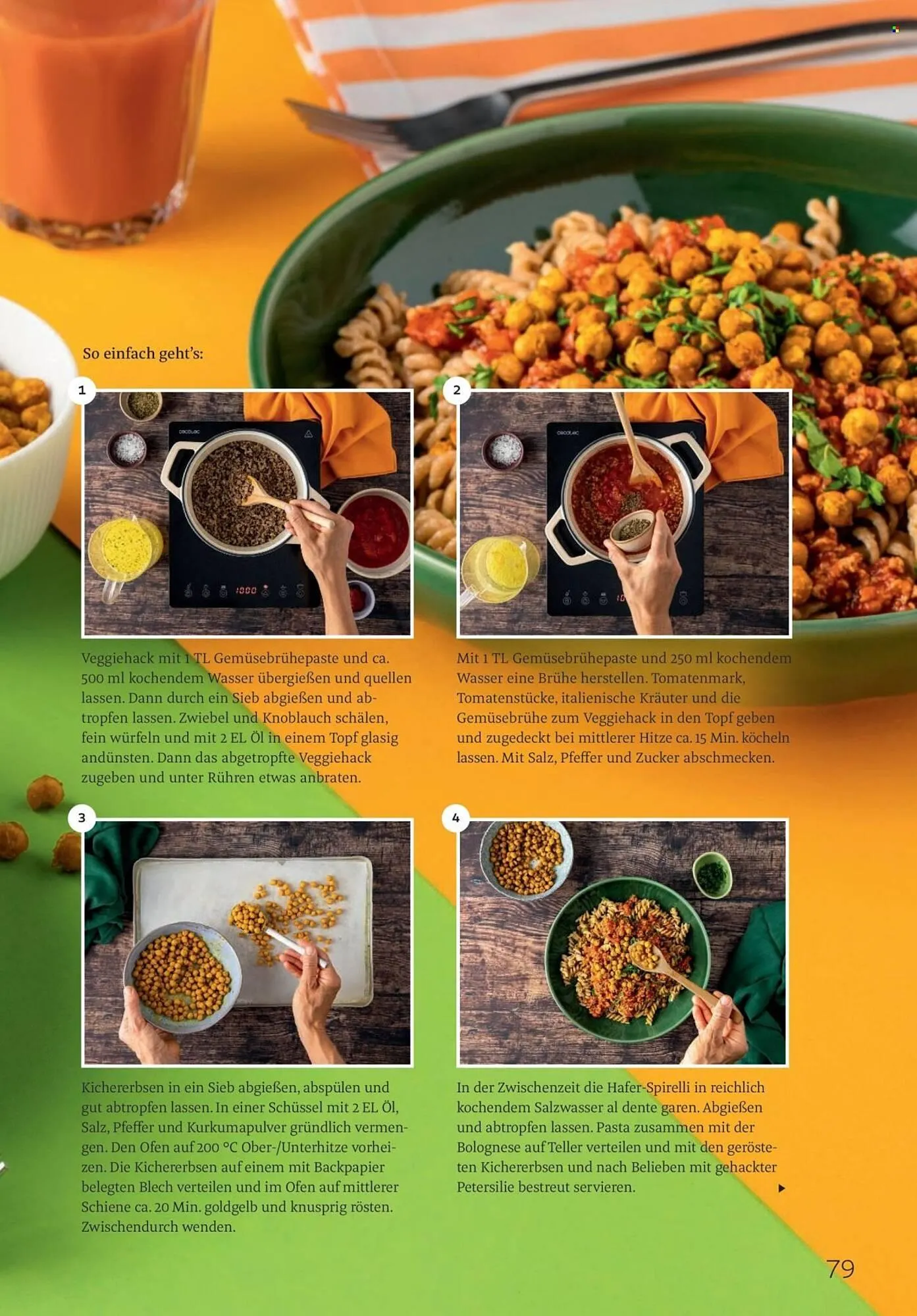 So einfach geht's:

1

cecotec

1000

Veggiehack mit 1 TL Gemüsebrühepaste und ca. 500 ml kochendem Wasser übergießen und quellen lassen. Dann durch ein Sieb abgießen und abtropfen lassen. Zwiebel und Knoblauch schälen, fein würfeln und mit 2 EL Öl in einem Topf glasig andünsten. Dann das abgetropfte Veggiehack zugeben und unter Rühren etwas anbraten.

2

cecotec

Mit 1 TL Gemüsebrühepaste und 250 ml kochendem Wasser eine Brühe herstellen. Tomatenmark, Tomatenstücke, italienische Kräuter und die Gemüsebrühe zum Veggiehack in den Topf geben und zugedeckt bei mittlerer Hitze ca. 15 Min. köcheln lassen. Mit Salz, Pfeffer und Zucker abschmecken.

3

Kichererbsen in ein Sieb abgießen, abspülen und gut abtropfen lassen. In einer Schüssel mit 2 EL Öl, Salz, Pfeffer und Kurkumapulver gründlich vermengen. Den Ofen auf 200 °C Ober-/Unterhitze vorheizen. Die Kichererbsen auf einem mit Backpapier belegten Blech verteilen und im Ofen auf mittlerer Schiene ca. 20 Min. goldgelb und knusprig rösten. Zwischendurch wenden.

4

In der Zwischenzeit die Hafer-Spirelli in reichlich kochendem Salzwasser al dente garen. Abgießen und abtropfen lassen. Pasta zusammen mit der Bolognese auf Teller verteilen und mit den gerösteten Kichererbsen und nach Belieben mit gehackter Petersilie bestreut servieren.

79