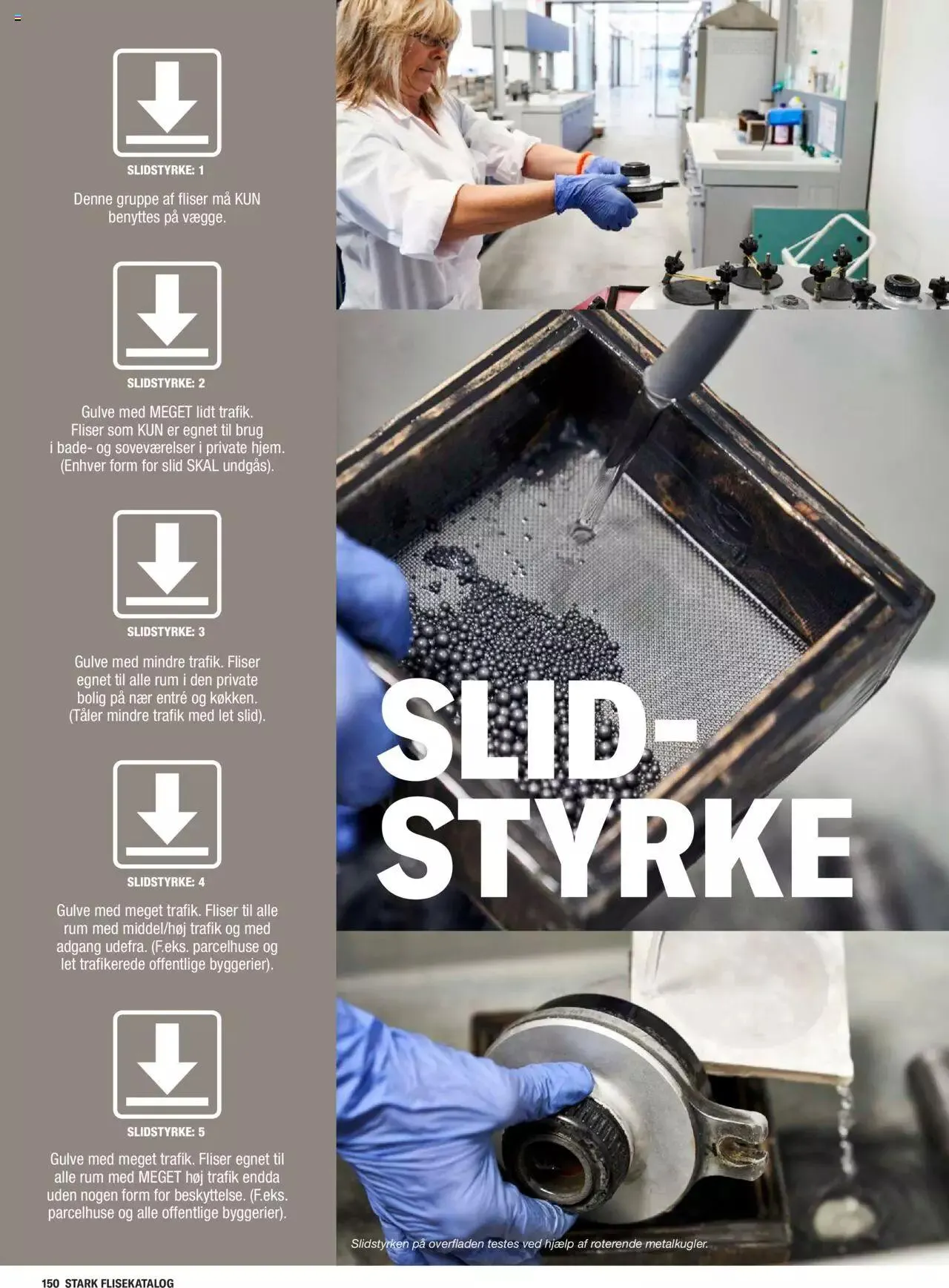 SLIDSTYRKE: 1

Denne gruppe af fliser må KUN benyttes på vægge.

SLIDSTYRKE: 2

Gulve med MEGET lidt trafik. Fliser som KUN er egnet til brug i bade- og soveværelser i private hjem. (Enhver form for slid SKAL undgås).

SLIDSTYRKE: 3

Gulve med mindre trafik. Fliser egnet til alle rum i den private bolig på nær entré og køkken. (Tåler mindre trafik med let slid).

SLIDSTYRKE: 4

Gulve med meget trafik. Fliser til alle rum med middel/høj trafik og med adgang udefra. (F.eks. parcelhuse og let trafikerede offentlige byggerier).

SLIDSTYRKE: 5

Gulve med meget trafik. Fliser egnet til alle rum med MEGET høj trafik endda uden nogen form for beskyttelse. (F.eks. parcelhuse og alle offentlige byggerier).

SLID-STYRKE

Slidstyrken på overfladen testes ved hjælp af roterende metalkugler.

150 STARK FLISEKATALOG