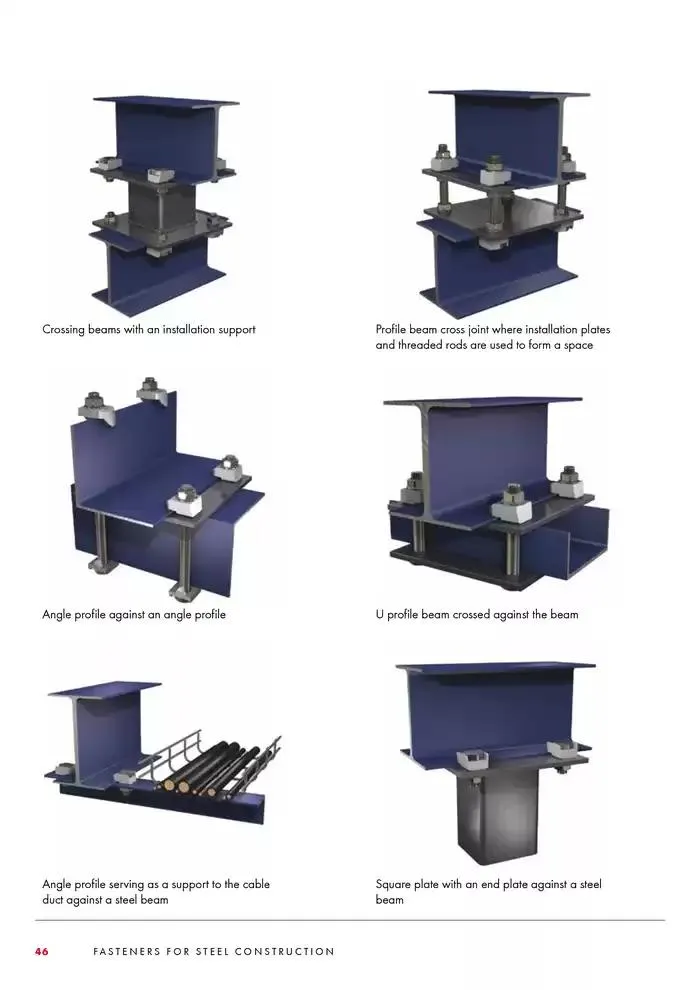 Crossing beams with an installation support

Profile beam cross joint where installation plates and threaded rods are used to form a space

Angle profile against an angle profile

U profile beam crossed against the beam

Angle profile serving as a support to the cable duct against a steel beam

Square plate with an end plate against a steel beam

46 FASTENERS FOR STEEL CONSTRUCTION