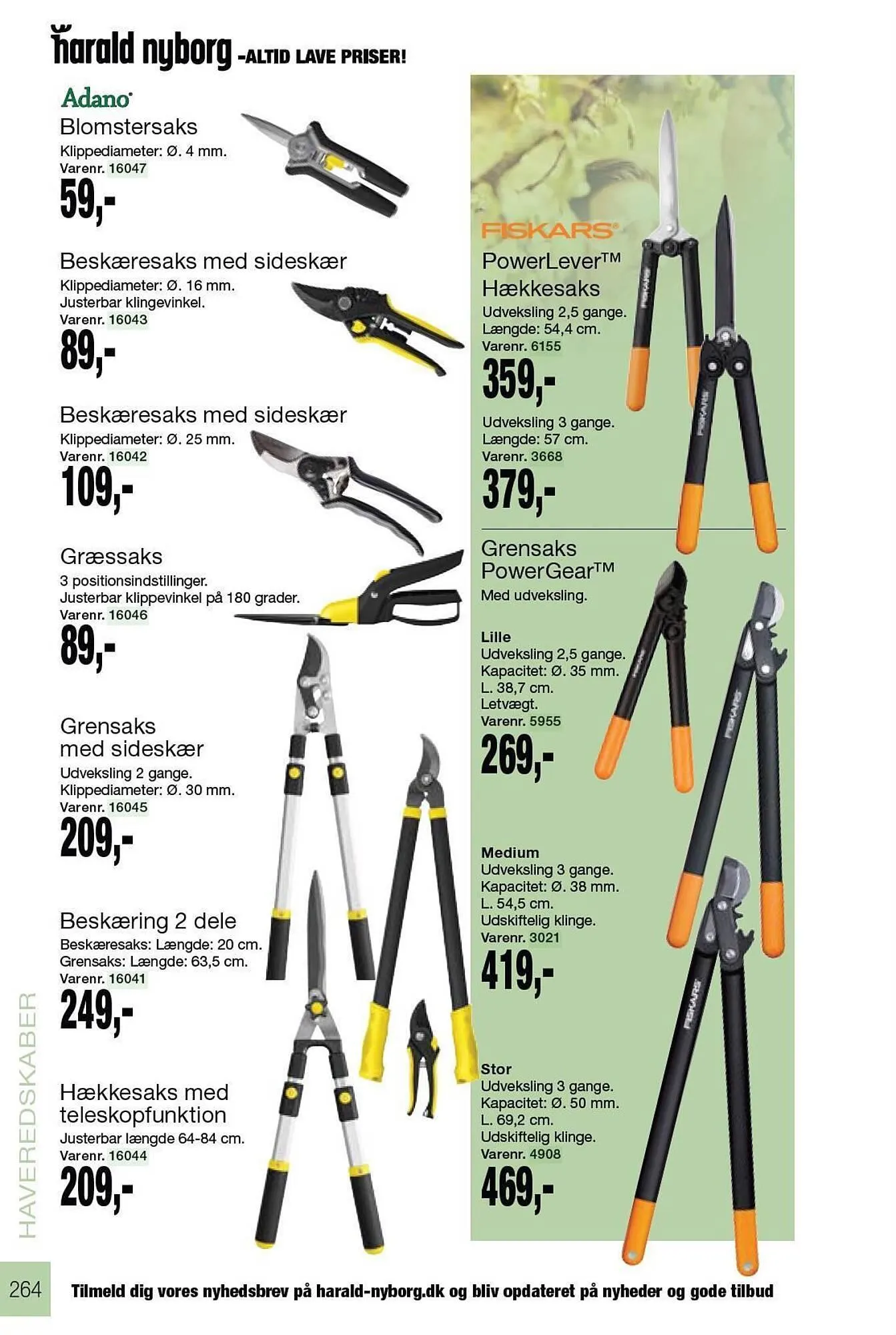 harald nyborg -ALTID LAVE PRISER!

Adano

Blomstersaks
Klippediameter: Ø. 4 mm.
Varenr. 16047
59,-

Beskæresaks med sideskær
Klippediameter: Ø. 16 mm.
Justerbar klingevinkel.
Varenr. 16043
89,-

Beskæresaks med sideskær
Klippediameter: Ø. 25 mm.
Varenr. 16042
109,-

Græssaks
3 positionsindstillinger.
Justerbar klippevinkel på 180 grader.
Varenr. 16046
89,-

Grensaks med sideskær
Udveksling 2 gange.
Klippediameter: Ø. 30 mm.
Varenr. 16045
209,-

Beskæring 2 dele
Beskæresaks: Længde: 20 cm.
Grensaks: Længde: 63,5 cm.
Varenr. 16041
249,-

Hækkesaks med teleskopfunktion
Justerbar længde 64-84 cm.
Varenr. 16044
209,-

FISKARS

PowerLever™ Hækkesaks
Udveksling 2,5 gange.
Længde: 54,4 cm.
Varenr. 6155
359,-

Udveksling 3 gange.
Længde: 57 cm.
Varenr. 3668
379,-

Grensaks PowerGear™
Med udveksling.

Lille
Udveksling 2,5 gange.
Kapacitet: Ø. 35 mm.
L. 38,7 cm.
Letvægt.
Varenr. 5955
269,-

Medium
Udveksling 3 gange.
Kapacitet: Ø. 38 mm.
L. 54,5 cm.
Udskiftelig klinge.
Varenr. 3021
419,-

Stor
Udveksling 3 gange.
Kapacitet: Ø. 50 mm.
L. 69,2 cm.
Udskiftelig klinge.
Varenr. 4908
469,-

FISKARS FISKARS FISKARS FISKARS

HAVEREDSKABER

264

Tilmeld dig vores nyhedsbrev på harald-nyborg.dk og bliv opdateret på nyheder og gode tilbud