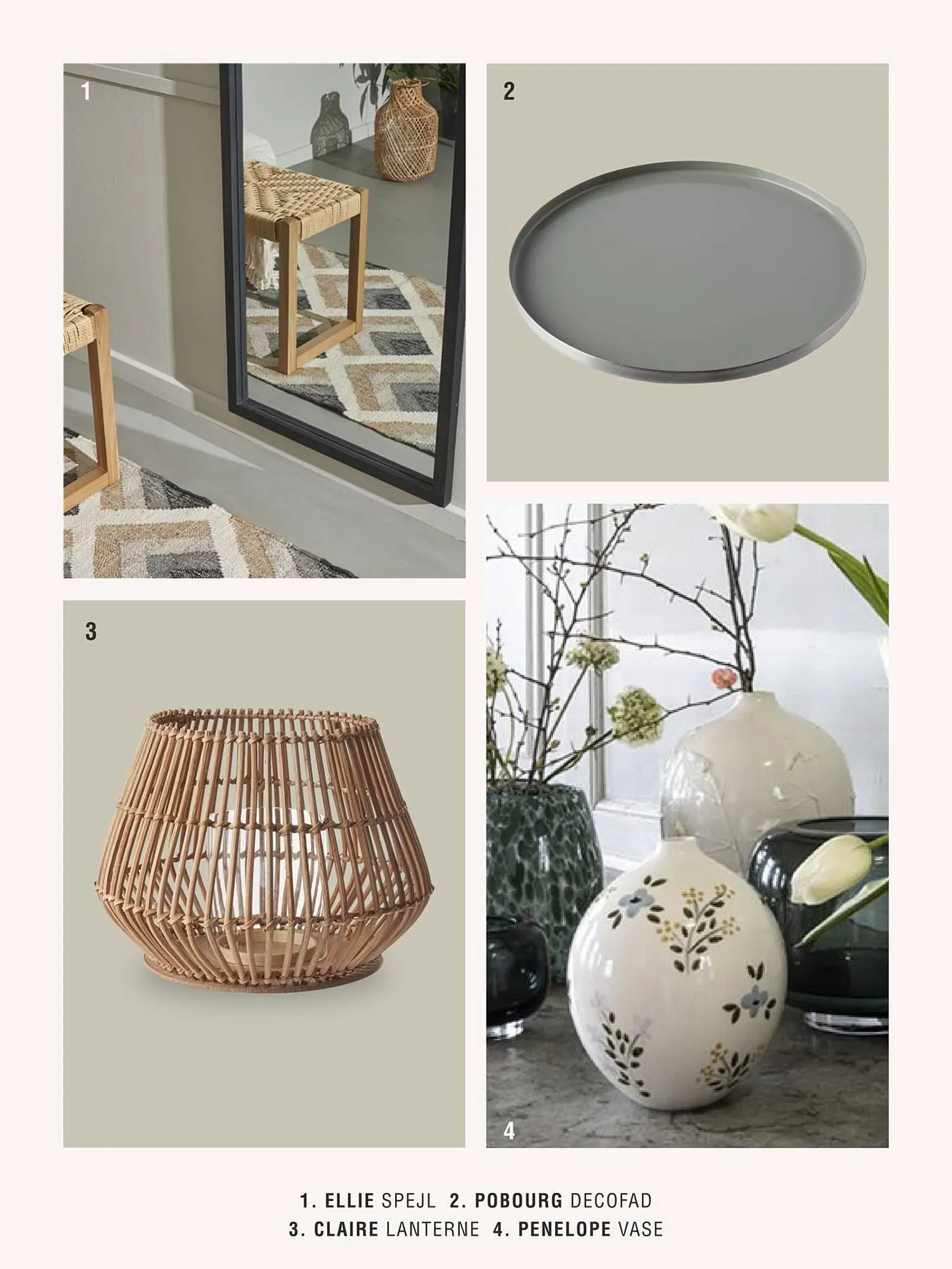 1

2

3

4

1. ELLIE SPEJL 2. POBOURG DECOFAD
3. CLAIRE LANTERNE 4. PENELOPE VASE