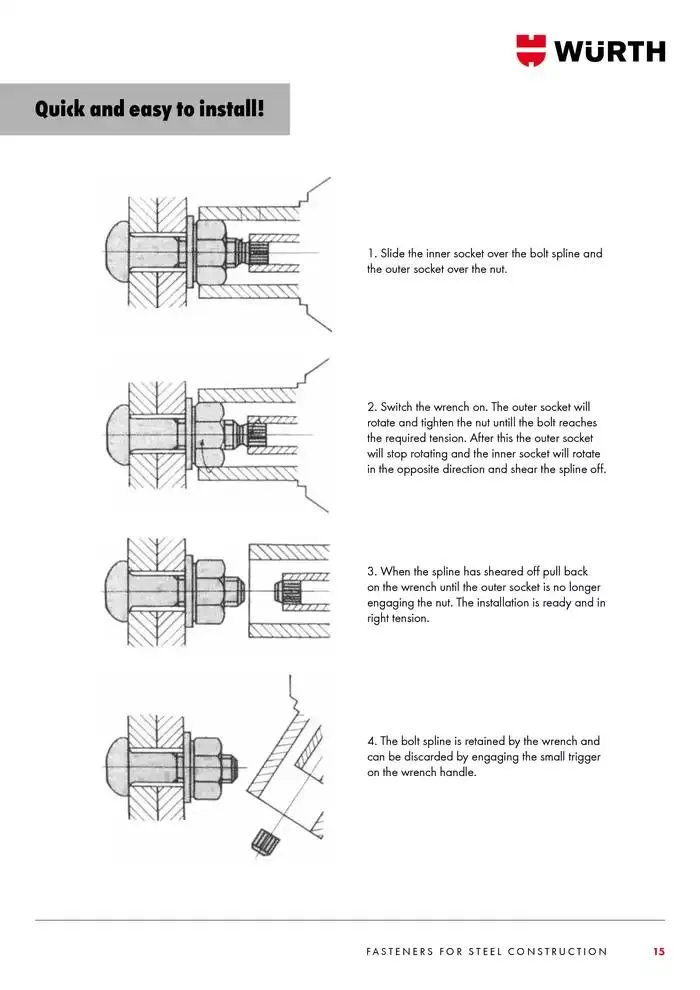 WÜRTH

Quick and easy to install!

1. Slide the inner socket over the bolt spline and the outer socket over the nut.

2. Switch the wrench on. The outer socket will rotate and tighten the nut untill the bolt reaches the required tension. After this the outer socket will stop rotating and the inner socket will rotate in the opposite direction and shear the spline off.

3. When the spline has sheared off pull back on the wrench until the outer socket is no longer engaging the nut. The installation is ready and in right tension.

4. The bolt spline is retained by the wrench and can be discarded by engaging the small trigger on the wrench handle.

FASTENERS FOR STEEL CONSTRUCTION 15