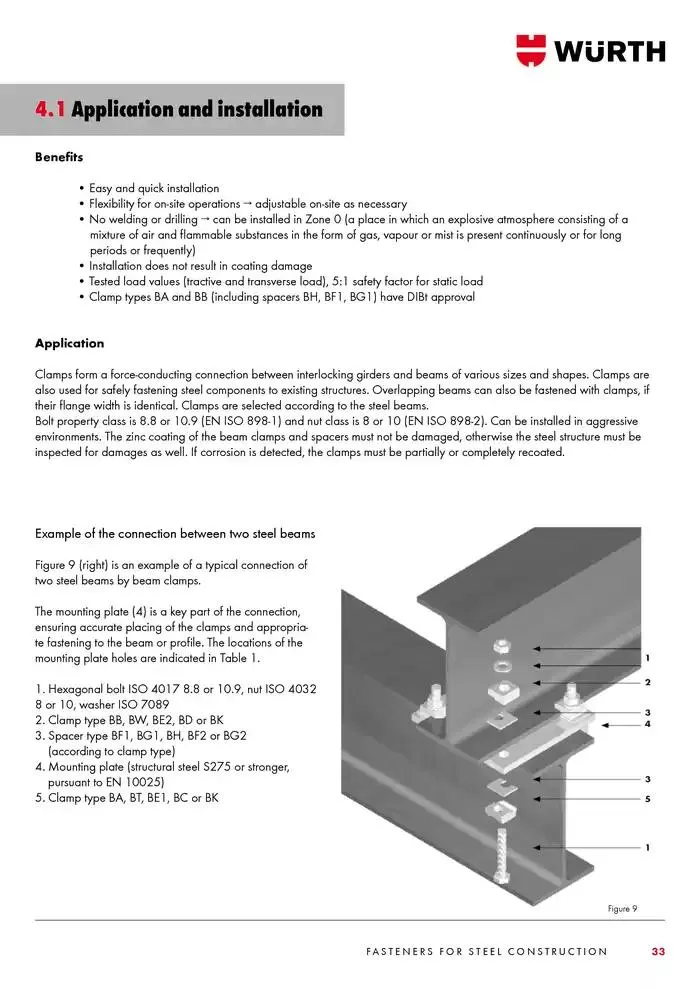 WÜRTH

4.1 Application and installation

Benefits

• Easy and quick installation
• Flexibility for on-site operations → adjustable on-site as necessary
• No welding or drilling → can be installed in Zone 0 (a place in which an explosive atmosphere consisting of a mixture of air and flammable substances in the form of gas, vapour or mist is present continuously or for long periods or frequently)
• Installation does not result in coating damage
• Tested load values (tractive and transverse load), 5:1 safety factor for static load
• Clamp types BA and BB (including spacers BH, BF1, BG1) have DIBt approval

Application

Clamps form a force-conducting connection between interlocking girders and beams of various sizes and shapes. Clamps are also used for safely fastening steel components to existing structures. Overlapping beams can also be fastened with clamps, if their flange width is identical. Clamps are selected according to the steel beams.
Bolt property class is 8.8 or 10.9 (EN ISO 898-1) and nut class is 8 or 10 (EN ISO 898-2). Can be installed in aggressive environments. The zinc coating of the beam clamps and spacers must not be damaged, otherwise the steel structure must be inspected for damages as well. If corrosion is detected, the clamps must be partially or completely recoated.

Example of the connection between two steel beams

Figure 9 (right) is an example of a typical connection of two steel beams by beam clamps.

The mounting plate (4) is a key part of the connection, ensuring accurate placing of the clamps and appropriate fastening to the beam or profile. The locations of the mounting plate holes are indicated in Table 1.

1. Hexagonal bolt ISO 4017 8.8 or 10.9, nut ISO 4032 8 or 10, washer ISO 7089
2. Clamp type BB, BW, BE2, BD or BK
3. Spacer type BF1, BG1, BH, BF2 or BG2 (according to clamp type)
4. Mounting plate (structural steel S275 or stronger, pursuant to EN 10025)
5. Clamp type BA, BT, BE1, BC or BK

1
2
3
4
3
5
1

Figure 9

FASTENERS FOR STEEL CONSTRUCTION 33