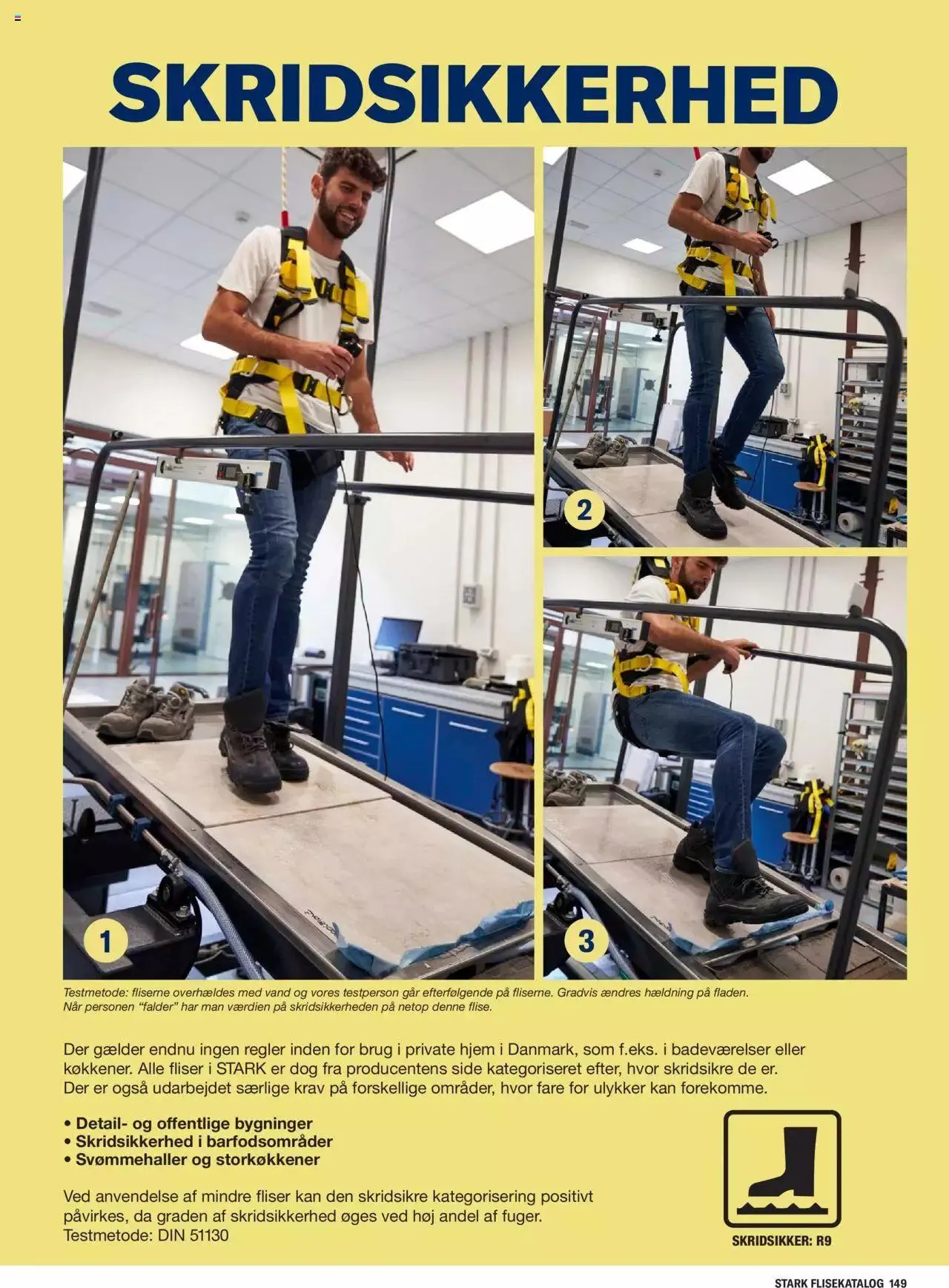 SKRIDSIKKERHED

1

2

3

Testmetode: fliserne overhældes med vand og vores testperson går efterfølgende på fliserne. Gradvis ændres hældning på fladen. Når personen "falder" har man værdien på skridsikkerheden på netop denne flise.

Der gælder endnu ingen regler inden for brug i private hjem i Danmark, som f.eks. i badeværelser eller køkkener. Alle fliser i STARK er dog fra producentens side kategoriseret efter, hvor skridsikre de er. Der er også udarbejdet særlige krav på forskellige områder, hvor fare for ulykker kan forekomme.

• Detail- og offentlige bygninger
• Skridsikkerhed i barfodsområder
• Svømmehaller og storkøkkener

Ved anvendelse af mindre fliser kan den skridsikre kategorisering positivt påvirkes, da graden af skridsikkerhed øges ved høj andel af fuger.
Testmetode: DIN 51130

SKRIDSIKKER: R9

STARK FLISEKATALOG 149