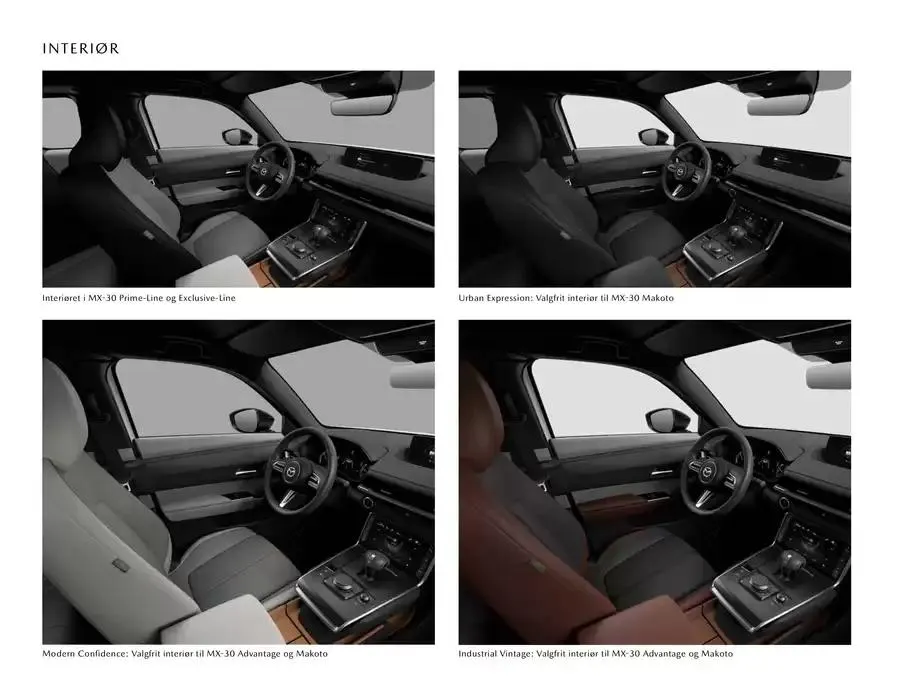 INTERIØR

Interiøret i MX-30 Prime-Line og Exclusive-Line

Urban Expression: Valgfrit interiør til MX-30 Makoto

Modern Confidence: Valgfrit interiør til MX-30 Advantage og Makoto

Industrial Vintage: Valgfrit interiør til MX-30 Advantage og Makoto