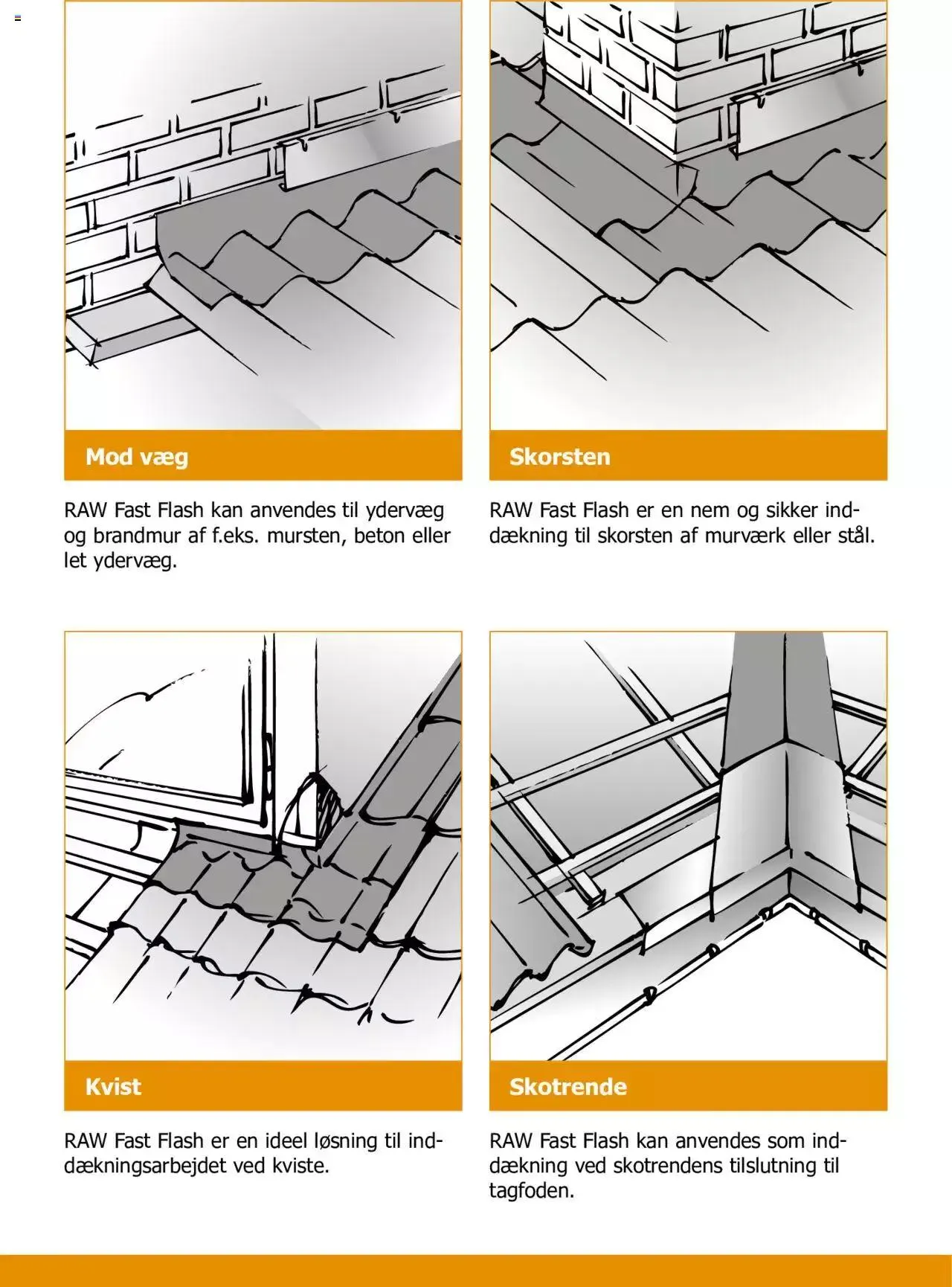 Mod væg

RAW Fast Flash kan anvendes til ydervæg og brandmur af f.eks. mursten, beton eller let ydervæg.

Skorsten

RAW Fast Flash er en nem og sikker inddækning til skorsten af murværk eller stål.

Kvist

RAW Fast Flash er en ideel løsning til inddækningsarbejdet ved kviste.

Skotrende

RAW Fast Flash kan anvendes som inddækning ved skotrendens tilslutning til tagfoden.