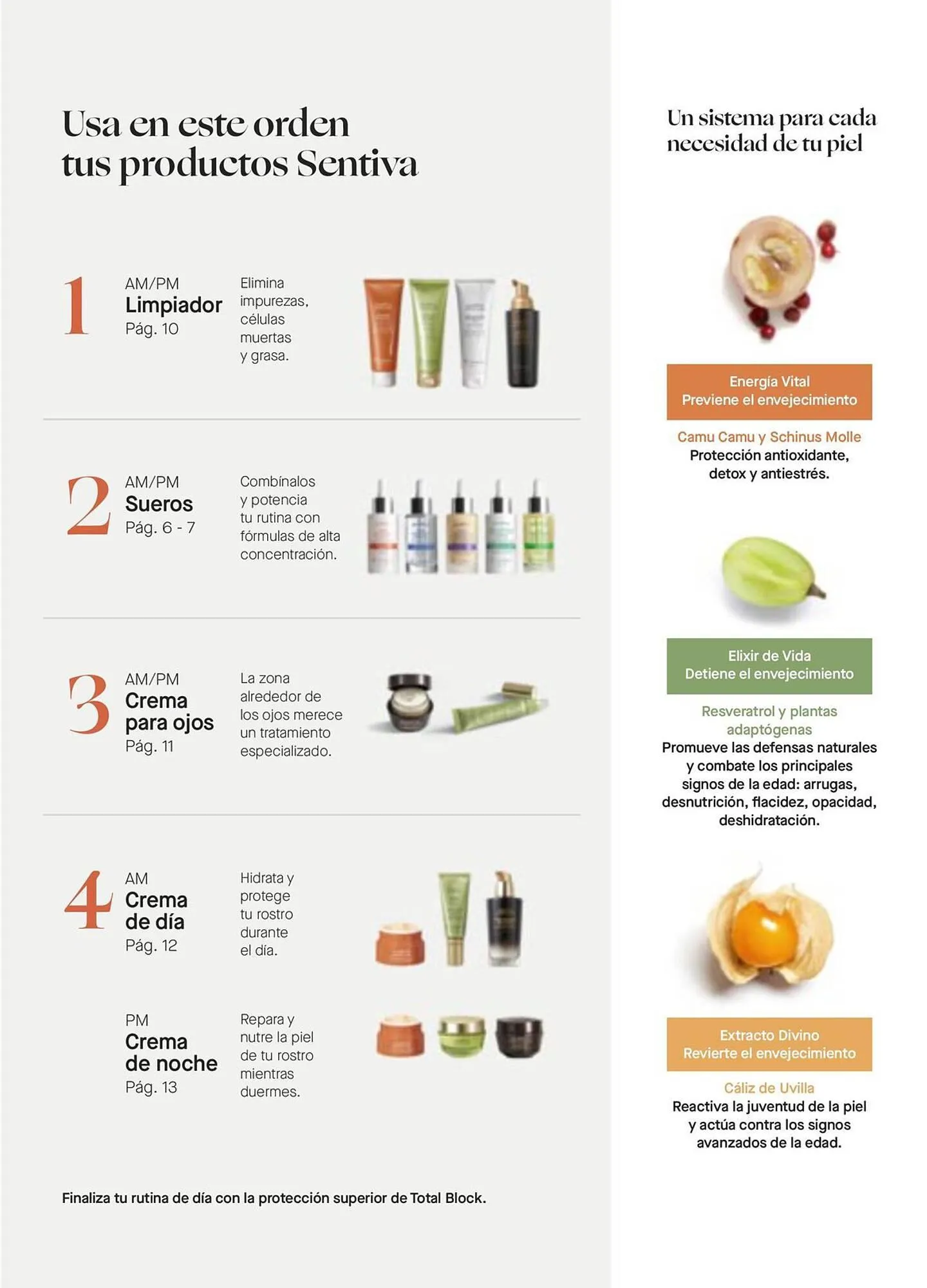 Usa en este orden tus productos Sentiva

1
AM/PM
Limpiador
Pág. 10

Elimina impurezas, células muertas y grasa.

2
AM/PM
Sueros
Pág. 6 - 7

Combínalos y potencia tu rutina con fórmulas de alta concentración.

3
AM/PM
Crema para ojos
Pág. 11

La zona alrededor de los ojos merece un tratamiento especializado.

4
AM
Crema de día
Pág. 12

Hidrata y protege tu rostro durante el día.

PM
Crema de noche
Pág. 13

Repara y nutre la piel de tu rostro mientras duermes.

Finaliza tu rutina de día con la protección superior de Total Block.

Un sistema para cada necesidad de tu piel

Energía Vital
Previene el envejecimiento

Camu Camu y Schinus Molle
Protección antioxidante, detox y antiestrés.

Elixir de Vida
Detiene el envejecimiento

Resveratrol y plantas adaptógenas
Promueve las defensas naturales y combate los principales signos de la edad: arrugas, desnutrición, flacidez, opacidad, deshidratación.

Extracto Divino
Revierte el envejecimiento

Cáliz de Uvilla
Reactiva la juventud de la piel y actúa contra los signos avanzados de la edad.