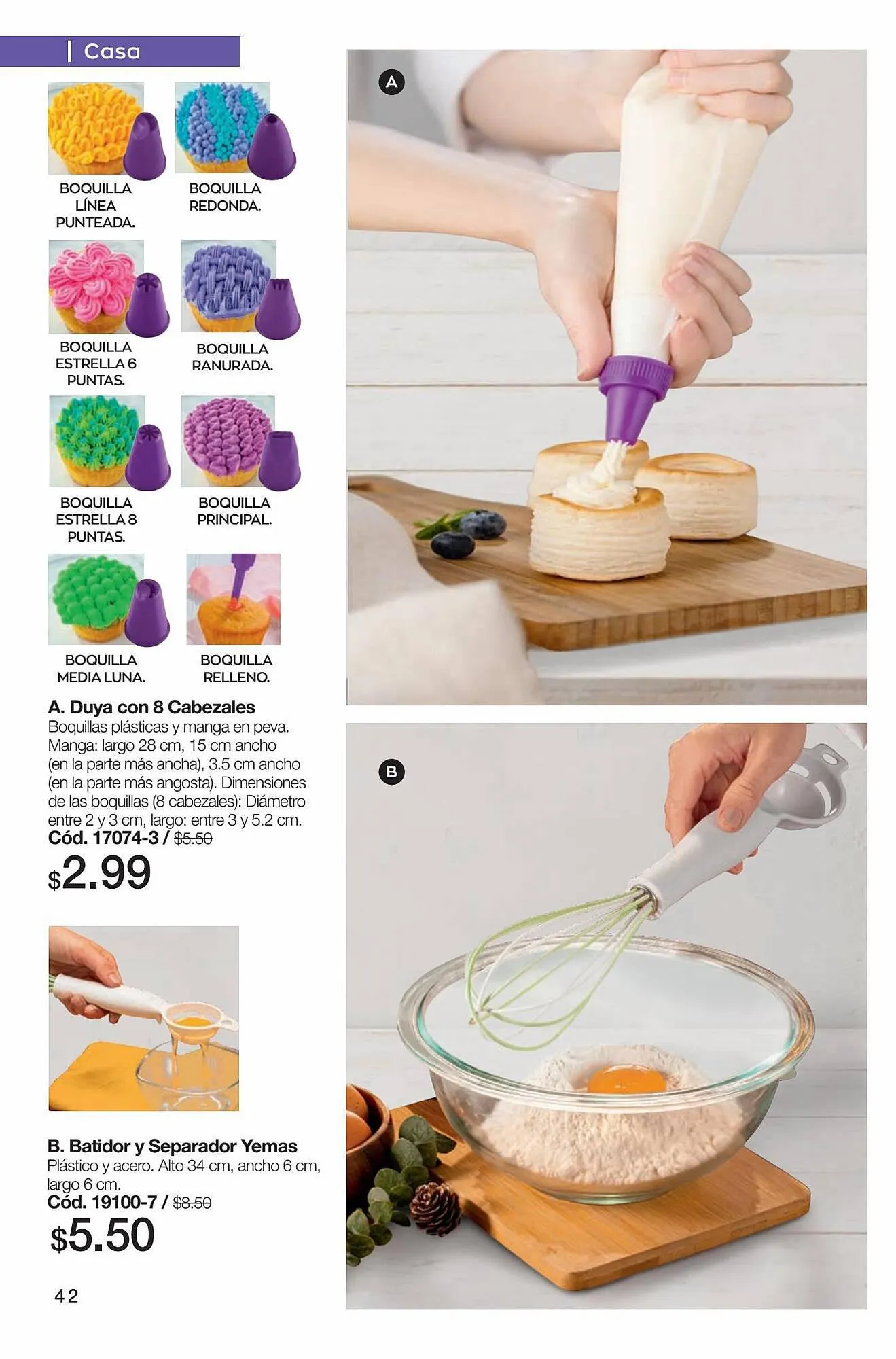 | Casa

BOQUILLA LÍNEA PUNTEADA.

BOQUILLA REDONDA.

BOQUILLA ESTRELLA 6 PUNTAS.

BOQUILLA RANURADA.

BOQUILLA ESTRELLA 8 PUNTAS.

BOQUILLA PRINCIPAL.

BOQUILLA MEDIA LUNA.

BOQUILLA RELLENO.

A. Duya con 8 Cabezales
Boquillas plásticas y manga en peva. Manga: largo 28 cm, 15 cm ancho (en la parte más ancha), 3.5 cm ancho (en la parte más angosta). Dimensiones de las boquillas (8 cabezales): Diámetro entre 2 y 3 cm, largo: entre 3 y 5.2 cm.
Cód. 17074-3 / $5.50
$2.99

B. Batidor y Separador Yemas
Plástico y acero. Alto 34 cm, ancho 6 cm, largo 6 cm.
Cód. 19100-7 / $8.50
$5.50

42

A

B