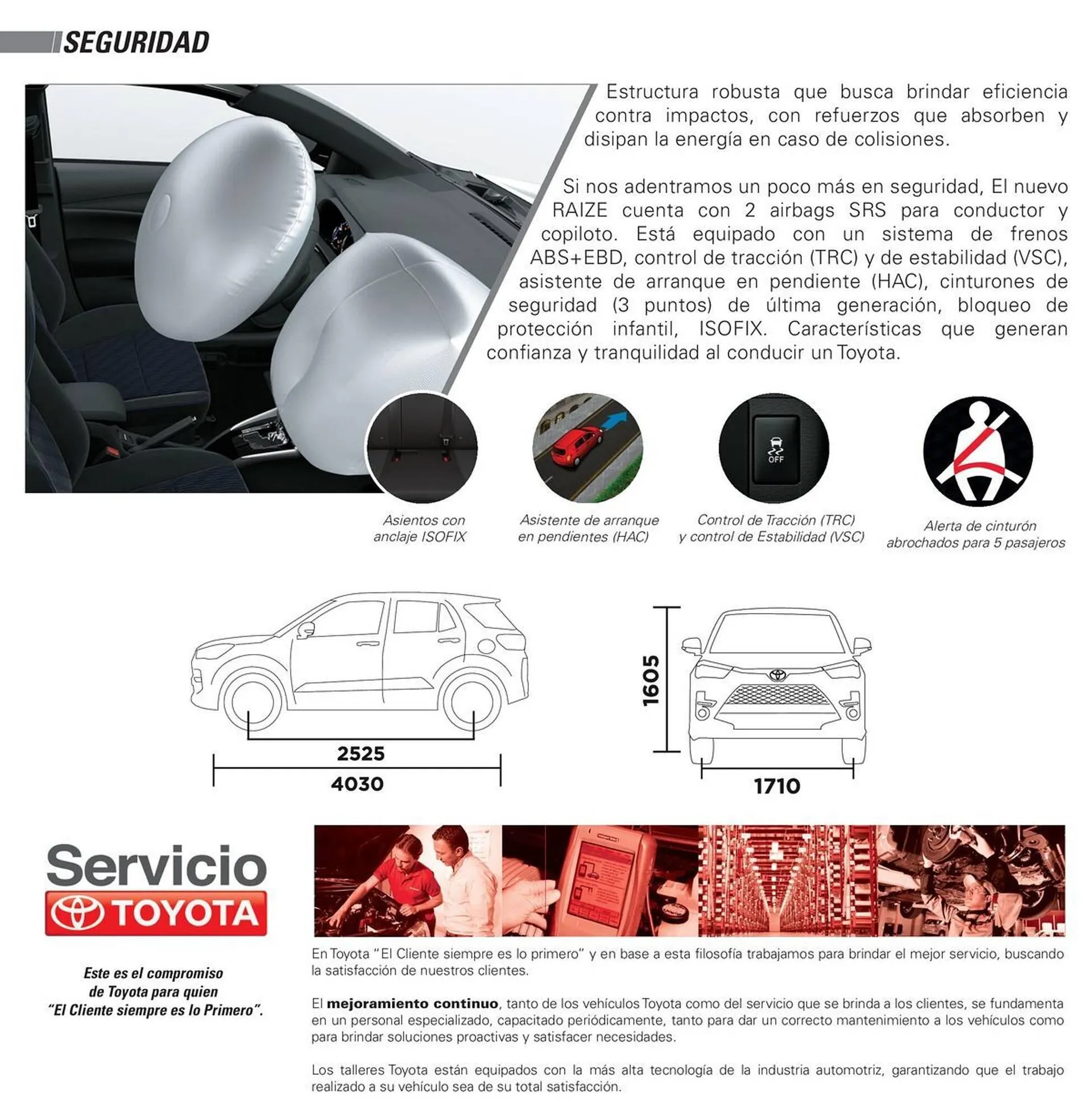 SEGURIDAD

Estructura robusta que busca brindar eficiencia contra impactos, con refuerzos que absorben y disipan la energía en caso de colisiones.

Si nos adentramos un poco más en seguridad, El nuevo RAIZE cuenta con 2 airbags SRS para conductor y copiloto. Está equipado con un sistema de frenos ABS+EBD, control de tracción (TRC) y de estabilidad (VSC), asistente de arranque en pendiente (HAC), cinturones de seguridad (3 puntos) de última generación, bloqueo de protección infantil, ISOFIX. Características que generan confianza y tranquilidad al conducir un Toyota.

OFF

Asientos con anclaje ISOFIX

Asistente de arranque en pendientes (HAC)

Control de Tracción (TRC) y control de Estabilidad (VSC)

Alerta de cinturón abrochados para 5 pasajeros

2525
4030
1605
1710

Servicio
TOYOTA

Este es el compromiso de Toyota para quien "El Cliente siempre es lo Primero".

En Toyota "El Cliente siempre es lo primero" y en base a esta filosofía trabajamos para brindar el mejor servicio, buscando la satisfacción de nuestros clientes.

El mejoramiento continuo, tanto de los vehículos Toyota como del servicio que se brinda a los clientes, se fundamenta en un personal especializado, capacitado periódicamente, tanto para dar un correcto mantenimiento a los vehículos como para brindar soluciones proactivas y satisfacer necesidades.

Los talleres Toyota están equipados con la más alta tecnología de la industria automotriz, garantizando que el trabajo realizado a su vehículo sea de su total satisfacción.